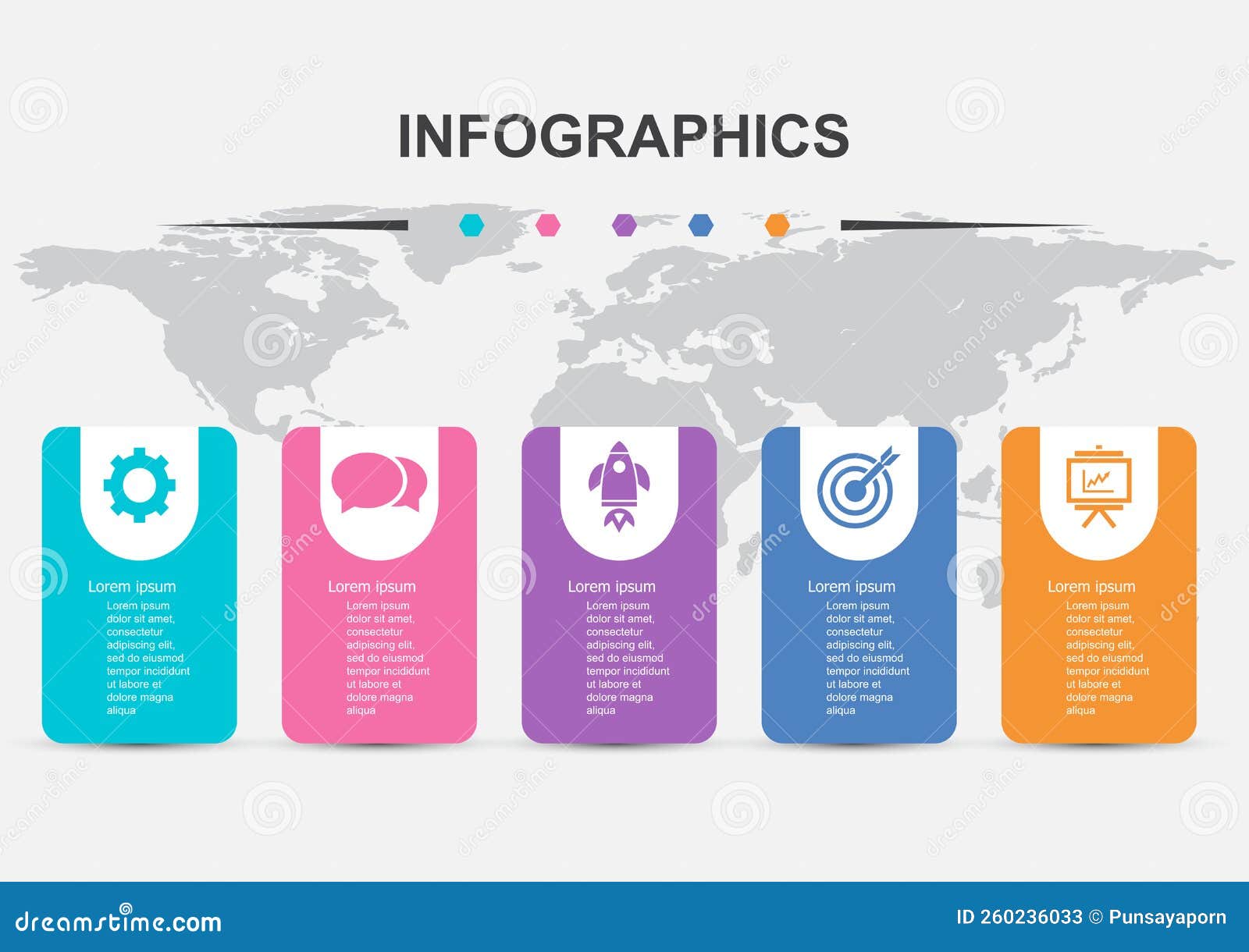 INFOGRAPHICS

Lorem ipsum
Lorem ipsum dolor sit amet, consectetur adipiscing elit, sed do eiusmod tempor incididunt ut labore et dolore magna aliqua

Lorem ipsum
Lorem ipsum dolor sit amet, consectetur adipiscing elit, sed do eiusmod tempor incididunt ut labore et dolore magna aliqua

Lorem ipsum
Lorem ipsum dolor sit amet, consectetur adipiscing elit, sed do eiusmod tempor incididunt ut labore et dolore magna aliqua

Lorem ipsum
Lorem ipsum dolor sit amet, consectetur adipiscing elit, sed do eiusmod tempor incididunt ut labore et dolore magna aliqua

Lorem ipsum
Lorem ipsum dolor sit amet, consectetur adipiscing elit, sed do eiusmod tempor incididunt ut labore et dolore magna aliqua

dreamstime.com
ID 260236033 © Punsayaporn