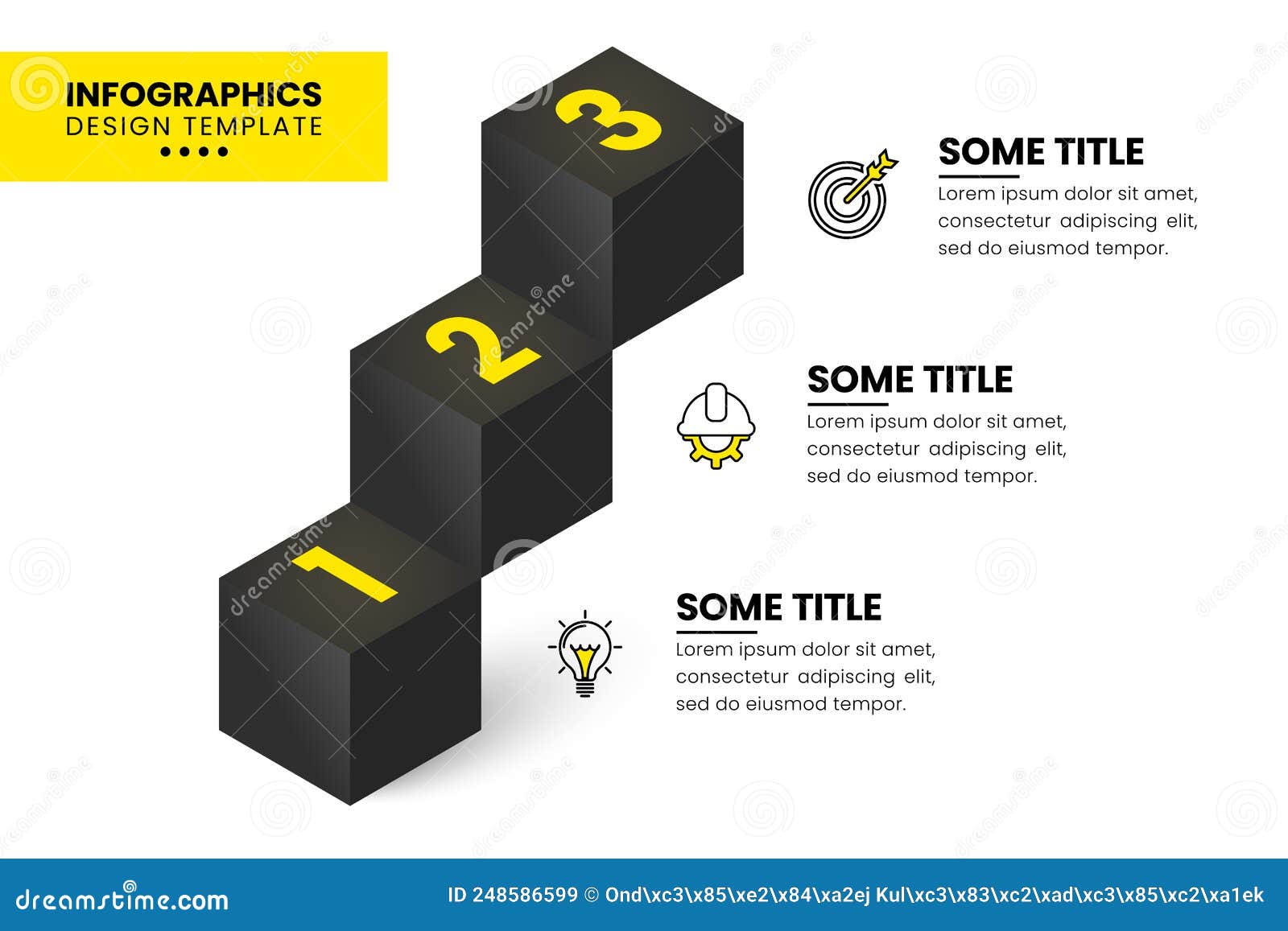 INFOGRAPHICS
DESIGN TEMPLATE

3

2

1

SOME TITLE
Lorem ipsum dolor sit amet, consectetur adipiscing elit, sed do eiusmod tempor.

SOME TITLE
Lorem ipsum dolor sit amet, consectetur adipiscing elit, sed do eiusmod tempor.

SOME TITLE
Lorem ipsum dolor sit amet, consectetur adipiscing elit, sed do eiusmod tempor.

dreamstime.com

ID 248586599 © Ond\xc3\x85\xe2\x84\xa2ej Kul\xc3\x83\xc2\xad\xc3\x85\xc2\xa1ek