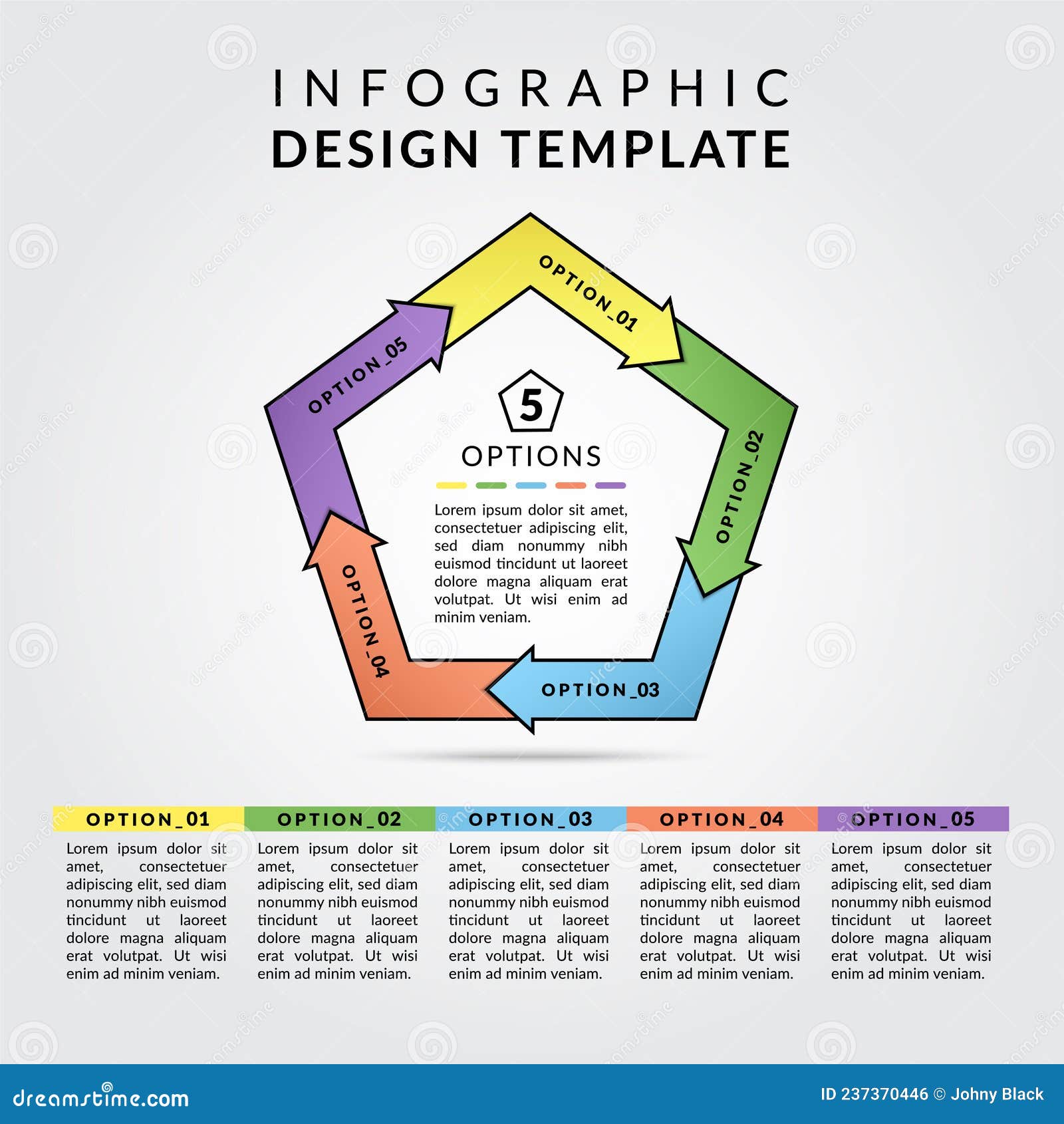 INFOGRAPHIC
DESIGN TEMPLATE

OPTION_01
OPTION_02
OPTION_03
OPTION_04
OPTION_05

5
OPTIONS

Lorem ipsum dolor sit amet, consectetuer adipiscing elit, sed diam nonummy nibh euismod tincidunt ut laoreet dolore magna aliquam erat volutpat. Ut wisi enim ad minim veniam.

OPTION_01
Lorem ipsum dolor sit amet, consectetuer adipiscing elit, sed diam nonummy nibh euismod tincidunt ut laoreet dolore magna aliquam erat volutpat. Ut wisi enim ad minim veniam.

OPTION_02
Lorem ipsum dolor sit amet, consectetuer adipiscing elit, sed diam nonummy nibh euismod tincidunt ut laoreet dolore magna aliquam erat volutpat. Ut wisi enim ad minim veniam.

OPTION_03
Lorem ipsum dolor sit amet, consectetuer adipiscing elit, sed diam nonummy nibh euismod tincidunt ut laoreet dolore magna aliquam erat volutpat. Ut wisi enim ad minim veniam.

OPTION_04
Lorem ipsum dolor sit amet, consectetuer adipiscing elit, sed diam nonummy nibh euismod tincidunt ut laoreet dolore magna aliquam erat volutpat. Ut wisi enim ad minim veniam.

OPTION_05
Lorem ipsum dolor sit amet, consectetuer adipiscing elit, sed diam nonummy nibh euismod tincidunt ut laoreet dolore magna aliquam erat volutpat. Ut wisi enim ad minim veniam.

dreamstime.com
ID 237370446 © Johny Black