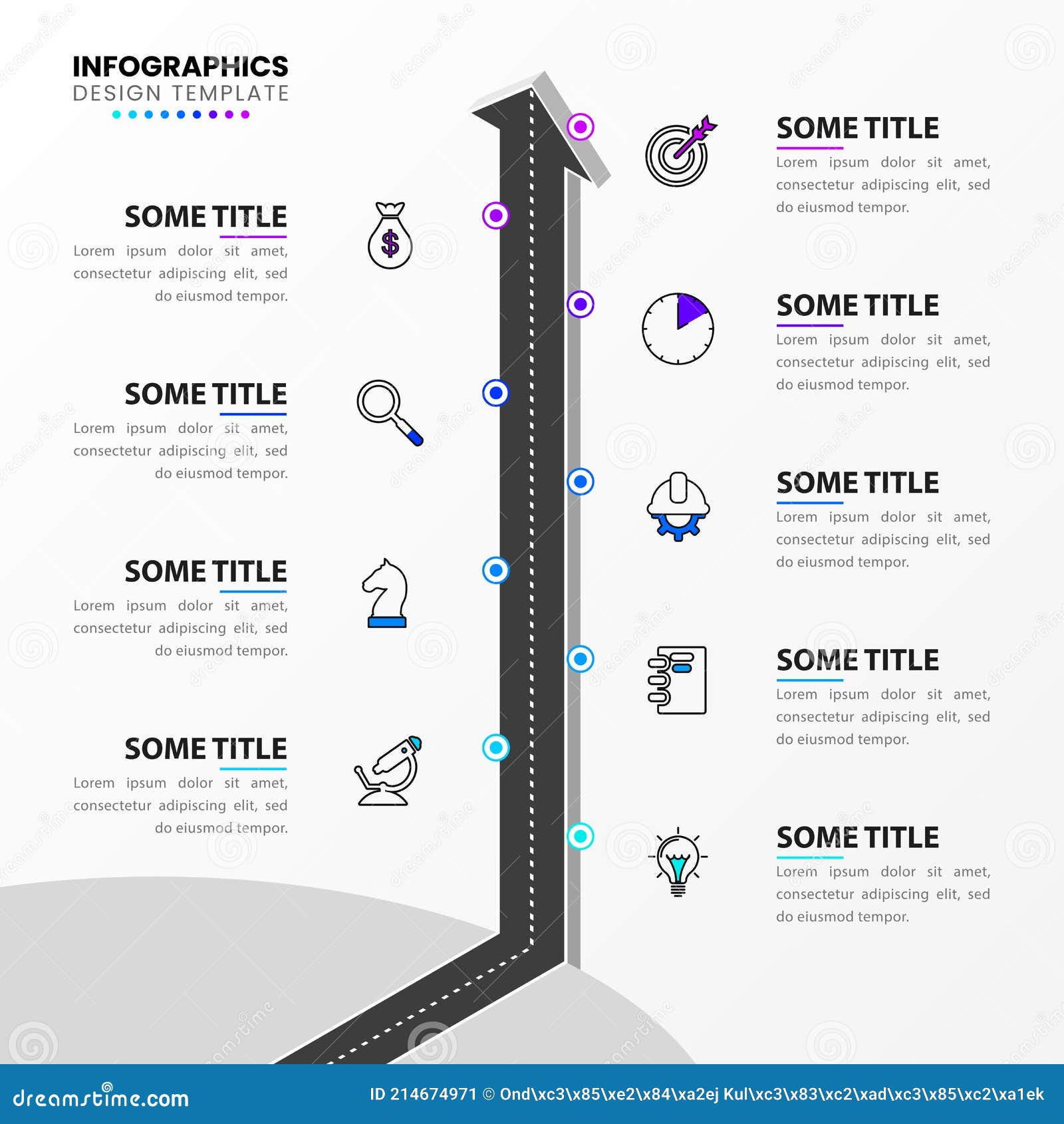 INFOGRAPHICS
DESIGN TEMPLATE

SOME TITLE
Lorem ipsum dolor sit amet, consectetur adipiscing elit, sed do eiusmod tempor.

SOME TITLE
Lorem ipsum dolor sit amet, consectetur adipiscing elit, sed do eiusmod tempor.

SOME TITLE
Lorem ipsum dolor sit amet, consectetur adipiscing elit, sed do eiusmod tempor.

SOME TITLE
Lorem ipsum dolor sit amet, consectetur adipiscing elit, sed do eiusmod tempor.

SOME TITLE
Lorem ipsum dolor sit amet, consectetur adipiscing elit, sed do eiusmod tempor.

SOME TITLE
Lorem ipsum dolor sit amet, consectetur adipiscing elit, sed do eiusmod tempor.

SOME TITLE
Lorem ipsum dolor sit amet, consectetur adipiscing elit, sed do eiusmod tempor.

SOME TITLE
Lorem ipsum dolor sit amet, consectetur adipiscing elit, sed do eiusmod tempor.

SOME TITLE
Lorem ipsum dolor sit amet, consectetur adipiscing elit, sed do eiusmod tempor.

dreamstime.com
ID 214674971 © Ond\xc3\x85\xe2\x84\xa2ej Kul\xc3\x83\xc2\xad\xc3\x85\xc2\xa1ek