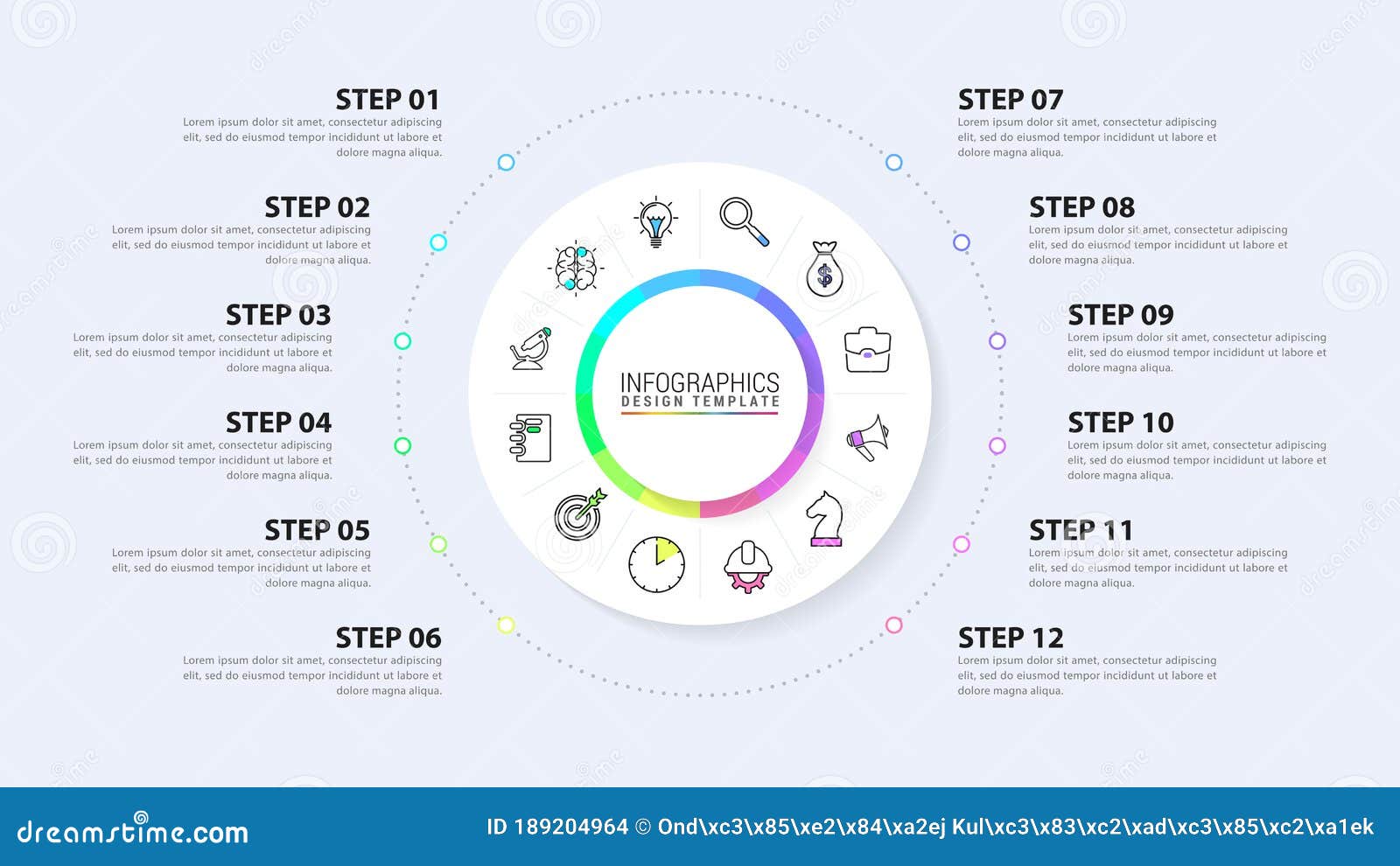 STEP 01
Lorem ipsum dolor sit amet, consectetur adipiscing elit, sed do eiusmod tempor incididunt ut labore et dolore magna aliqua.

STEP 02
Lorem ipsum dolor sit amet, consectetur adipiscing elit, sed do eiusmod tempor incididunt ut labore et dolore magna aliqua.

STEP 03
Lorem ipsum dolor sit amet, consectetur adipiscing elit, sed do eiusmod tempor incididunt ut labore et dolore magna aliqua.

STEP 04
Lorem ipsum dolor sit amet, consectetur adipiscing elit, sed do eiusmod tempor incididunt ut labore et dolore magna aliqua.

STEP 05
Lorem ipsum dolor sit amet, consectetur adipiscing elit, sed do eiusmod tempor incididunt ut labore et dolore magna aliqua.

STEP 06
Lorem ipsum dolor sit amet, consectetur adipiscing elit, sed do eiusmod tempor incididunt ut labore et dolore magna aliqua.

INFOGRAPHICS
DESIGN TEMPLATE

STEP 07
Lorem ipsum dolor sit amet, consectetur adipiscing elit, sed do eiusmod tempor incididunt ut labore et dolore magna aliqua.

STEP 08
Lorem ipsum dolor sit amet, consectetur adipiscing elit, sed do eiusmod tempor incididunt ut labore et dolore magna aliqua.

STEP 09
Lorem ipsum dolor sit amet, consectetur adipiscing elit, sed do eiusmod tempor incididunt ut labore et dolore magna aliqua.

STEP 10
Lorem ipsum dolor sit amet, consectetur adipiscing elit, sed do eiusmod tempor incididunt ut labore et dolore magna aliqua.

STEP 11
Lorem ipsum dolor sit amet, consectetur adipiscing elit, sed do eiusmod tempor incididunt ut labore et dolore magna aliqua.

STEP 12
Lorem ipsum dolor sit amet, consectetur adipiscing elit, sed do eiusmod tempor incididunt ut labore et dolore magna aliqua.

dreamstime.com
ID 189204964 © Ond\xc3\x85\xe2\x84\xa2ej Kul\xc3\x83\xc2\xad\xc3\x85\xc2\xa1ek