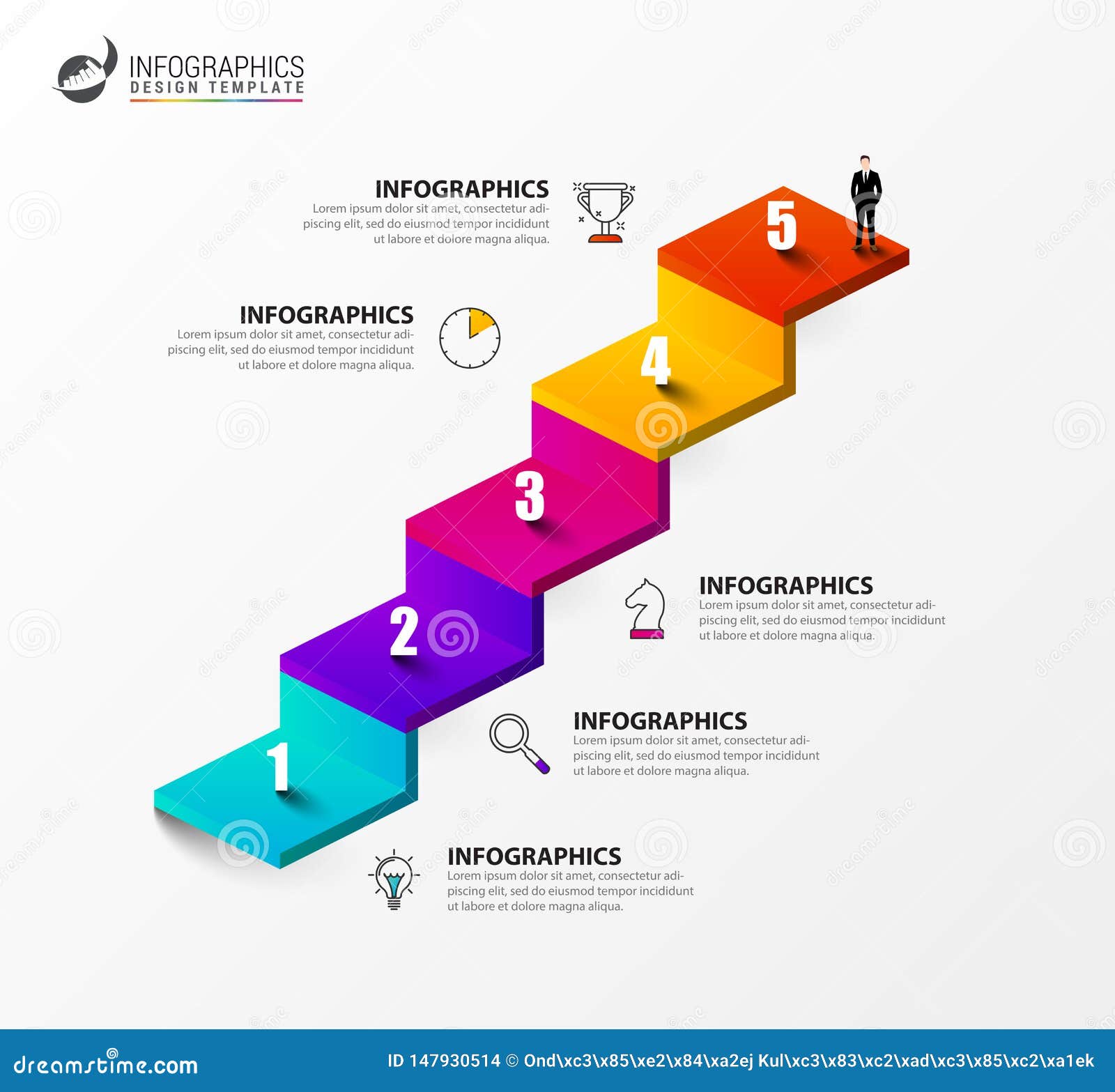 INFOGRAPHICS
DESIGN TEMPLATE

INFOGRAPHICS
Lorem ipsum dolor sit amet, consectetur adipiscing elit, sed do eiusmod tempor incididunt ut labore et dolore magna aliqua.

5

INFOGRAPHICS
Lorem ipsum dolor sit amet, consectetur adipiscing elit, sed do eiusmod tempor incididunt ut labore et dolore magna aliqua.

4

3

INFOGRAPHICS
Lorem ipsum dolor sit amet, consectetur adipiscing elit, sed do eiusmod tempor incididunt ut labore et dolore magna aliqua.

2

INFOGRAPHICS
Lorem ipsum dolor sit amet, consectetur adipiscing elit, sed do eiusmod tempor incididunt ut labore et dolore magna aliqua.

1

INFOGRAPHICS
Lorem ipsum dolor sit amet, consectetur adipiscing elit, sed do eiusmod tempor incididunt ut labore et dolore magna aliqua.

dreamstime.com

ID 147930514 © Ond\xc3\x85\xe2\x84\xa2ej Kul\xc3\x83\xc2\xad\xc3\x85\xc2\xa1ek