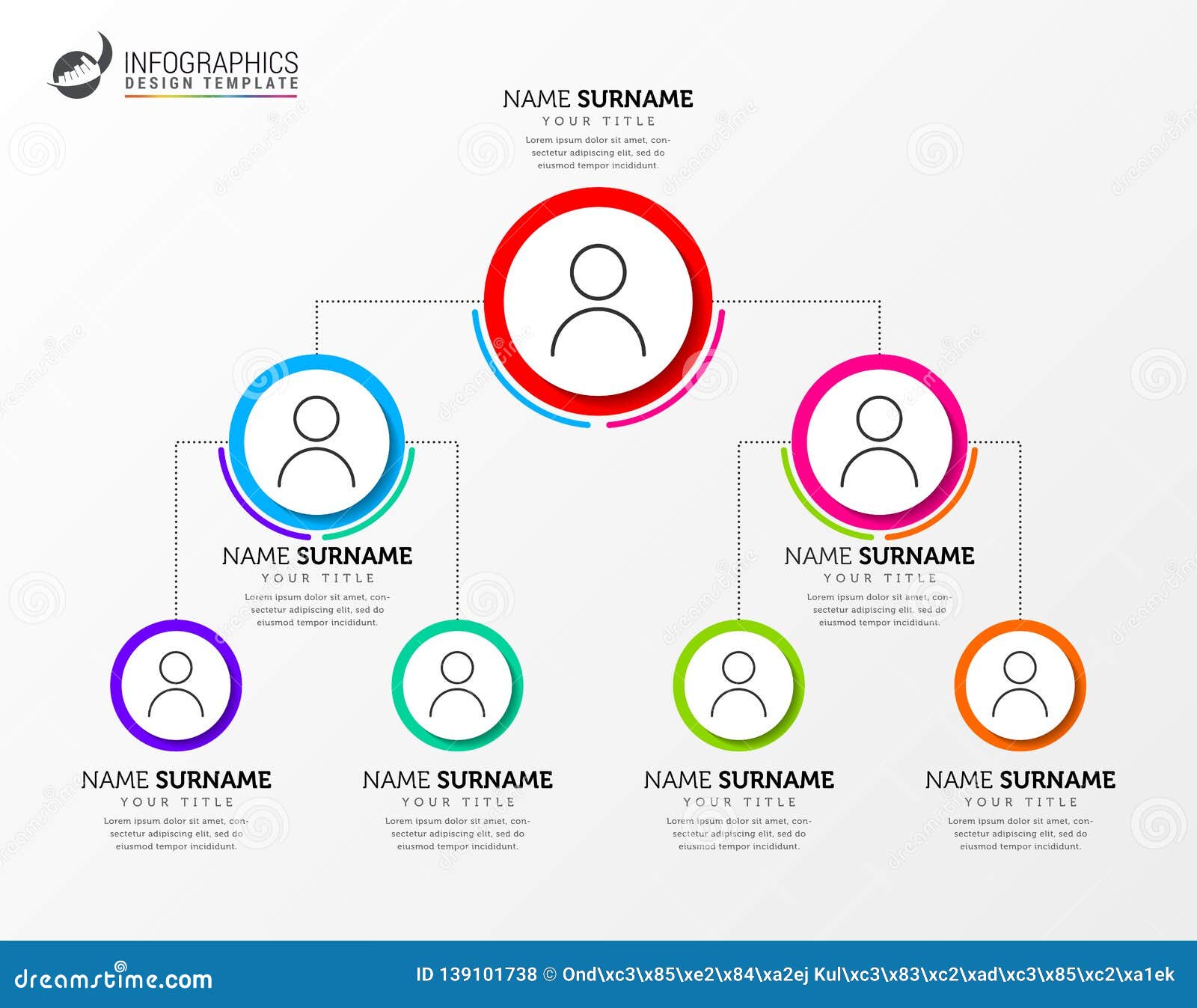 INFOGRAPHICS
DESIGN TEMPLATE

NAME SURNAME
YOUR TITLE
Lorem ipsum dolor sit amet, consectetur adipiscing elit, sed do eiusmod tempor incididunt.

NAME SURNAME
YOUR TITLE
Lorem ipsum dolor sit amet, consectetur adipiscing elit, sed do eiusmod tempor incididunt.

NAME SURNAME
YOUR TITLE
Lorem ipsum dolor sit amet, consectetur adipiscing elit, sed do eiusmod tempor incididunt.

NAME SURNAME
YOUR TITLE
Lorem ipsum dolor sit amet, consectetur adipiscing elit, sed do eiusmod tempor incididunt.

NAME SURNAME
YOUR TITLE
Lorem ipsum dolor sit amet, consectetur adipiscing elit, sed do eiusmod tempor incididunt.

NAME SURNAME
YOUR TITLE
Lorem ipsum dolor sit amet, consectetur adipiscing elit, sed do eiusmod tempor incididunt.

NAME SURNAME
YOUR TITLE
Lorem ipsum dolor sit amet, consectetur adipiscing elit, sed do eiusmod tempor incididunt.

dreamstime.com
ID 139101738 © Ond\xc3\x85\xe2\x84\xa2ej Kul\xc3\x83\xc2\xad\xc3\x85\xc2\xa1ek