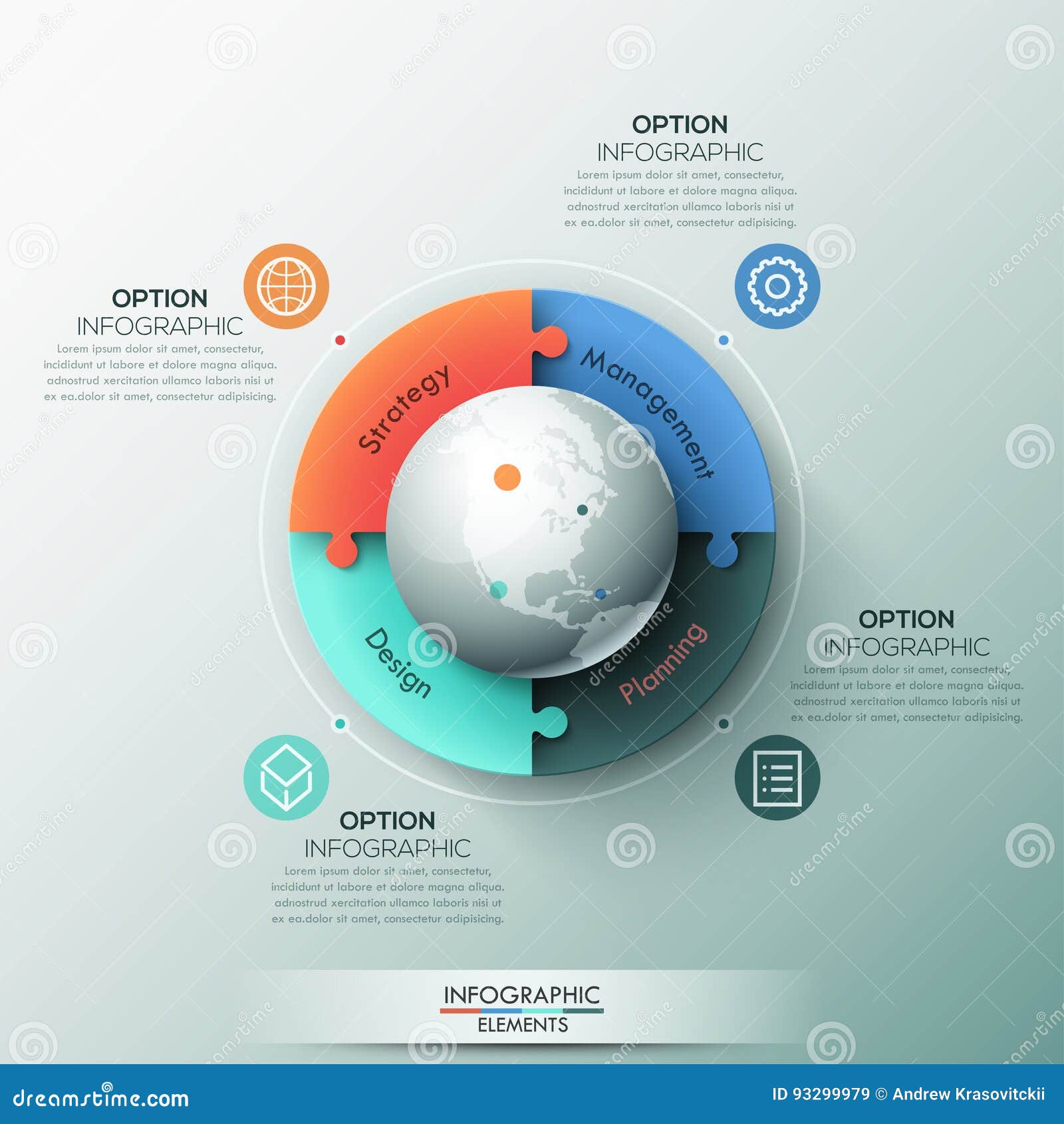 OPTION
INFOGRAPHIC
Lorem ipsum dolor sit amet, consectetur, incididunt ut labore et dolore magna aliqua. adnostrud xercitation ullamco laboris nisi ut ex ea.dolor sit amet, consectetur adipisicing.

OPTION
INFOGRAPHIC
Lorem ipsum dolor sit amet, consectetur, incididunt ut labore et dolore magna aliqua. adnostrud xercitation ullamco laboris nisi ut ex ea.dolor sit amet, consectetur adipisicing.

Strategy

Management

Design

Planning

OPTION
INFOGRAPHIC
Lorem ipsum dolor sit amet, consectetur, incididunt ut labore et dolore magna aliqua. adnostrud xercitation ullamco laboris nisi ut ex ea.dolor sit amet, consectetur adipisicing.

OPTION
INFOGRAPHIC
Lorem ipsum dolor sit amet, consectetur, incididunt ut labore et dolore magna aliqua. adnostrud xercitation ullamco laboris nisi ut ex ea.dolor sit amet, consectetur adipisicing.

INFOGRAPHIC
ELEMENTS

dreamstime.com
ID 93299979 © Andrew Krasovitckii