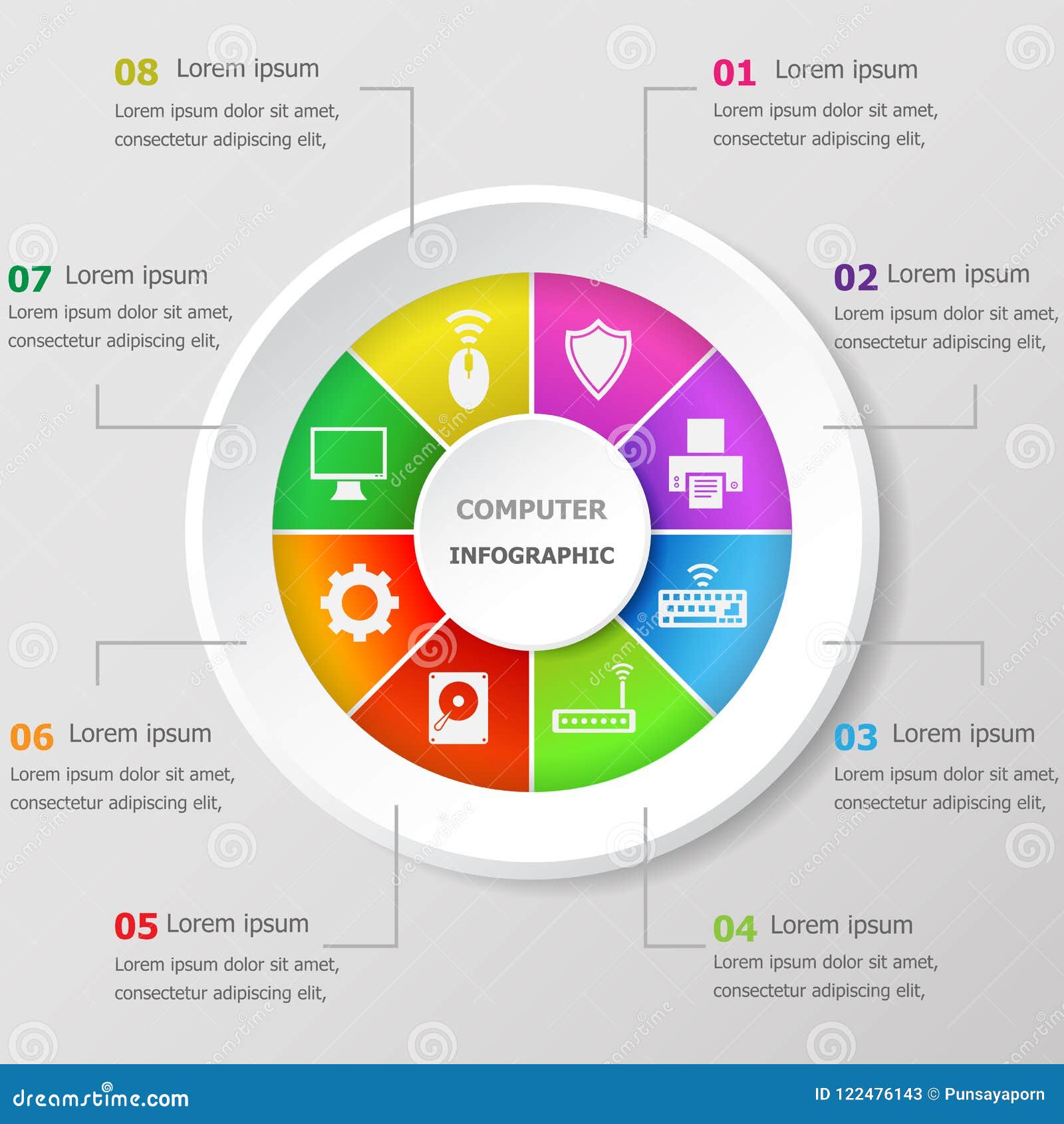 08 Lorem ipsum
Lorem ipsum dolor sit amet, consectetur adipiscing elit,

01 Lorem ipsum
Lorem ipsum dolor sit amet, consectetur adipiscing elit,

07 Lorem ipsum
Lorem ipsum dolor sit amet, consectetur adipiscing elit,

02 Lorem ipsum
Lorem ipsum dolor sit amet, consectetur adipiscing elit,

COMPUTER
INFOGRAPHIC

06 Lorem ipsum
Lorem ipsum dolor sit amet, consectetur adipiscing elit,

03 Lorem ipsum
Lorem ipsum dolor sit amet, consectetur adipiscing elit,

05 Lorem ipsum
Lorem ipsum dolor sit amet, consectetur adipiscing elit,

04 Lorem ipsum
Lorem ipsum dolor sit amet, consectetur adipiscing elit,

dreamstime.com
ID 122476143 © Punsayaporn