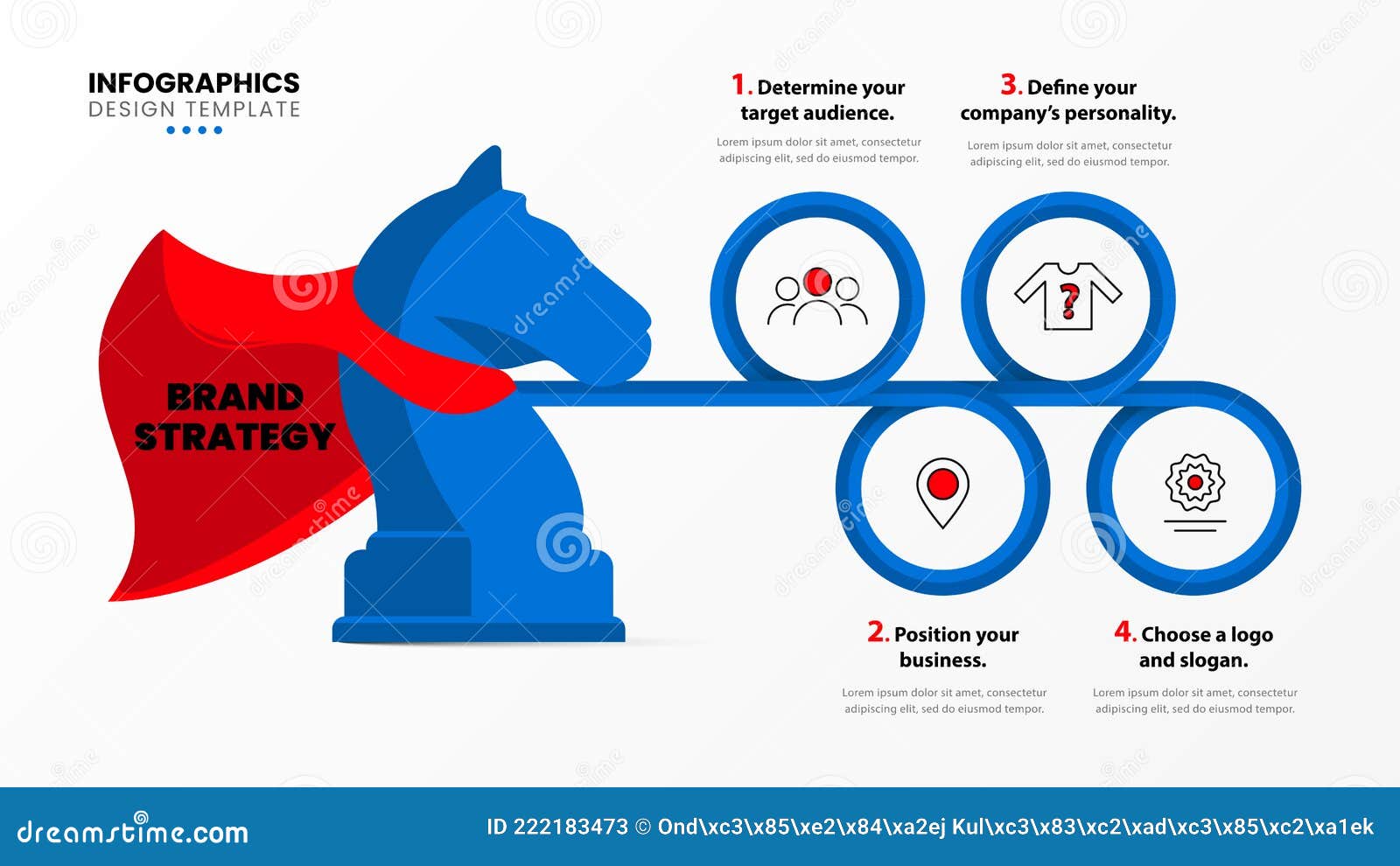 INFOGRAPHICS
DESIGN TEMPLATE

BRAND STRATEGY

1. Determine your target audience.
Lorem ipsum dolor sit amet, consectetur adipiscing elit, sed do eiusmod tempor.

3. Define your company's personality.
Lorem ipsum dolor sit amet, consectetur adipiscing elit, sed do eiusmod tempor.

2. Position your business.
Lorem ipsum dolor sit amet, consectetur adipiscing elit, sed do eiusmod tempor.

4. Choose a logo and slogan.
Lorem ipsum dolor sit amet, consectetur adipiscing elit, sed do eiusmod tempor.

dreamstime.com

ID 222183473 © Ond\xc3\x85\xe2\x84\xa2ej Kul\xc3\x83\xc2\xad\xc3\x85\xc2\xa1ek