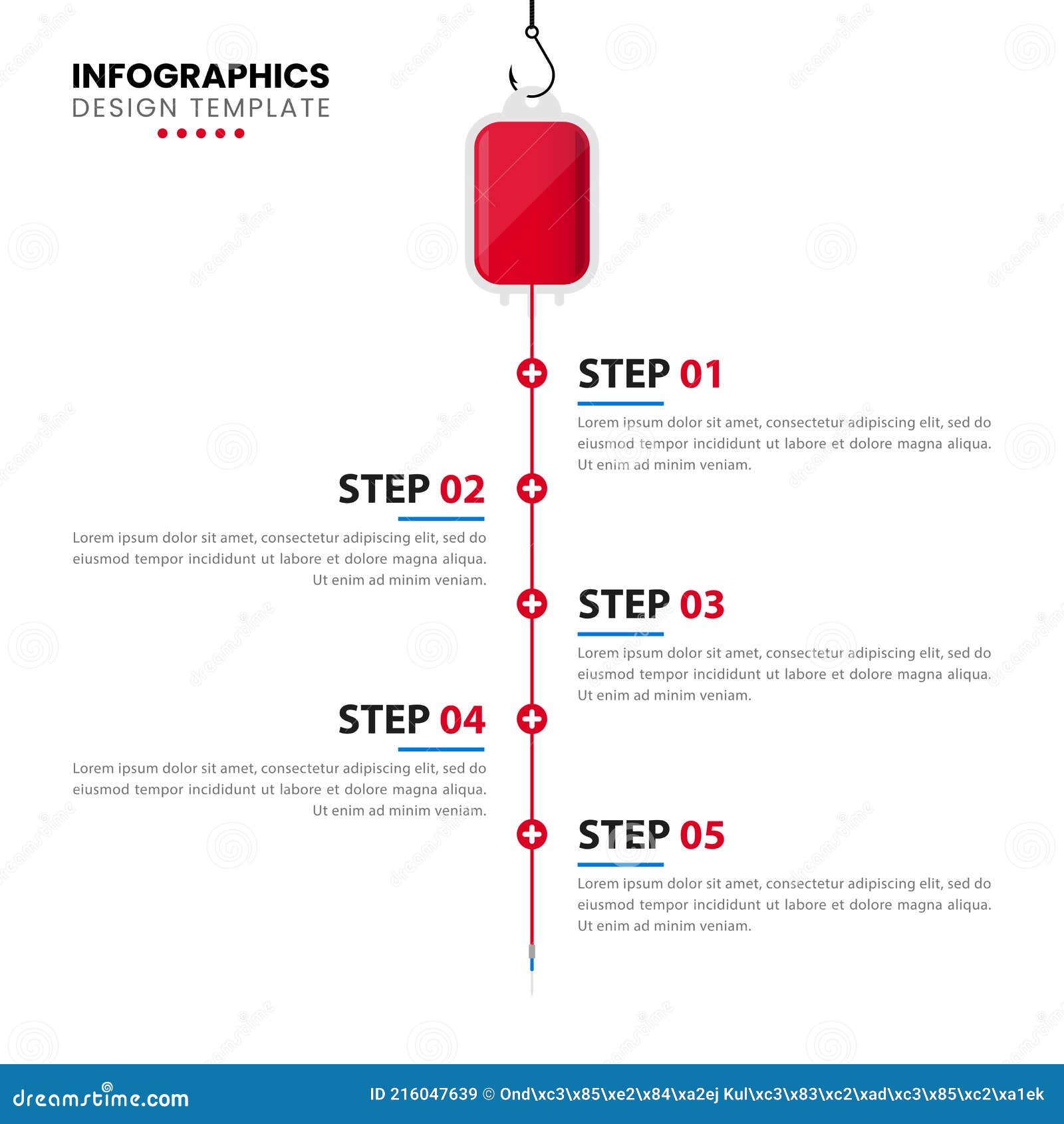 INFOGRAPHICS
DESIGN TEMPLATE

STEP 01
Lorem ipsum dolor sit amet, consectetur adipiscing elit, sed do eiusmod tempor incididunt ut labore et dolore magna aliqua. Ut enim ad minim veniam.

STEP 02
Lorem ipsum dolor sit amet, consectetur adipiscing elit, sed do eiusmod tempor incididunt ut labore et dolore magna aliqua. Ut enim ad minim veniam.

STEP 03
Lorem ipsum dolor sit amet, consectetur adipiscing elit, sed do eiusmod tempor incididunt ut labore et dolore magna aliqua. Ut enim ad minim veniam.

STEP 04
Lorem ipsum dolor sit amet, consectetur adipiscing elit, sed do eiusmod tempor incididunt ut labore et dolore magna aliqua. Ut enim ad minim veniam.

STEP 05
Lorem ipsum dolor sit amet, consectetur adipiscing elit, sed do eiusmod tempor incididunt ut labore et dolore magna aliqua. Ut enim ad minim veniam.

dreamstime.com
ID 216047639 © Ond\xc3\x85\xe2\x84\xa2ej Kul\xc3\x83\xc2\xad\xc3\x85\xc2\xa1ek