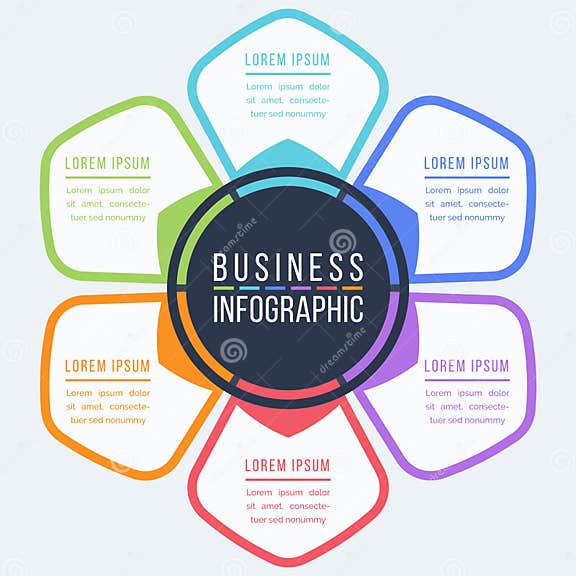 LOREM IPSUM
Lorem ipsum dolor sit amet, consectetuer sed nonummy

LOREM IPSUM
Lorem ipsum dolor sit amet, consectetuer sed nonummy

LOREM IPSUM
Lorem ipsum dolor sit amet, consectetuer sed nonummy

BUSINESS
INFOGRAPHIC

dreamstime

dreamstime

LOREM IPSUM
Lorem ipsum dolor sit amet, consectetuer sed nonummy

LOREM IPSUM
Lorem ipsum dolor sit amet, consectetuer sed nonummy

LOREM IPSUM
Lorem ipsum dolor sit amet, consectetuer sed nonummy