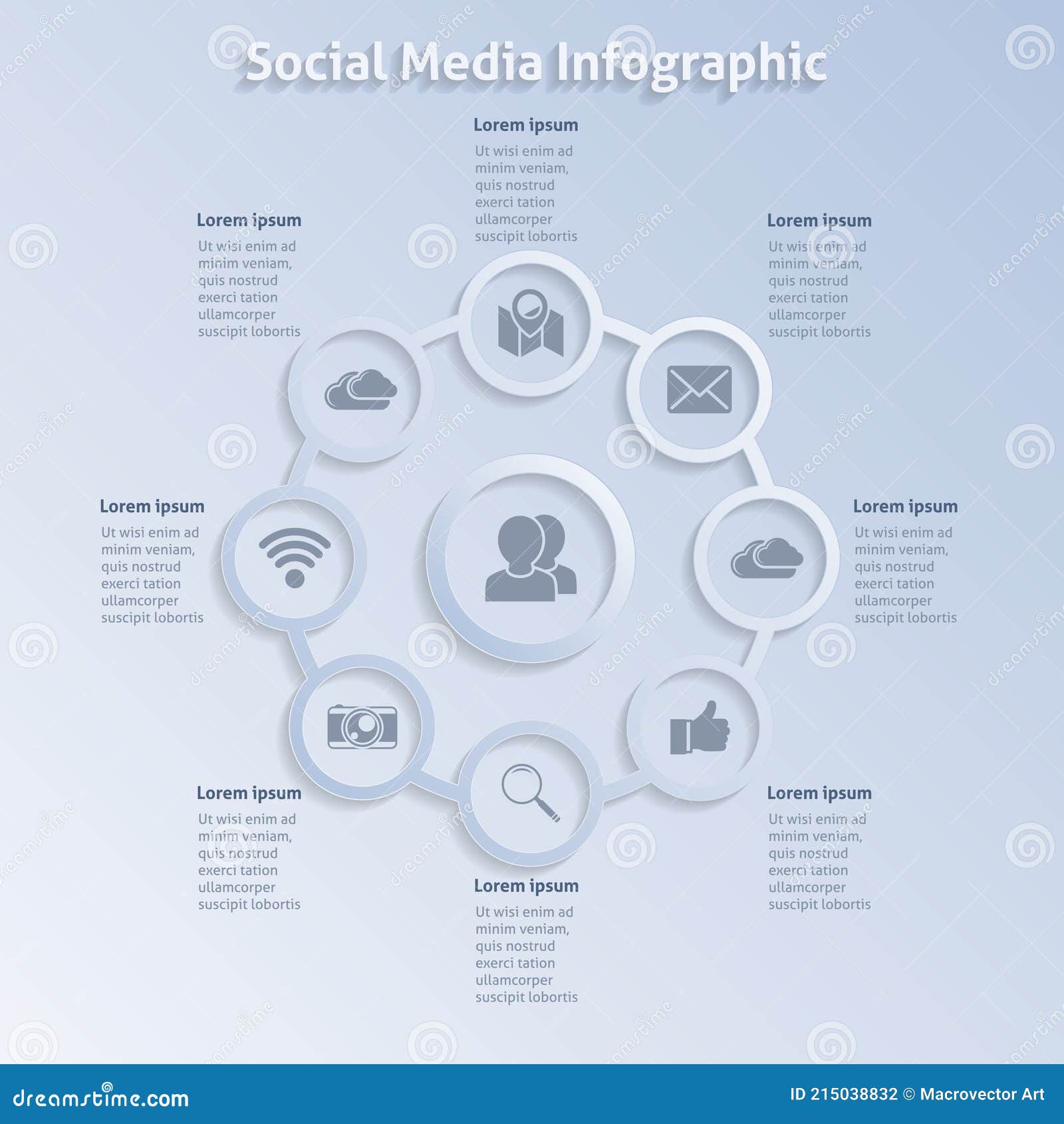 Social Media Infographic

Lorem ipsum
Ut wisi enim ad minim veniam, quis nostrud exerci tation ullamcorper suscipit lobortis

Lorem ipsum
Ut wisi enim ad minim veniam, quis nostrud exerci tation ullamcorper suscipit lobortis

Lorem ipsum
Ut wisi enim ad minim veniam, quis nostrud exerci tation ullamcorper suscipit lobortis

Lorem ipsum
Ut wisi enim ad minim veniam, quis nostrud exerci tation ullamcorper suscipit lobortis

Lorem ipsum
Ut wisi enim ad minim veniam, quis nostrud exerci tation ullamcorper suscipit lobortis

Lorem ipsum
Ut wisi enim ad minim veniam, quis nostrud exerci tation ullamcorper suscipit lobortis

Lorem ipsum
Ut wisi enim ad minim veniam, quis nostrud exerci tation ullamcorper suscipit lobortis

Lorem ipsum
Ut wisi enim ad minim veniam, quis nostrud exerci tation ullamcorper suscipit lobortis

dreamstime.com
ID 215038832 © Macrovector Art