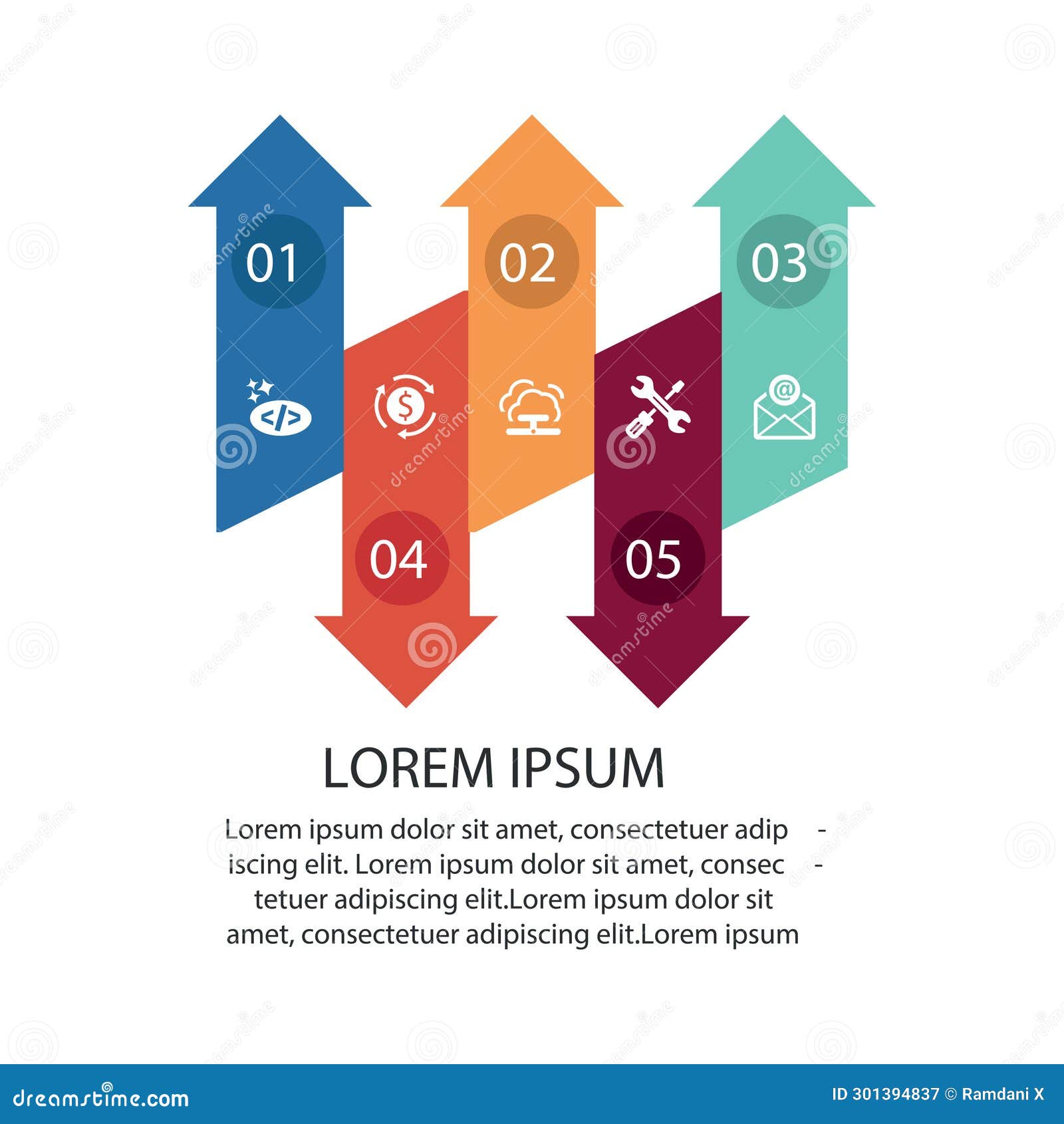 01

02

03

04

05

LOREM IPSUM

Lorem ipsum dolor sit amet, consectetuer adip - iscing elit. Lorem ipsum dolor sit amet, consec - tetuer adipiscing elit.Lorem ipsum dolor sit amet, consectetuer adipiscing elit.Lorem ipsum

dreamstime.com

ID 301394837 © Ramdani X