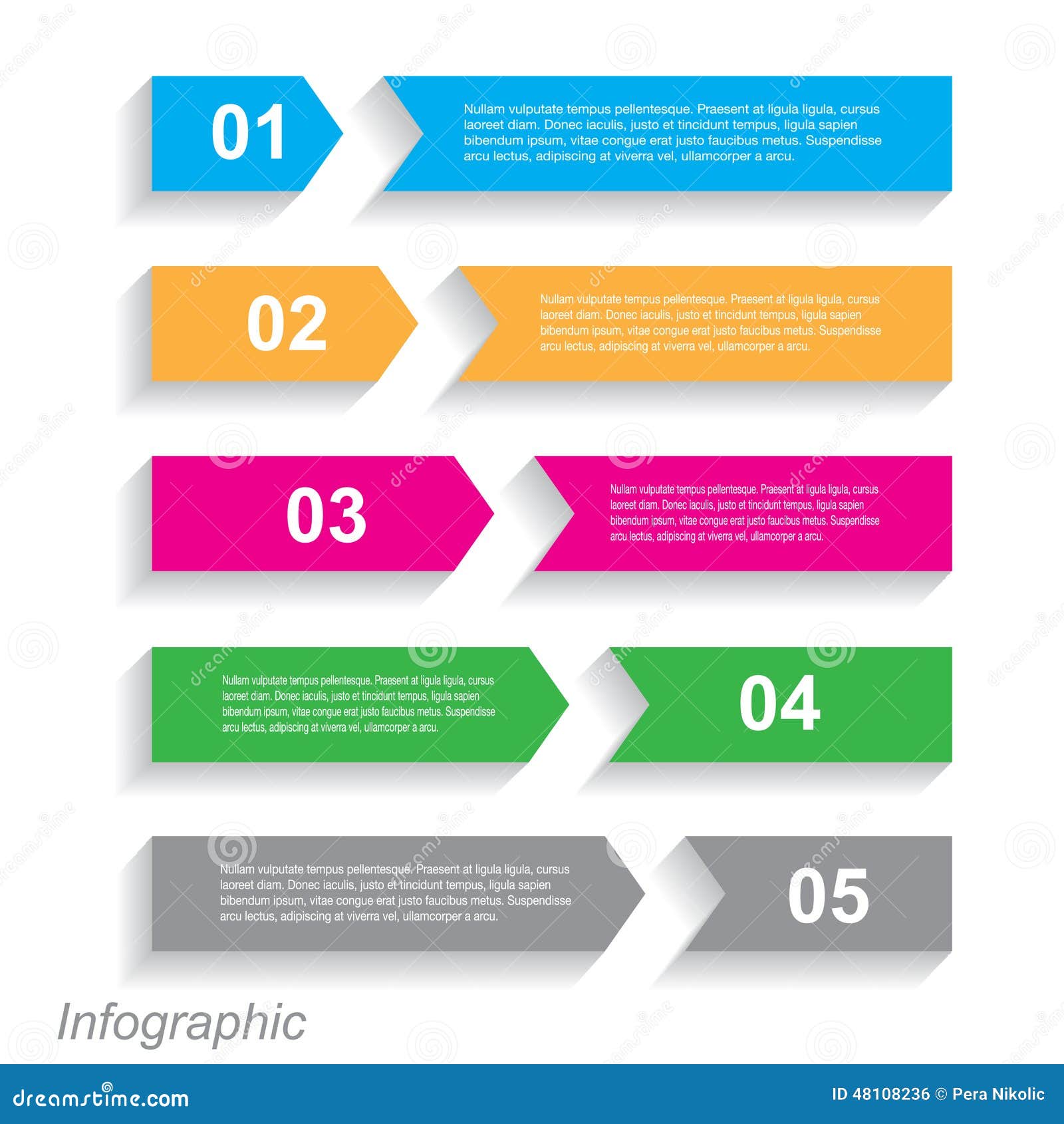 01

Nullam vulputate tempus pellentesque. Praesent at ligula ligula, cursus laoreet diam. Donec iaculis, justo et tincidunt tempus, ligula sapien bibendum ipsum, vitae congue erat justo faucibus metus. Suspendisse arcu lectus, adipiscing at viverra vel, ullamcorper a arcu.

02

Nullam vulputate tempus pellentesque. Praesent at ligula ligula, cursus laoreet diam. Donec iaculis, justo et tincidunt tempus, ligula sapien bibendum ipsum, vitae congue erat justo faucibus metus. Suspendisse arcu lectus, adipiscing at viverra vel, ullamcorper a arcu.

03

Nullam vulputate tempus pellentesque. Praesent at ligula ligula, cursus laoreet diam. Donec iaculis, justo et tincidunt tempus, ligula sapien bibendum ipsum, vitae congue erat justo faucibus metus. Suspendisse arcu lectus, adipiscing at viverra vel, ullamcorper a arcu.

Nullam vulputate tempus pellentesque. Praesent at ligula ligula, cursus laoreet diam. Donec iaculis, justo et tincidunt tempus, ligula sapien bibendum ipsum, vitae congue erat justo faucibus metus. Suspendisse arcu lectus, adipiscing at viverra vel, ullamcorper a arcu.

04

Nullam vulputate tempus pellentesque. Praesent at ligula ligula, cursus laoreet diam. Donec iaculis, justo et tincidunt tempus, ligula sapien bibendum ipsum, vitae congue erat justo faucibus metus. Suspendisse arcu lectus, adipiscing at viverra vel, ullamcorper a arcu.

05

Infographic

dreamstime.com

ID 48108236 © Pera Nikolic