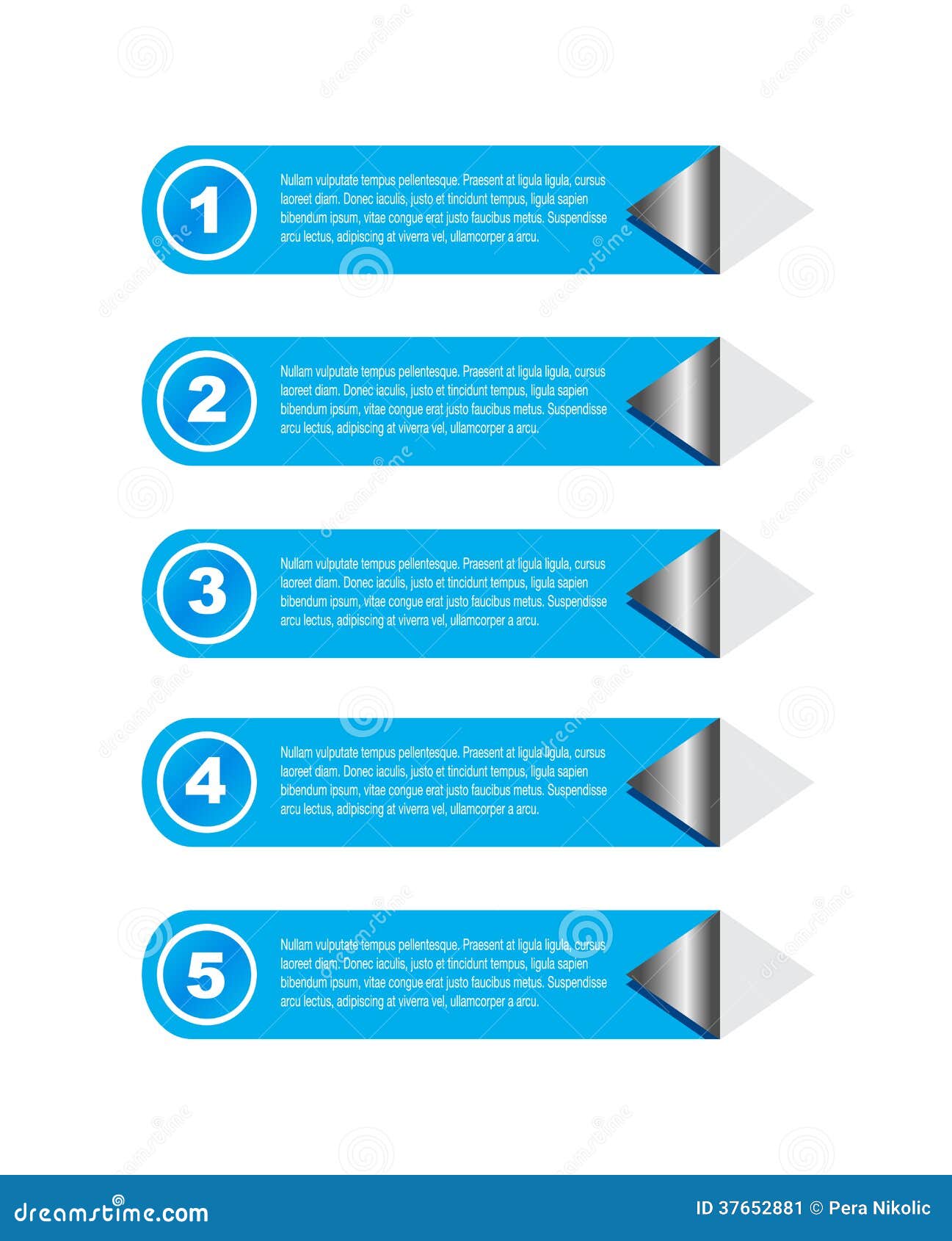 1

Nullam vulputate tempus pellentesque. Praesent at ligula ligula, cursus laoreet diam. Donec iaculis, justo et tincidunt tempus, ligula sapien bibendum ipsum, vitae congue erat justo faucibus metus. Suspendisse arcu lectus, adipiscing at viverra vel, ullamcorper a arcu.

2

Nullam vulputate tempus pellentesque. Praesent at ligula ligula, cursus laoreet diam. Donec iaculis, justo et tincidunt tempus, ligula sapien bibendum ipsum, vitae congue erat justo faucibus metus. Suspendisse arcu lectus, adipiscing at viverra vel, ullamcorper a arcu.

3

Nullam vulputate tempus pellentesque. Praesent at ligula ligula, cursus laoreet diam. Donec iaculis, justo et tincidunt tempus, ligula sapien bibendum ipsum, vitae congue erat justo faucibus metus. Suspendisse arcu lectus, adipiscing at viverra vel, ullamcorper a arcu.

4

Nullam vulputate tempus pellentesque. Praesent at ligula ligula, cursus laoreet diam. Donec iaculis, justo et tincidunt tempus, ligula sapien bibendum ipsum, vitae congue erat justo faucibus metus. Suspendisse arcu lectus, adipiscing at viverra vel, ullamcorper a arcu.

5

Nullam vulputate tempus pellentesque. Praesent at ligula ligula, cursus laoreet diam. Donec iaculis, justo et tincidunt tempus, ligula sapien bibendum ipsum, vitae congue erat justo faucibus metus. Suspendisse arcu lectus, adipiscing at viverra vel, ullamcorper a arcu.

dreamstime.com

ID 37652881 © Pera Nikolic