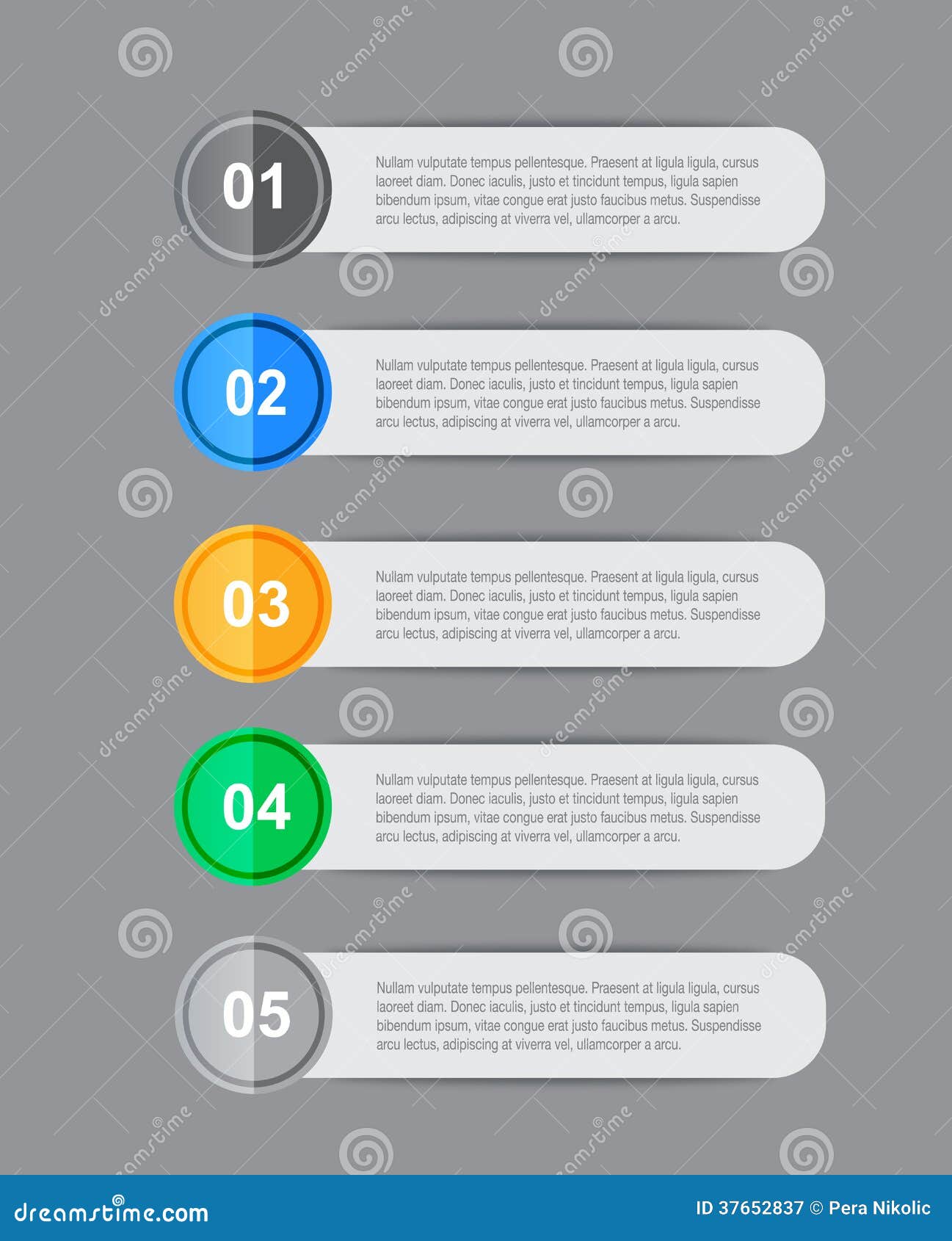 01

Nullam vulputate tempus pellentesque. Praesent at ligula ligula, cursus laoreet diam. Donec iaculis, justo et tincidunt tempus, ligula sapien bibendum ipsum, vitae congue erat justo faucibus metus. Suspendisse arcu lectus, adipiscing at viverra vel, ullamcorper a arcu.

02

Nullam vulputate tempus pellentesque. Praesent at ligula ligula, cursus laoreet diam. Donec iaculis, justo et tincidunt tempus, ligula sapien bibendum ipsum, vitae congue erat justo faucibus metus. Suspendisse arcu lectus, adipiscing at viverra vel, ullamcorper a arcu.

03

Nullam vulputate tempus pellentesque. Praesent at ligula ligula, cursus laoreet diam. Donec iaculis, justo et tincidunt tempus, ligula sapien bibendum ipsum, vitae congue erat justo faucibus metus. Suspendisse arcu lectus, adipiscing at viverra vel, ullamcorper a arcu.

04

Nullam vulputate tempus pellentesque. Praesent at ligula ligula, cursus laoreet diam. Donec iaculis, justo et tincidunt tempus, ligula sapien bibendum ipsum, vitae congue erat justo faucibus metus. Suspendisse arcu lectus, adipiscing at viverra vel, ullamcorper a arcu.

05

Nullam vulputate tempus pellentesque. Praesent at ligula ligula, cursus laoreet diam. Donec iaculis, justo et tincidunt tempus, ligula sapien bibendum ipsum, vitae congue erat justo faucibus metus. Suspendisse arcu lectus, adipiscing at viverra vel, ullamcorper a arcu.

dreamstime.com

ID 37652837 © Pera Nikolic