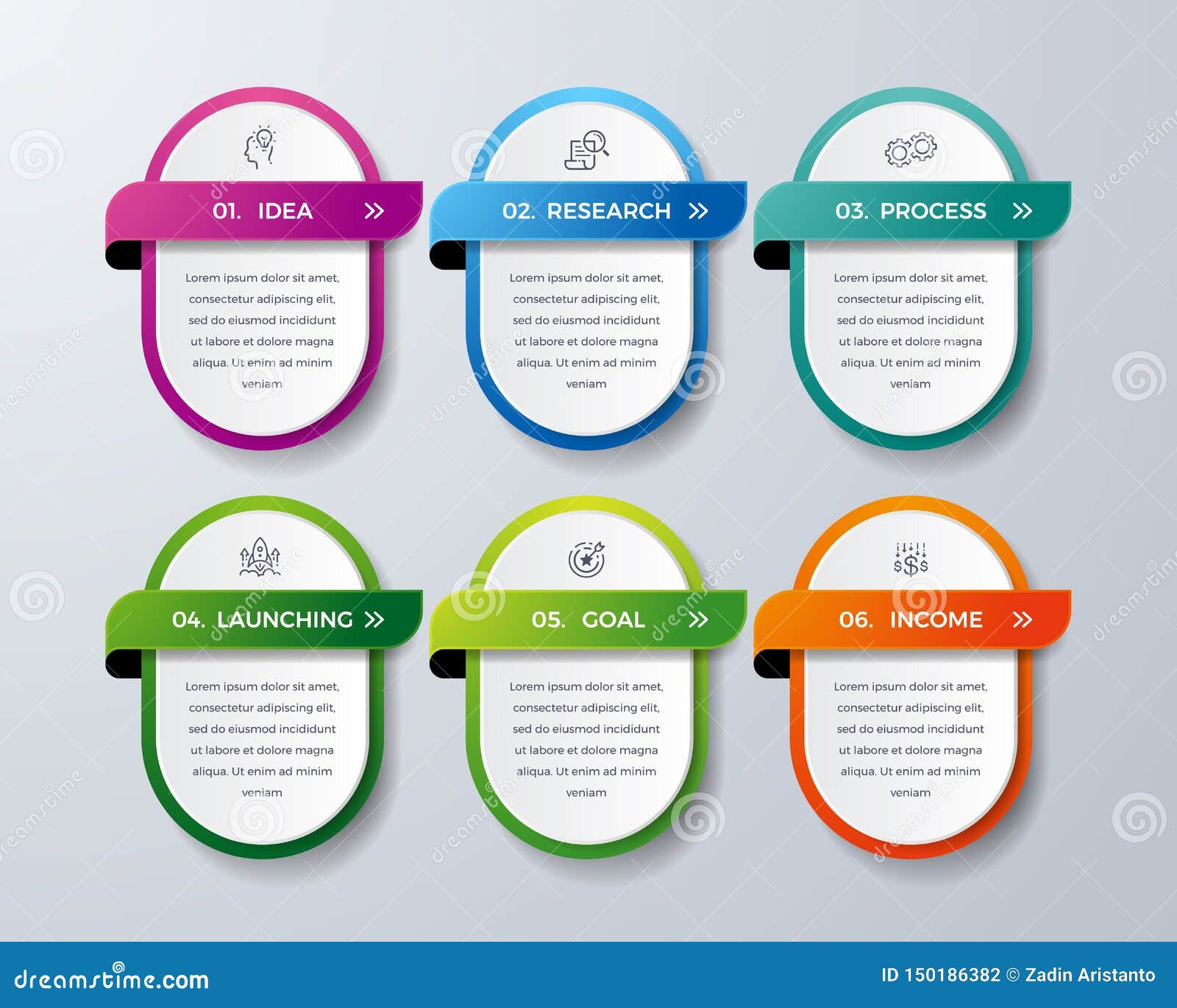 01. IDEA »

Lorem ipsum dolor sit amet, consectetur adipiscing elit, sed do eiusmod incididunt ut labore et dolore magna aliqua. Ut enim ad minim veniam

02. RESEARCH »

Lorem ipsum dolor sit amet, consectetur adipiscing elit, sed do eiusmod incididunt ut labore et dolore magna aliqua. Ut enim ad minim veniam

03. PROCESS »

Lorem ipsum dolor sit amet, consectetur adipiscing elit, sed do eiusmod incididunt ut labore et dolore magna aliqua. Ut enim ad minim veniam

04. LAUNCHING »

Lorem ipsum dolor sit amet, consectetur adipiscing elit, sed do eiusmod incididunt ut labore et dolore magna aliqua. Ut enim ad minim veniam

05. GOAL »

Lorem ipsum dolor sit amet, consectetur adipiscing elit, sed do eiusmod incididunt ut labore et dolore magna aliqua. Ut enim ad minim veniam

06. INCOME »

Lorem ipsum dolor sit amet, consectetur adipiscing elit, sed do eiusmod incididunt ut labore et dolore magna aliqua. Ut enim ad minim veniam

dreamstime.com

ID 150186382 © Zadin Aristanto