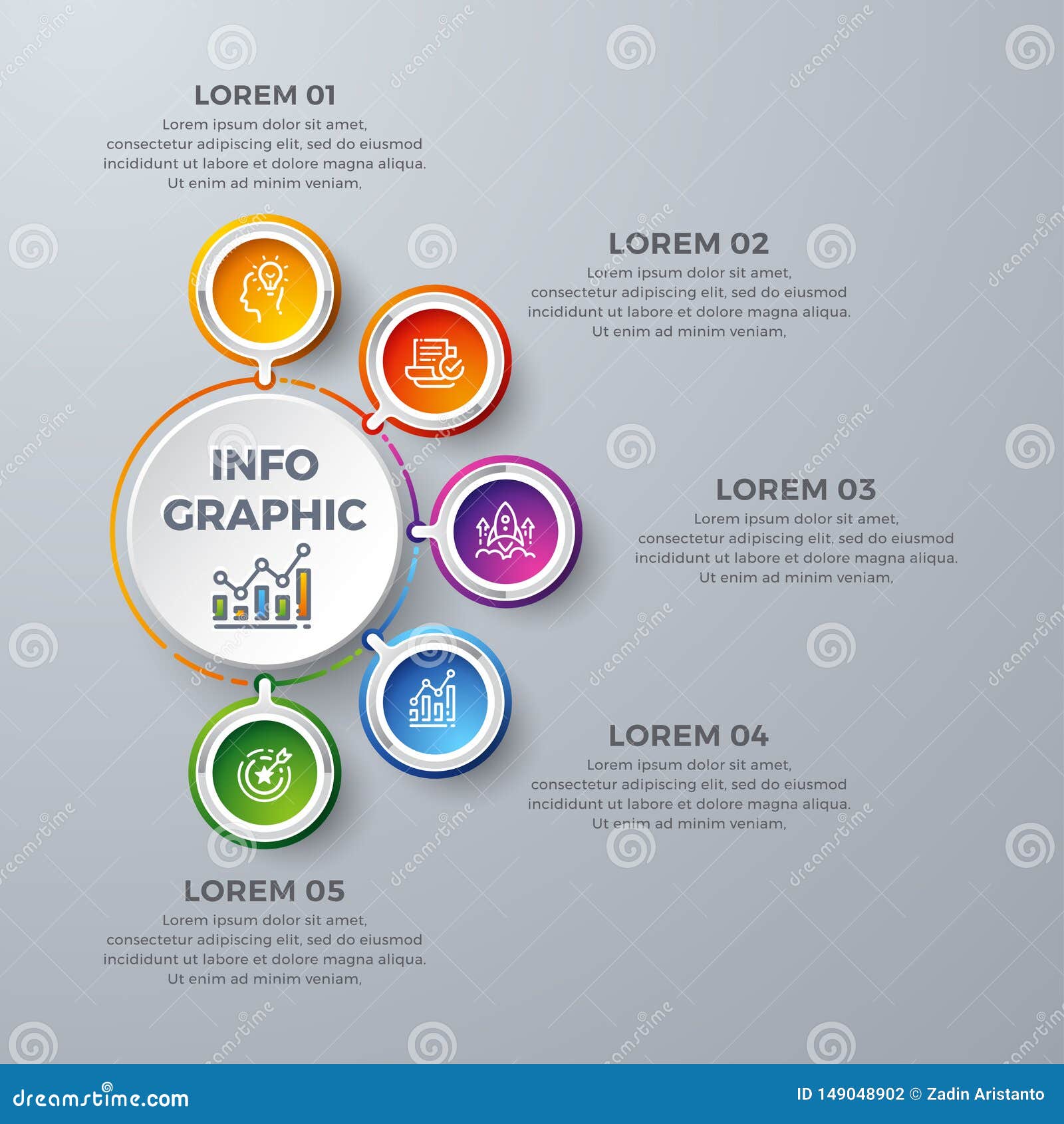 LOREM 01
Lorem ipsum dolor sit amet, consectetur adipiscing elit, sed do eiusmod incididunt ut labore et dolore magna aliqua. Ut enim ad minim veniam,

LOREM 02
Lorem ipsum dolor sit amet, consectetur adipiscing elit, sed do eiusmod incididunt ut labore et dolore magna aliqua. Ut enim ad minim veniam,

INFO GRAPHIC

LOREM 03
Lorem ipsum dolor sit amet, consectetur adipiscing elit, sed do eiusmod incididunt ut labore et dolore magna aliqua. Ut enim ad minim veniam,

LOREM 04
Lorem ipsum dolor sit amet, consectetur adipiscing elit, sed do eiusmod incididunt ut labore et dolore magna aliqua. Ut enim ad minim veniam,

LOREM 05
Lorem ipsum dolor sit amet, consectetur adipiscing elit, sed do eiusmod incididunt ut labore et dolore magna aliqua. Ut enim ad minim veniam,

dreamstime.com
ID 149048902 © Zadin Aristanto