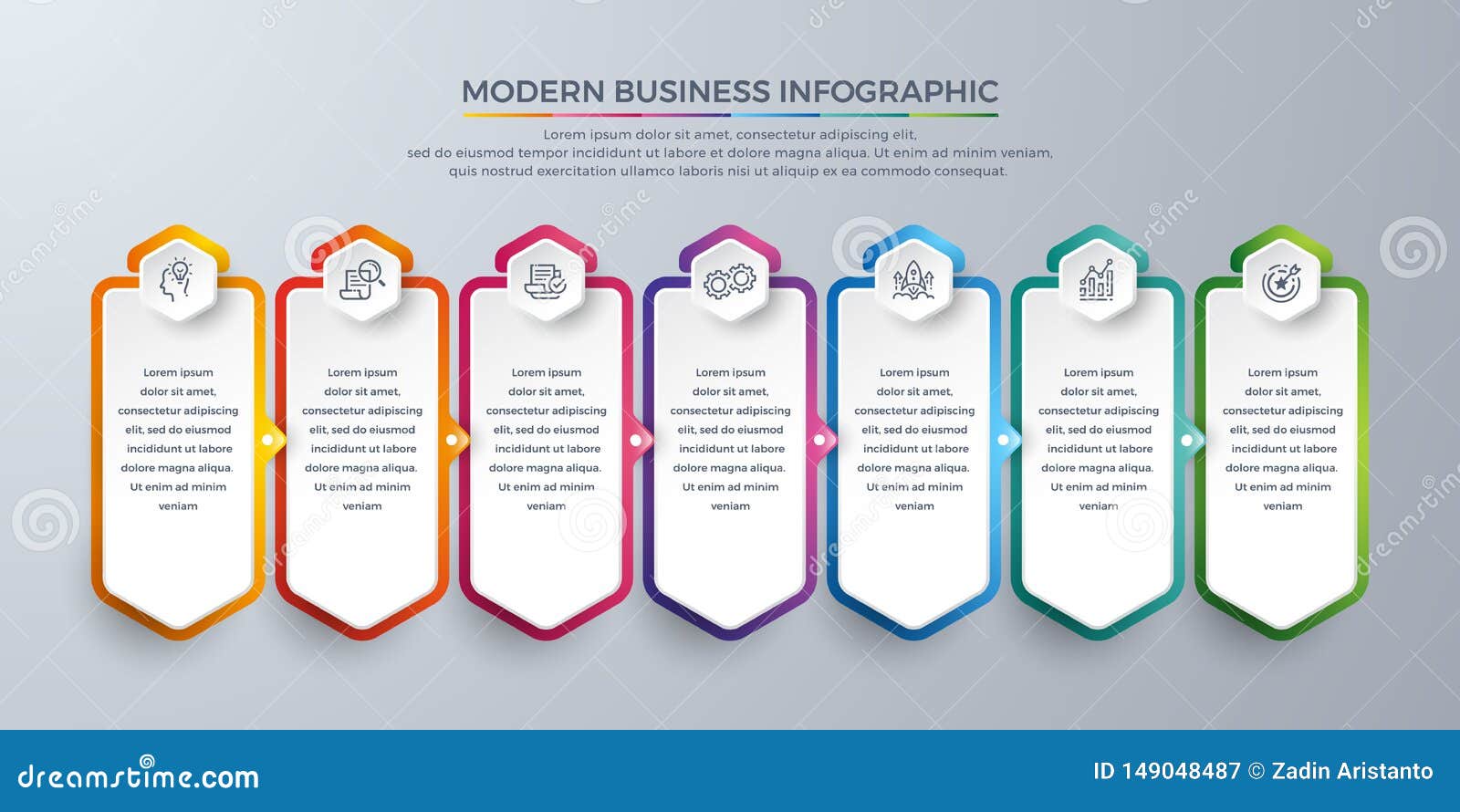 MODERN BUSINESS INFOGRAPHIC

Lorem ipsum dolor sit amet, consectetur adipiscing elit, sed do eiusmod tempor incididunt ut labore et dolore magna aliqua. Ut enim ad minim veniam, quis nostrud exercitation ullamco laboris nisi ut aliquip ex ea commodo consequat.

Lorem ipsum dolor sit amet, consectetur adipiscing elit, sed do eiusmod incididunt ut labore dolore magna aliqua. Ut enim ad minim veniam

Lorem ipsum dolor sit amet, consectetur adipiscing elit, sed do eiusmod incididunt ut labore dolore magna aliqua. Ut enim ad minim veniam

Lorem ipsum dolor sit amet, consectetur adipiscing elit, sed do eiusmod incididunt ut labore dolore magna aliqua. Ut enim ad minim veniam

Lorem ipsum dolor sit amet, consectetur adipiscing elit, sed do eiusmod incididunt ut labore dolore magna aliqua. Ut enim ad minim veniam

Lorem ipsum dolor sit amet, consectetur adipiscing elit, sed do eiusmod incididunt ut labore dolore magna aliqua. Ut enim ad minim veniam

Lorem ipsum dolor sit amet, consectetur adipiscing elit, sed do eiusmod incididunt ut labore dolore magna aliqua. Ut enim ad minim veniam

Lorem ipsum dolor sit amet, consectetur adipiscing elit, sed do eiusmod incididunt ut labore dolore magna aliqua. Ut enim ad minim veniam

dreamstime.com

ID 149048487 © Zadin Aristanto