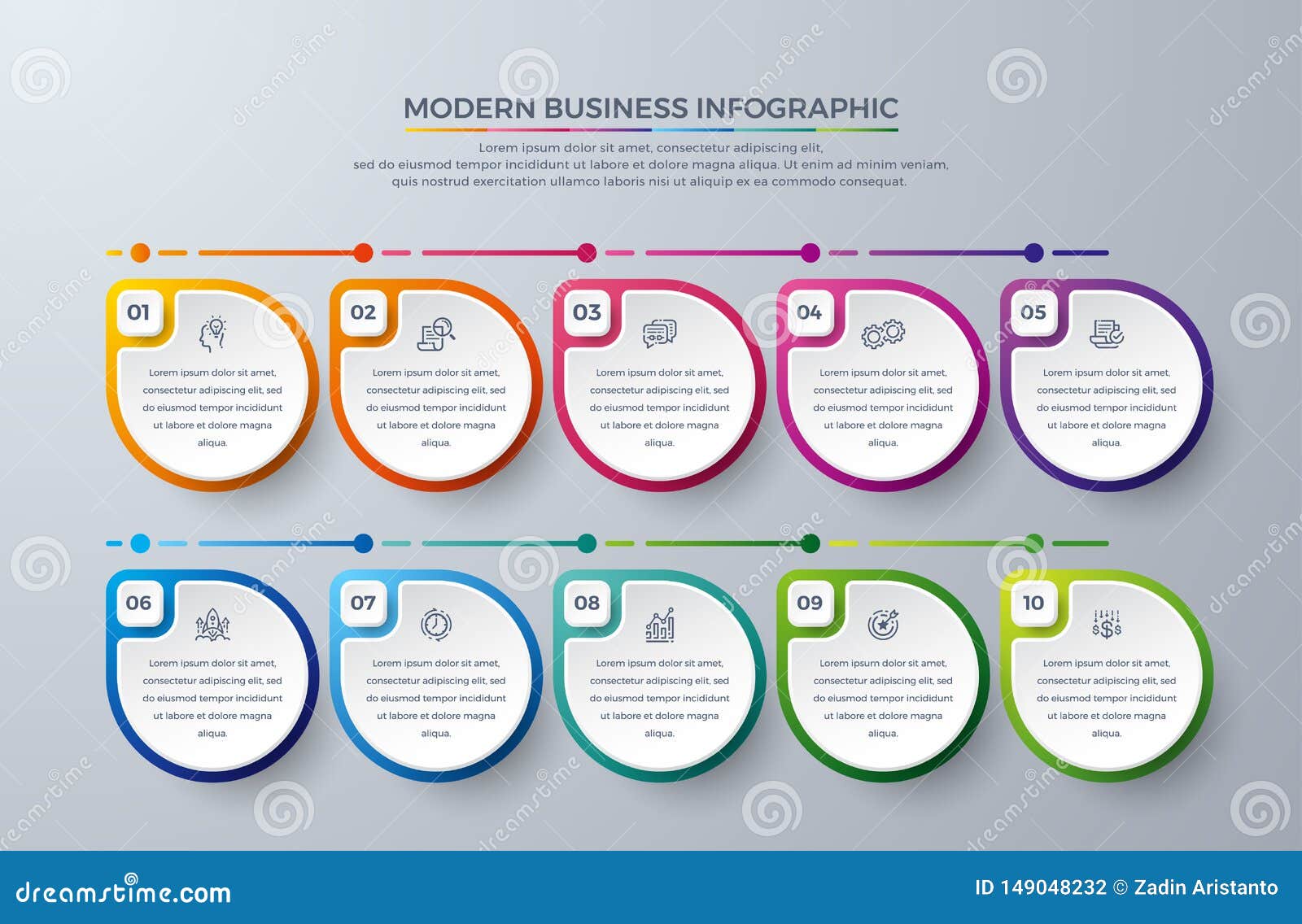 MODERN BUSINESS INFOGRAPHIC

Lorem ipsum dolor sit amet, consectetur adipiscing elit, sed do eiusmod tempor incididunt ut labore et dolore magna aliqua. Ut enim ad minim veniam, quis nostrud exercitation ullamco laboris nisi ut aliquip ex ea commodo consequat.

01

Lorem ipsum dolor sit amet, consectetur adipiscing elit, sed do eiusmod tempor incididunt ut labore et dolore magna aliqua.

02

Lorem ipsum dolor sit amet, consectetur adipiscing elit, sed do eiusmod tempor incididunt ut labore et dolore magna aliqua.

03

Lorem ipsum dolor sit amet, consectetur adipiscing elit, sed do eiusmod tempor incididunt ut labore et dolore magna aliqua.

04

Lorem ipsum dolor sit amet, consectetur adipiscing elit, sed do eiusmod tempor incididunt ut labore et dolore magna aliqua.

05

Lorem ipsum dolor sit amet, consectetur adipiscing elit, sed do eiusmod tempor incididunt ut labore et dolore magna aliqua.

06

Lorem ipsum dolor sit amet, consectetur adipiscing elit, sed do eiusmod tempor incididunt ut labore et dolore magna aliqua.

07

Lorem ipsum dolor sit amet, consectetur adipiscing elit, sed do eiusmod tempor incididunt ut labore et dolore magna aliqua.

08

Lorem ipsum dolor sit amet, consectetur adipiscing elit, sed do eiusmod tempor incididunt ut labore et dolore magna aliqua.

09

Lorem ipsum dolor sit amet, consectetur adipiscing elit, sed do eiusmod tempor incididunt ut labore et dolore magna aliqua.

10

Lorem ipsum dolor sit amet, consectetur adipiscing elit, sed do eiusmod tempor incididunt ut labore et dolore magna aliqua.

dreamstime.com

ID 149048232 © Zadin Aristanto