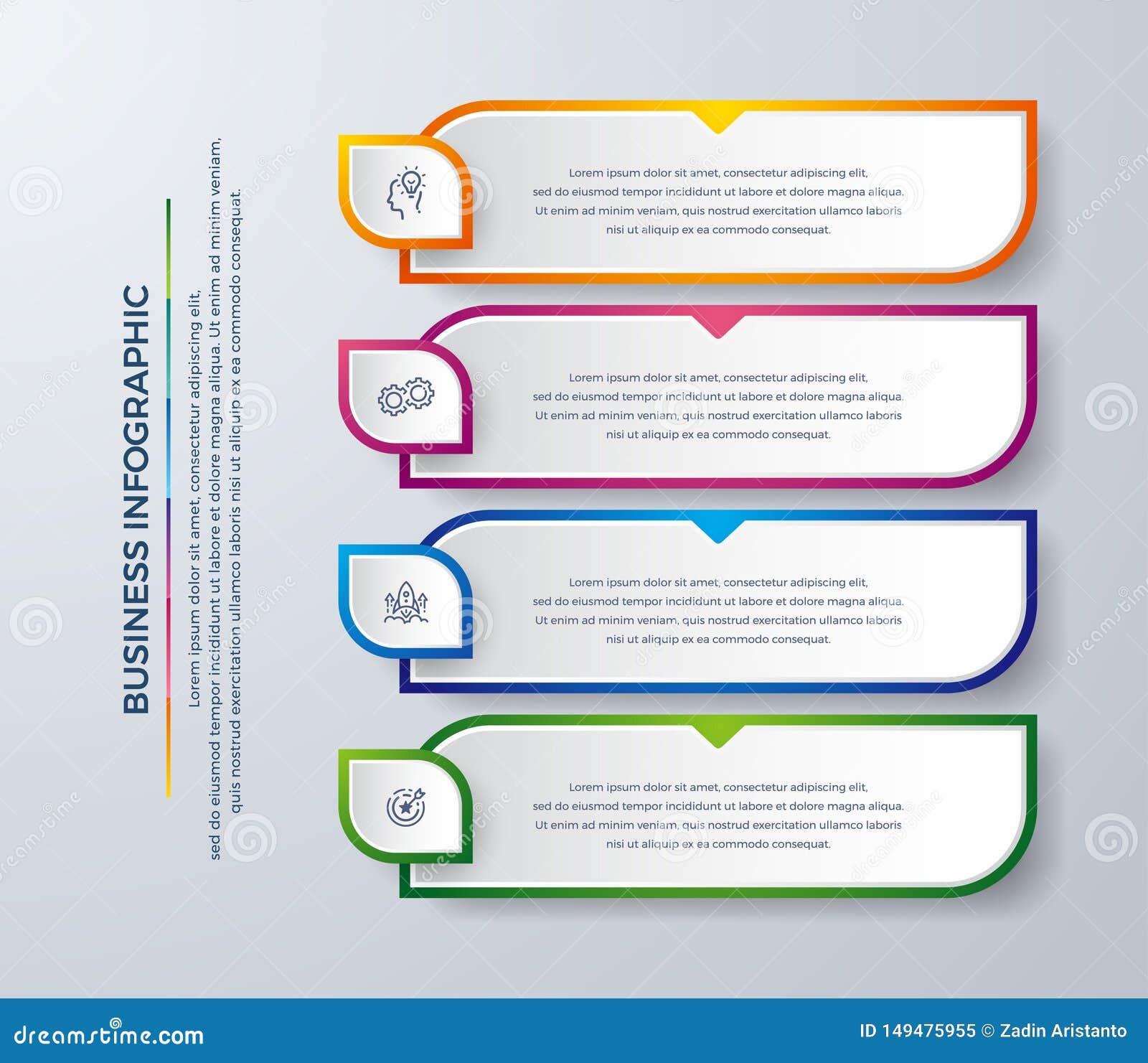 BUSINESS INFOGRAPHIC

Lorem ipsum dolor sit amet, consectetur adipiscing elit, sed do eiusmod tempor incididunt ut labore et dolore magna aliqua. Ut enim ad minim veniam, quis nostrud exercitation ullamco laboris nisi ut aliquip ex ea commodo consequat.

Lorem ipsum dolor sit amet, consectetur adipiscing elit, sed do eiusmod tempor incididunt ut labore et dolore magna aliqua. Ut enim ad minim veniam, quis nostrud exercitation ullamco laboris nisi ut aliquip ex ea commodo consequat.

Lorem ipsum dolor sit amet, consectetur adipiscing elit, sed do eiusmod tempor incididunt ut labore et dolore magna aliqua. Ut enim ad minim veniam, quis nostrud exercitation ullamco laboris nisi ut aliquip ex ea commodo consequat.

Lorem ipsum dolor sit amet, consectetur adipiscing elit, sed do eiusmod tempor incididunt ut labore et dolore magna aliqua. Ut enim ad minim veniam, quis nostrud exercitation ullamco laboris nisi ut aliquip ex ea commodo consequat.

Lorem ipsum dolor sit amet, consectetur adipiscing elit, sed do eiusmod tempor incididunt ut labore et dolore magna aliqua. Ut enim ad minim veniam, quis nostrud exercitation ullamco laboris nisi ut aliquip ex ea commodo consequat.

dreamstime.com

ID 149475955 © Zadin Aristanto