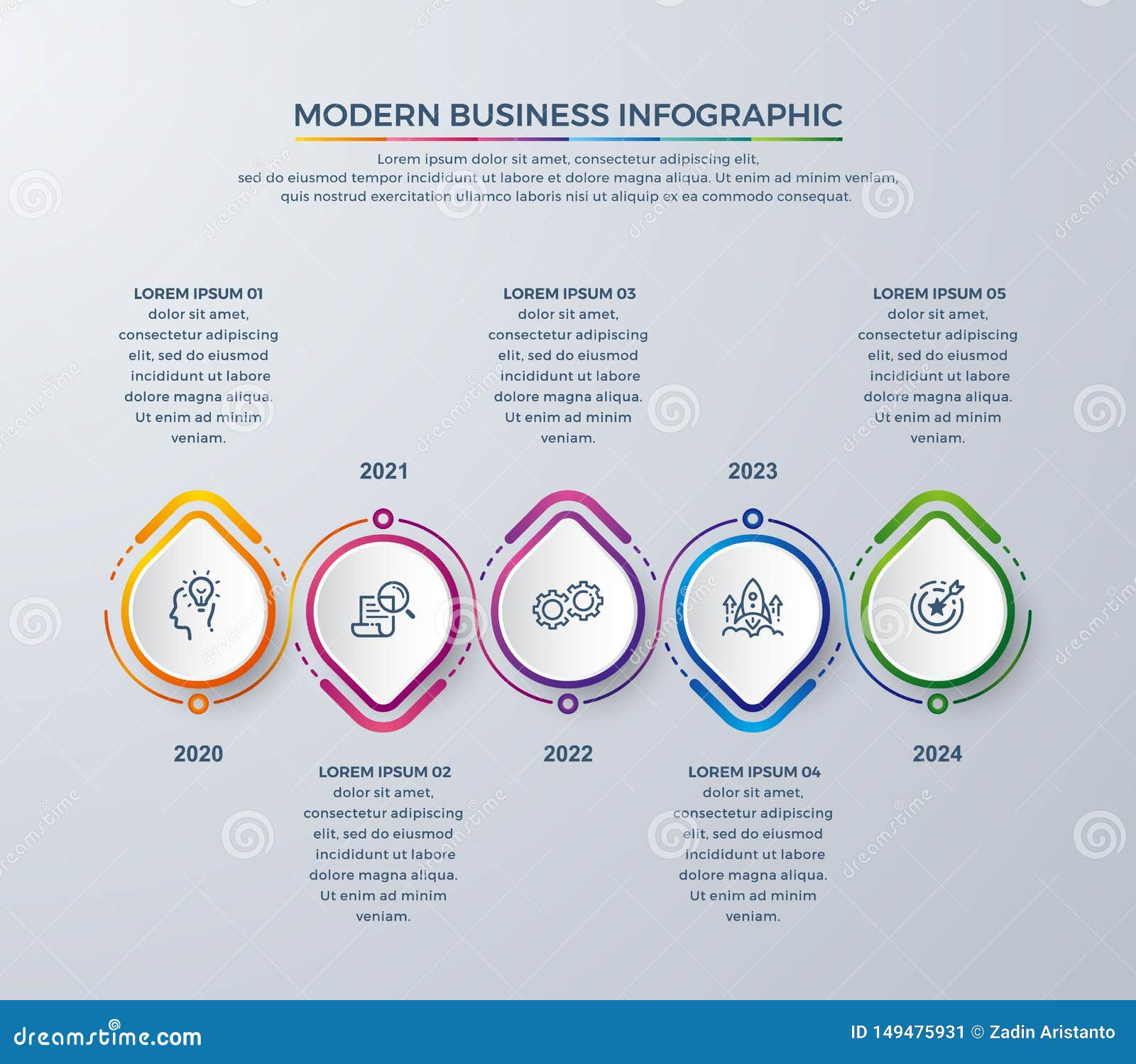 MODERN BUSINESS INFOGRAPHIC

Lorem ipsum dolor sit amet, consectetur adipiscing elit, sed do eiusmod tempor incididunt ut labore et dolore magna aliqua. Ut enim ad minim veniam, quis nostrud exercitation ullamco laboris nisi ut aliquip ex ea commodo consequat.

LOREM IPSUM 01
dolor sit amet, consectetur adipiscing elit, sed do eiusmod incididunt ut labore dolore magna aliqua. Ut enim ad minim veniam.

LOREM IPSUM 03
dolor sit amet, consectetur adipiscing elit, sed do eiusmod incididunt ut labore dolore magna aliqua. Ut enim ad minim veniam.

LOREM IPSUM 05
dolor sit amet, consectetur adipiscing elit, sed do eiusmod incididunt ut labore dolore magna aliqua. Ut enim ad minim veniam.

2021

2023

2020

2022

2024

LOREM IPSUM 02
dolor sit amet, consectetur adipiscing elit, sed do eiusmod incididunt ut labore dolore magna aliqua. Ut enim ad minim veniam.

LOREM IPSUM 04
dolor sit amet, consectetur adipiscing elit, sed do eiusmod incididunt ut labore dolore magna aliqua. Ut enim ad minim veniam.

dreamstime.com

ID 149475931 © Zadin Aristanto