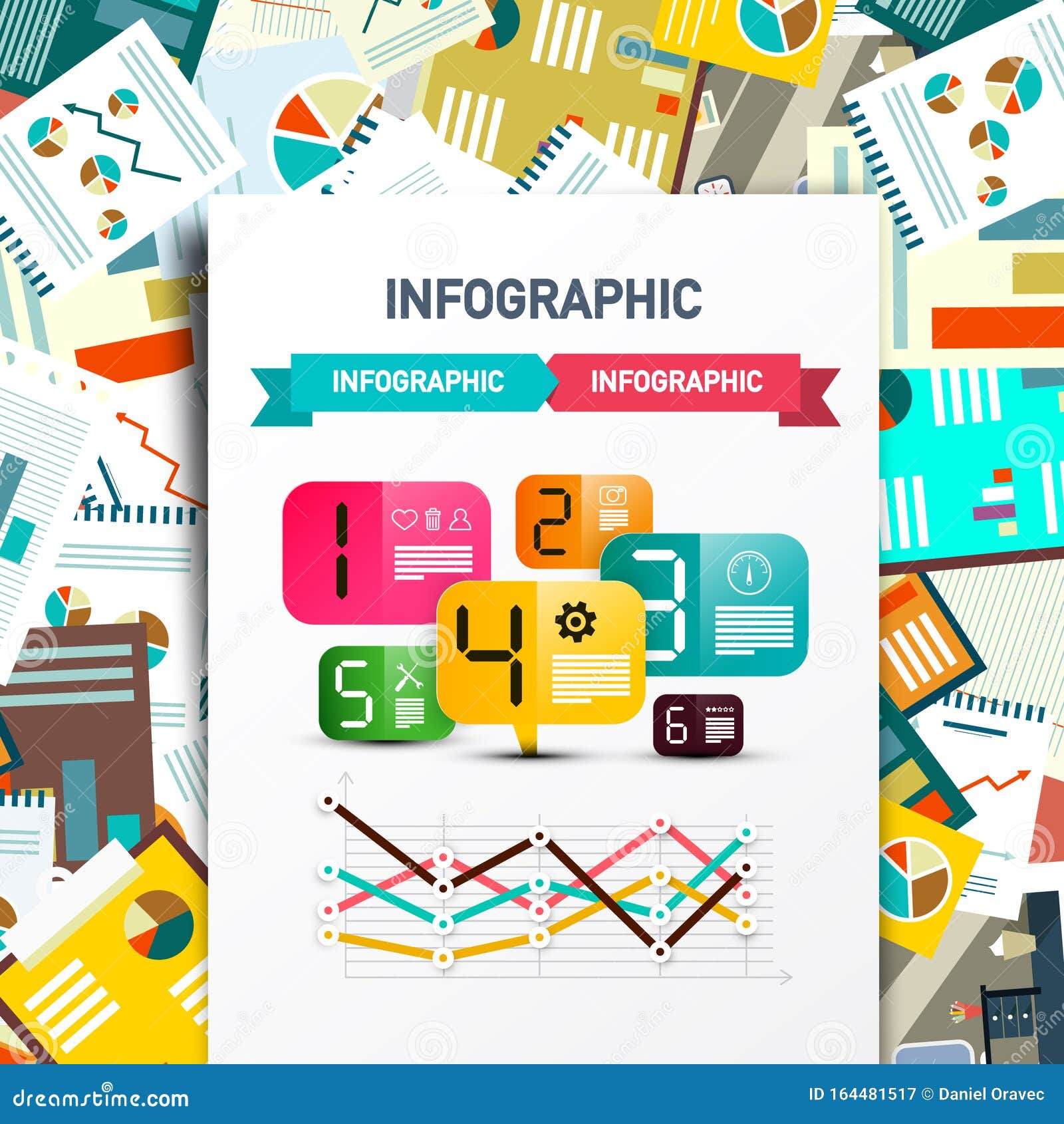 INFOGRAPHIC

INFOGRAPHIC INFOGRAPHIC

1

2

3

4

5

6

dreamstime.com

ID 164481517 © Daniel Oravec