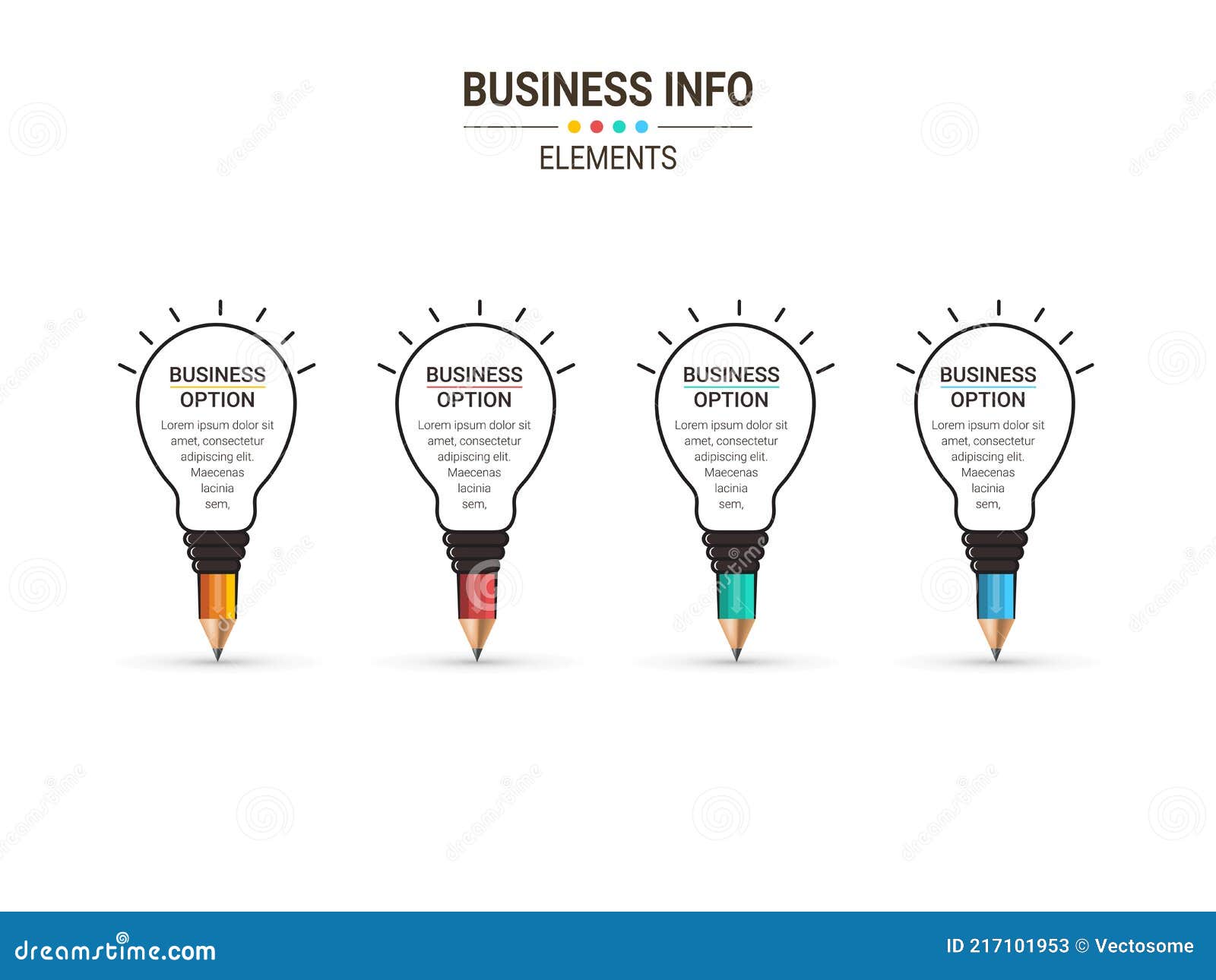 BUSINESS INFO
ELEMENTS

BUSINESS OPTION
Lorem ipsum dolor sit amet, consectetur adipiscing elit. Maecenas lacinia sem,

BUSINESS OPTION
Lorem ipsum dolor sit amet, consectetur adipiscing elit. Maecenas lacinia sem,

BUSINESS OPTION
Lorem ipsum dolor sit amet, consectetur adipiscing elit. Maecenas lacinia sem,

BUSINESS OPTION
Lorem ipsum dolor sit amet, consectetur adipiscing elit. Maecenas lacinia sem,

dreamstime.com
ID 217101953 © Vectosome