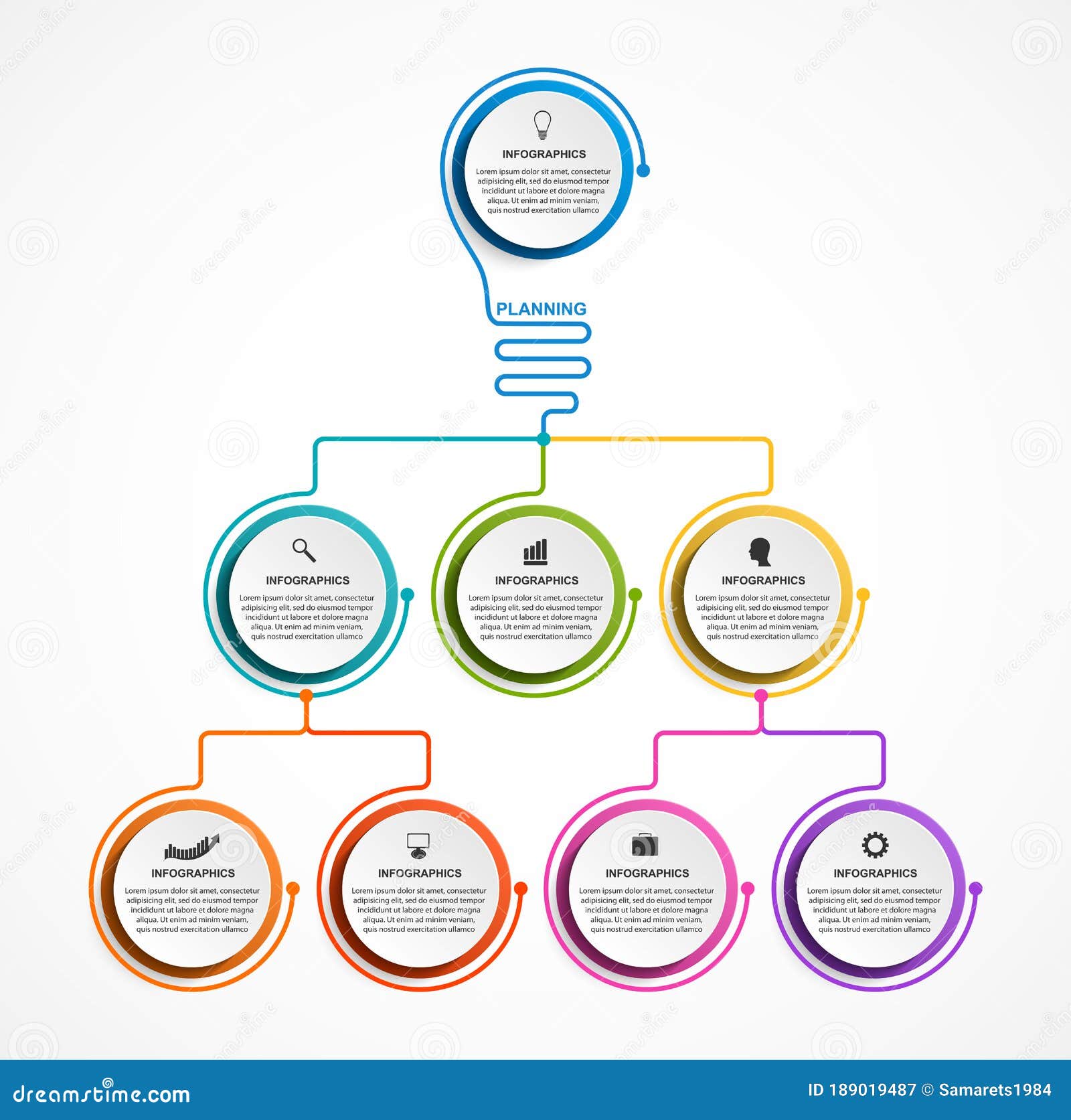 INFOGRAPHICS
Lorem ipsum dolor sit amet, consectetur adipisicing elit, sed do eiusmod tempor incididunt ut labore et dolore magna aliqua. Ut enim ad minim veniam, quis nostrud exercitation ullamco

PLANNING

INFOGRAPHICS
Lorem ipsum dolor sit amet, consectetur adipisicing elit, sed do eiusmod tempor incididunt ut labore et dolore magna aliqua. Ut enim ad minim veniam, quis nostrud exercitation ullamco

INFOGRAPHICS
Lorem ipsum dolor sit amet, consectetur adipisicing elit, sed do eiusmod tempor incididunt ut labore et dolore magna aliqua. Ut enim ad minim veniam, quis nostrud exercitation ullamco

INFOGRAPHICS
Lorem ipsum dolor sit amet, consectetur adipisicing elit, sed do eiusmod tempor incididunt ut labore et dolore magna aliqua. Ut enim ad minim veniam, quis nostrud exercitation ullamco

INFOGRAPHICS
Lorem ipsum dolor sit amet, consectetur adipisicing elit, sed do eiusmod tempor incididunt ut labore et dolore magna aliqua. Ut enim ad minim veniam, quis nostrud exercitation ullamco

INFOGRAPHICS
Lorem ipsum dolor sit amet, consectetur adipisicing elit, sed do eiusmod tempor incididunt ut labore et dolore magna aliqua. Ut enim ad minim veniam, quis nostrud exercitation ullamco

INFOGRAPHICS
Lorem ipsum dolor sit amet, consectetur adipisicing elit, sed do eiusmod tempor incididunt ut labore et dolore magna aliqua. Ut enim ad minim veniam, quis nostrud exercitation ullamco

INFOGRAPHICS
Lorem ipsum dolor sit amet, consectetur adipisicing elit, sed do eiusmod tempor incididunt ut labore et dolore magna aliqua. Ut enim ad minim veniam, quis nostrud exercitation ullamco

dreamstime.com
ID 189019487 © Samarets1984