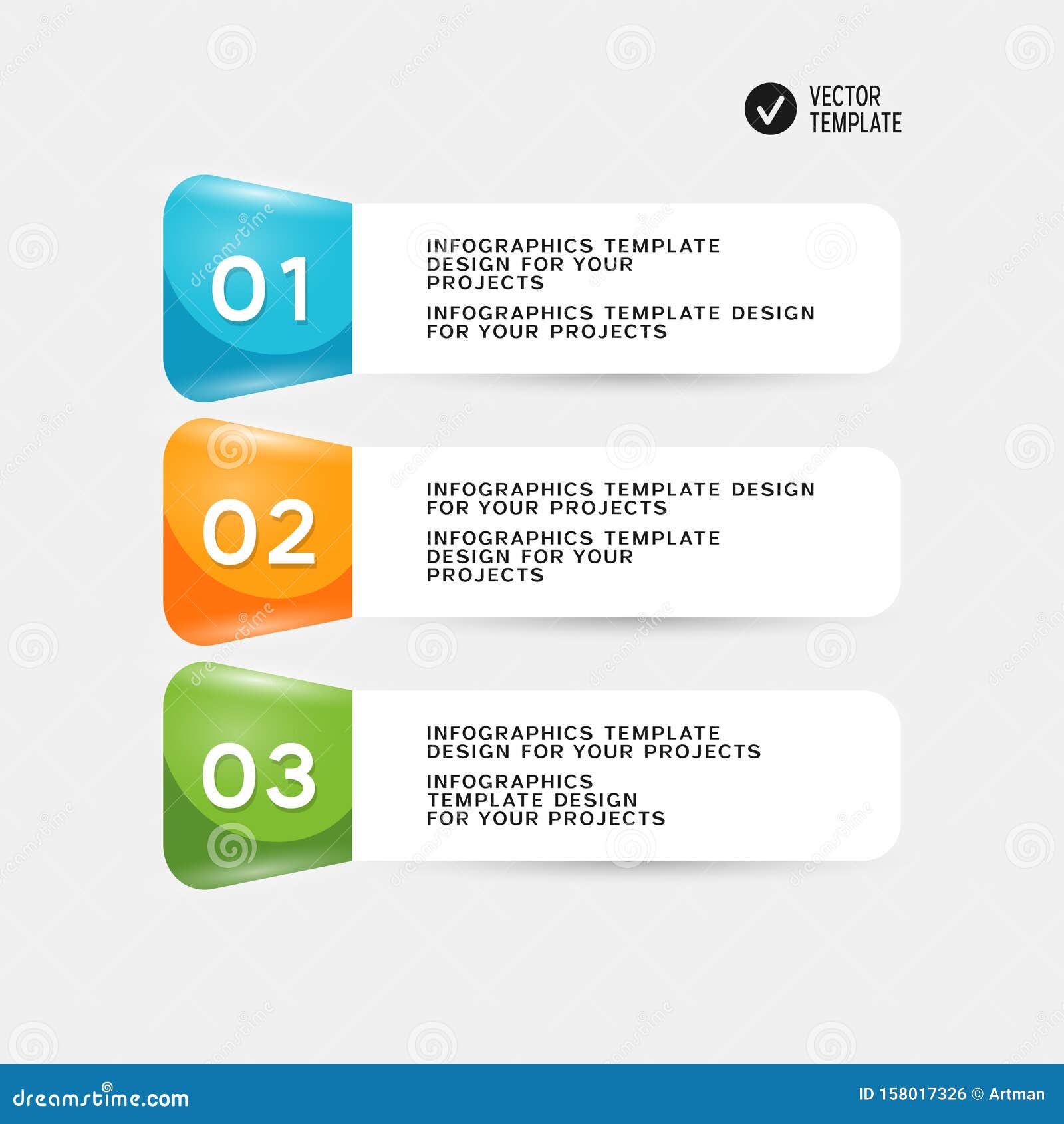 VECTOR TEMPLATE

01

INFOGRAPHICS TEMPLATE DESIGN FOR YOUR PROJECTS

INFOGRAPHICS TEMPLATE DESIGN FOR YOUR PROJECTS

02

INFOGRAPHICS TEMPLATE DESIGN FOR YOUR PROJECTS

INFOGRAPHICS TEMPLATE DESIGN FOR YOUR PROJECTS

03

INFOGRAPHICS TEMPLATE DESIGN FOR YOUR PROJECTS

INFOGRAPHICS TEMPLATE DESIGN FOR YOUR PROJECTS

dreamstime.com

ID 158017326 © Artman