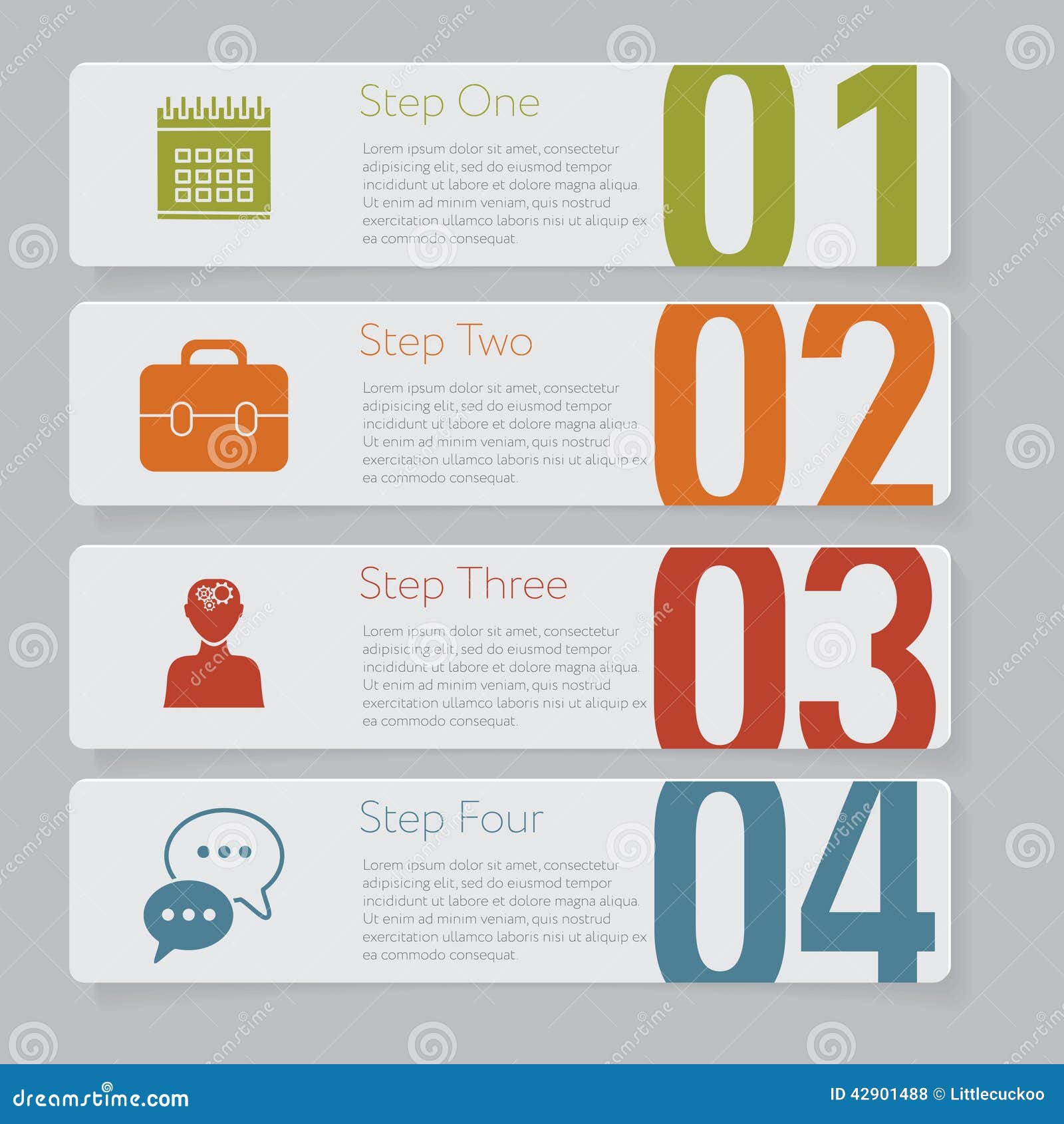 Step One

Lorem ipsum dolor sit amet, consectetur adipisicing elit, sed do eiusmod tempor incididunt ut labore et dolore magna aliqua. Ut enim ad minim veniam, quis nostrud exercitation ullamco laboris nisi ut aliquip ex ea commodo consequat.

01

Step Two

Lorem ipsum dolor sit amet, consectetur adipisicing elit, sed do eiusmod tempor incididunt ut labore et dolore magna aliqua. Ut enim ad minim veniam, quis nostrud exercitation ullamco laboris nisi ut aliquip ex ea commodo consequat.

02

Step Three

Lorem ipsum dolor sit amet, consectetur adipisicing elit, sed do eiusmod tempor incididunt ut labore et dolore magna aliqua. Ut enim ad minim veniam, quis nostrud exercitation ullamco laboris nisi ut aliquip ex ea commodo consequat.

03

Step Four

Lorem ipsum dolor sit amet, consectetur adipisicing elit, sed do eiusmod tempor incididunt ut labore et dolore magna aliqua. Ut enim ad minim veniam, quis nostrud exercitation ullamco laboris nisi ut aliquip ex ea commodo consequat.

04

dreamstime.com

ID 42901488 © Littlecuckoo