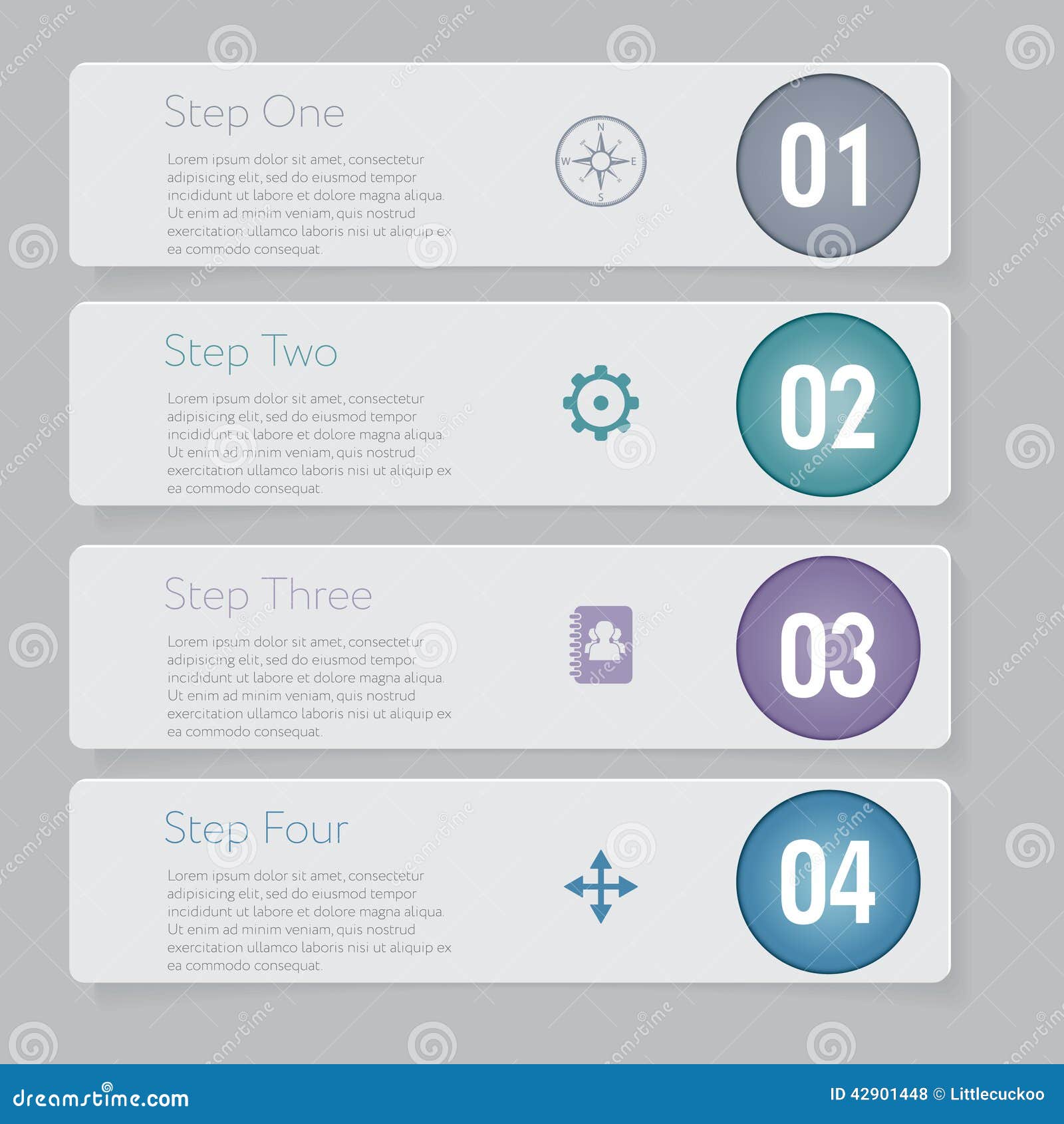 Step One

Lorem ipsum dolor sit amet, consectetur adipisicing elit, sed do eiusmod tempor incididunt ut labore et dolore magna aliqua. Ut enim ad minim veniam, quis nostrud exercitation ullamco laboris nisi ut aliquip ex ea commodo consequat.

N
W
E
S

01

Step Two

Lorem ipsum dolor sit amet, consectetur adipisicing elit, sed do eiusmod tempor incididunt ut labore et dolore magna aliqua. Ut enim ad minim veniam, quis nostrud exercitation ullamco laboris nisi ut aliquip ex ea commodo consequat.

02

Step Three

Lorem ipsum dolor sit amet, consectetur adipisicing elit, sed do eiusmod tempor incididunt ut labore et dolore magna aliqua. Ut enim ad minim veniam, quis nostrud exercitation ullamco laboris nisi ut aliquip ex ea commodo consequat.

03

Step Four

Lorem ipsum dolor sit amet, consectetur adipisicing elit, sed do eiusmod tempor incididunt ut labore et dolore magna aliqua. Ut enim ad minim veniam, quis nostrud exercitation ullamco laboris nisi ut aliquip ex ea commodo consequat.

04

dreamstime.com

ID 42901448 © Littlecuckoo