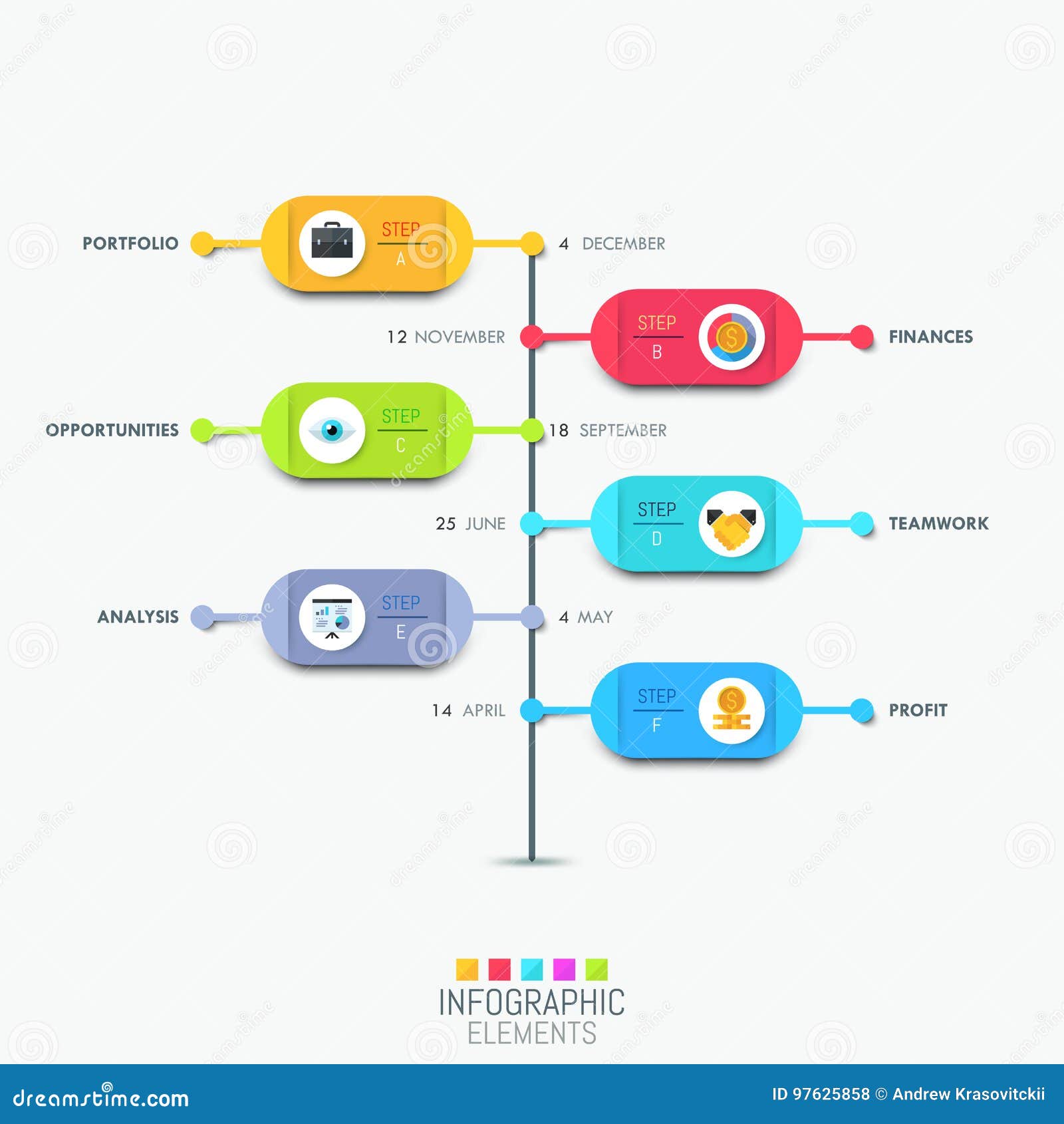 PORTFOLIO

STEP
A

4 DECEMBER

12 NOVEMBER

STEP
B

FINANCES

OPPORTUNITIES

STEP
C

18 SEPTEMBER

25 JUNE

STEP
D

TEAMWORK

ANALYSIS

STEP
E

4 MAY

14 APRIL

STEP
F

PROFIT

INFOGRAPHIC
ELEMENTS

dreamstime.com

ID 97625858 © Andrew Krasovitckii