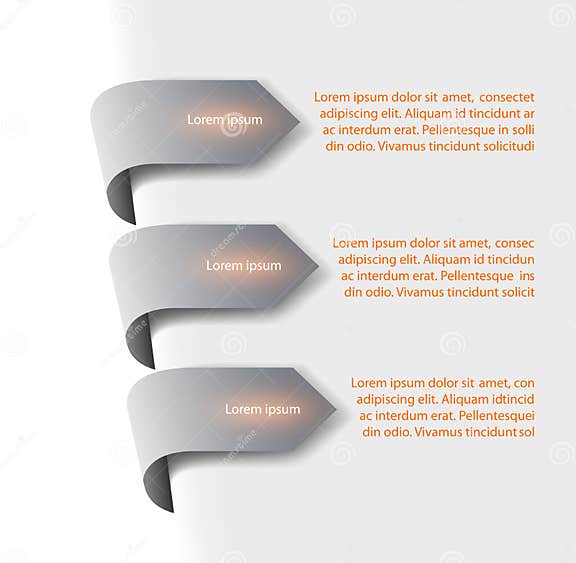 Lorem ipsum

Lorem ipsum dolor sit amet, consectet adipiscing elit. Aliquam id tincidunt ar ac interdum erat. Pellentesque in solli din odio. Vivamus tincidunt solicitudi

Lorem ipsum

Lorem ipsum dolor sit amet, consec adipiscing elit. Aliquam id tincidun ac interdum erat. Pellentesque ins din odio. Vivamus tincidunt solicit

Lorem ipsum

Lorem ipsum dolor sit amet, con adipiscing elit. Aliquam idtincid ac interdum erat. Pellentesquei din odio. Vivamus tincidunt sol