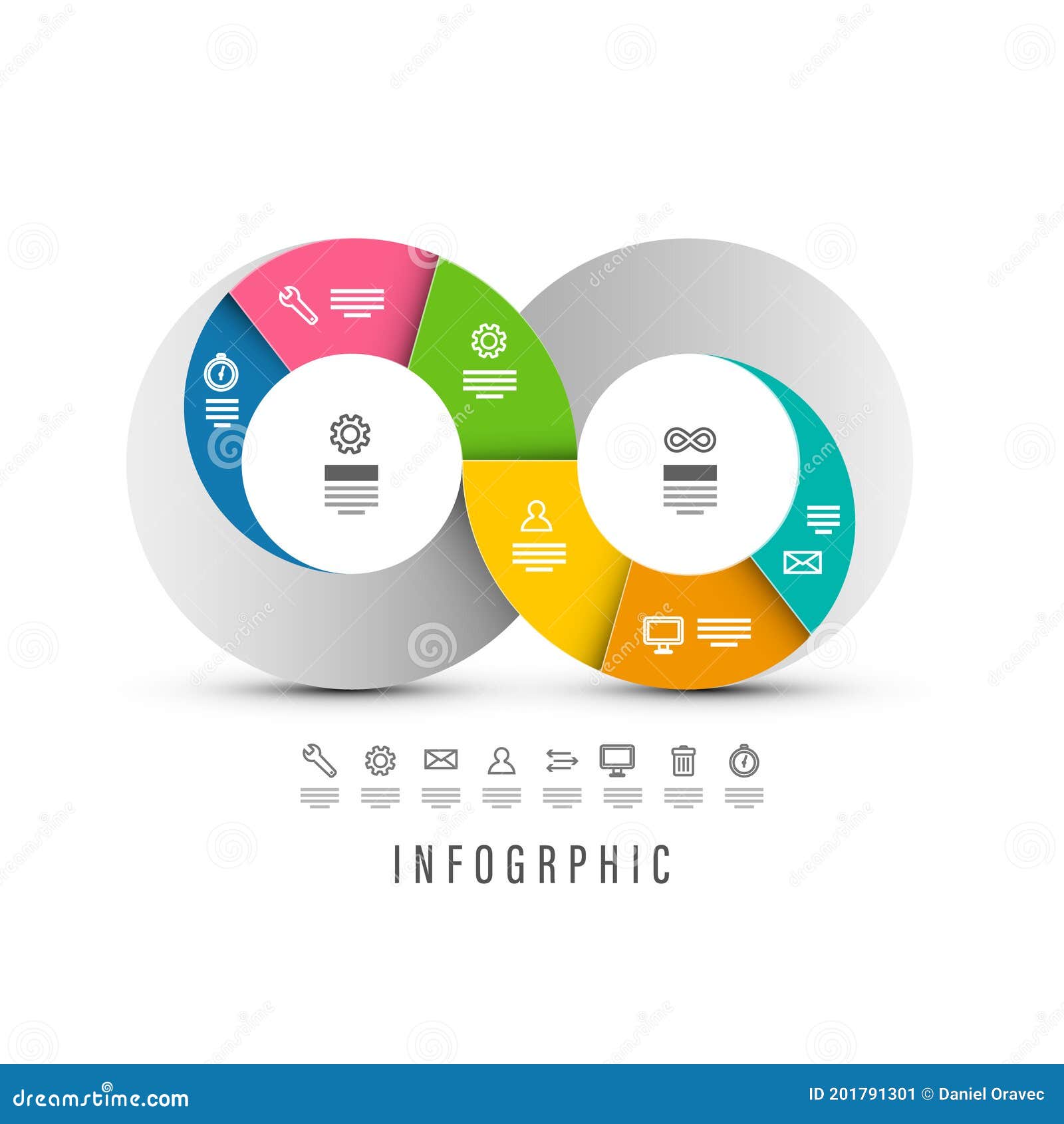 INFOGRPHIC

dreamstime.com

ID 201791301 © Daniel Oravec