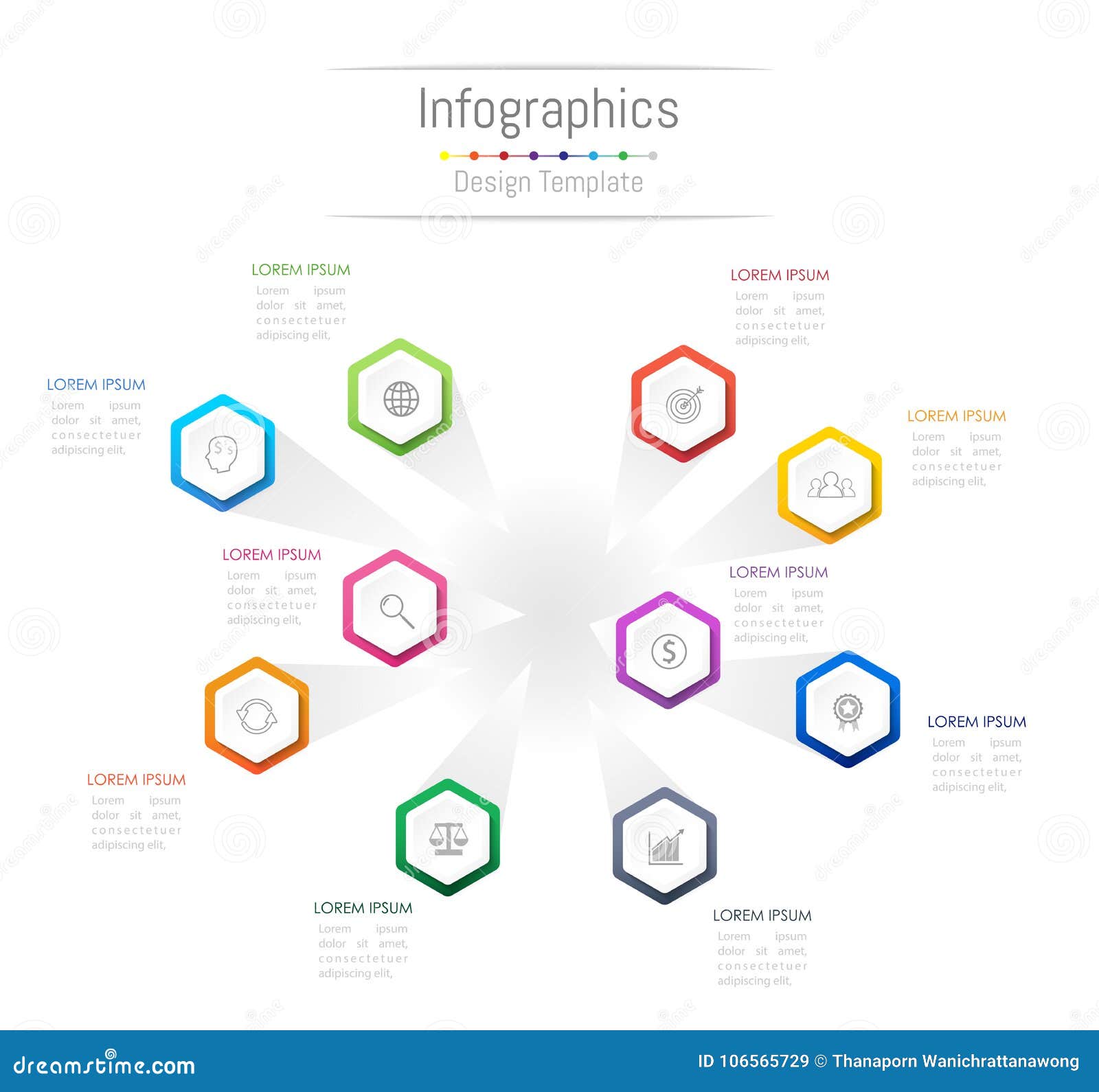 Infographics

Design Template

LOREM IPSUM
Lorem ipsum dolor sit amet, consectetuer adipiscing elit,

LOREM IPSUM
Lorem ipsum dolor sit amet, consectetuer adipiscing elit,

LOREM IPSUM
Lorem ipsum dolor sit amet, consectetuer adipiscing elit,

LOREM IPSUM
Lorem ipsum dolor sit amet, consectetuer adipiscing elit,

LOREM IPSUM
Lorem ipsum dolor sit amet, consectetuer adipiscing elit,

LOREM IPSUM
Lorem ipsum dolor sit amet, consectetuer adipiscing elit,

LOREM IPSUM
Lorem ipsum dolor sit amet, consectetuer adipiscing elit,

LOREM IPSUM
Lorem ipsum dolor sit amet, consectetuer adipiscing elit,

LOREM IPSUM
Lorem ipsum dolor sit amet, consectetuer adipiscing elit,

LOREM IPSUM
Lorem ipsum dolor sit amet, consectetuer adipiscing elit,

dreamstime.com

ID 106565729 © Thanaporn Wanichrattanawong