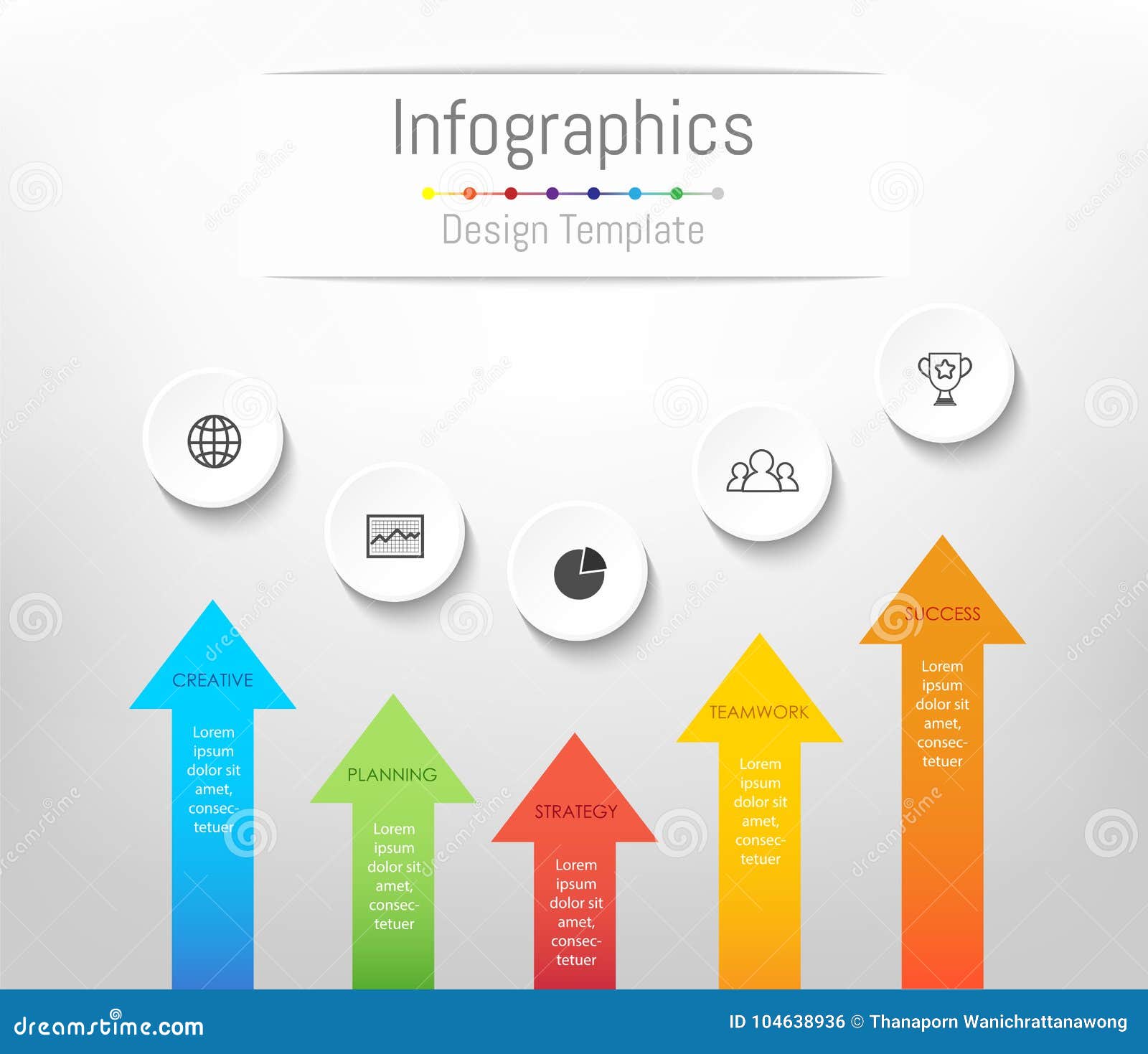 Infographics

Design Template

CREATIVE

Lorem ipsum dolor sit amet, consectetuer

PLANNING

Lorem ipsum dolor sit amet, consectetuer

STRATEGY

Lorem ipsum dolor sit amet, consectetuer

TEAMWORK

Lorem ipsum dolor sit amet, consectetuer

SUCCESS

Lorem ipsum dolor sit amet, consectetuer

dreamstime.com

ID 104638936 © Thanaporn Wanichrattanawong