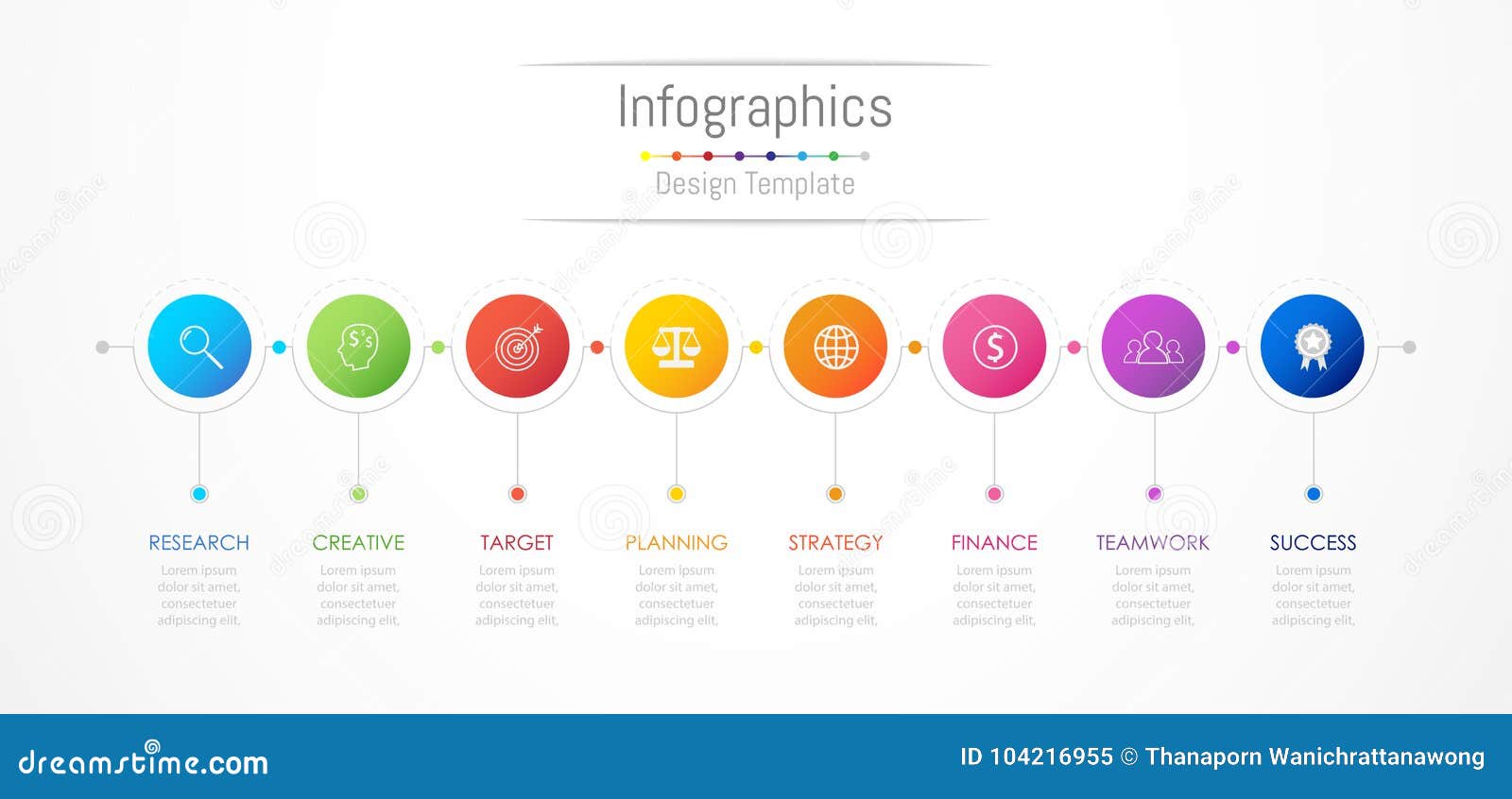 Infographics

Design Template

RESEARCH
Lorem ipsum dolor sit amet, consectetuer adipiscing elit,

CREATIVE
Lorem ipsum dolor sit amet, consectetuer adipiscing elit,

TARGET
Lorem ipsum dolor sit amet, consectetuer adipiscing elit,

PLANNING
Lorem ipsum dolor sit amet, consectetuer adipiscing elit,

STRATEGY
Lorem ipsum dolor sit amet, consectetuer adipiscing elit,

FINANCE
Lorem ipsum dolor sit amet, consectetuer adipiscing elit,

TEAMWORK
Lorem ipsum dolor sit amet, consectetuer adipiscing elit,

SUCCESS
Lorem ipsum dolor sit amet, consectetuer adipiscing elit,

dreamstime.com

ID 104216955 © Thanaporn Wanichrattanawong