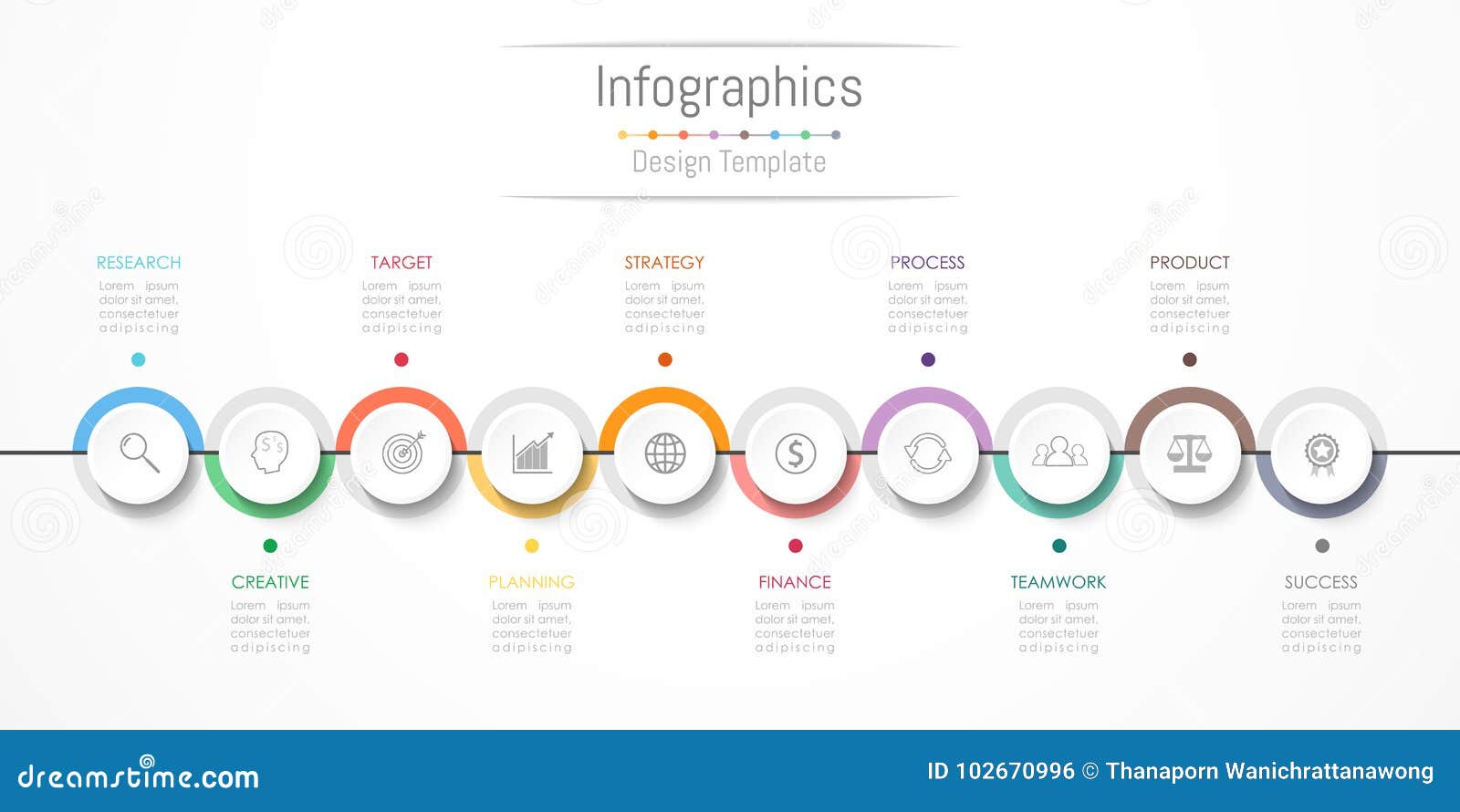 Infographics

Design Template

RESEARCH
Lorem ipsum dolor sit amet, consectetuer adipiscing

TARGET
Lorem ipsum dolor sit amet, consectetuer adipiscing

STRATEGY
Lorem ipsum dolor sit amet, consectetuer adipiscing

PROCESS
Lorem ipsum dolor sit amet, consectetuer adipiscing

PRODUCT
Lorem ipsum dolor sit amet, consectetuer adipiscing

CREATIVE
Lorem ipsum dolor sit amet, consectetuer adipiscing

PLANNING
Lorem ipsum dolor sit amet, consectetuer adipiscing

FINANCE
Lorem ipsum dolor sit amet, consectetuer adipiscing

TEAMWORK
Lorem ipsum dolor sit amet, consectetuer adipiscing

SUCCESS
Lorem ipsum dolor sit amet, consectetuer adipiscing

dreamstime.com

ID 102670996 © Thanaporn Wanichrattanawong