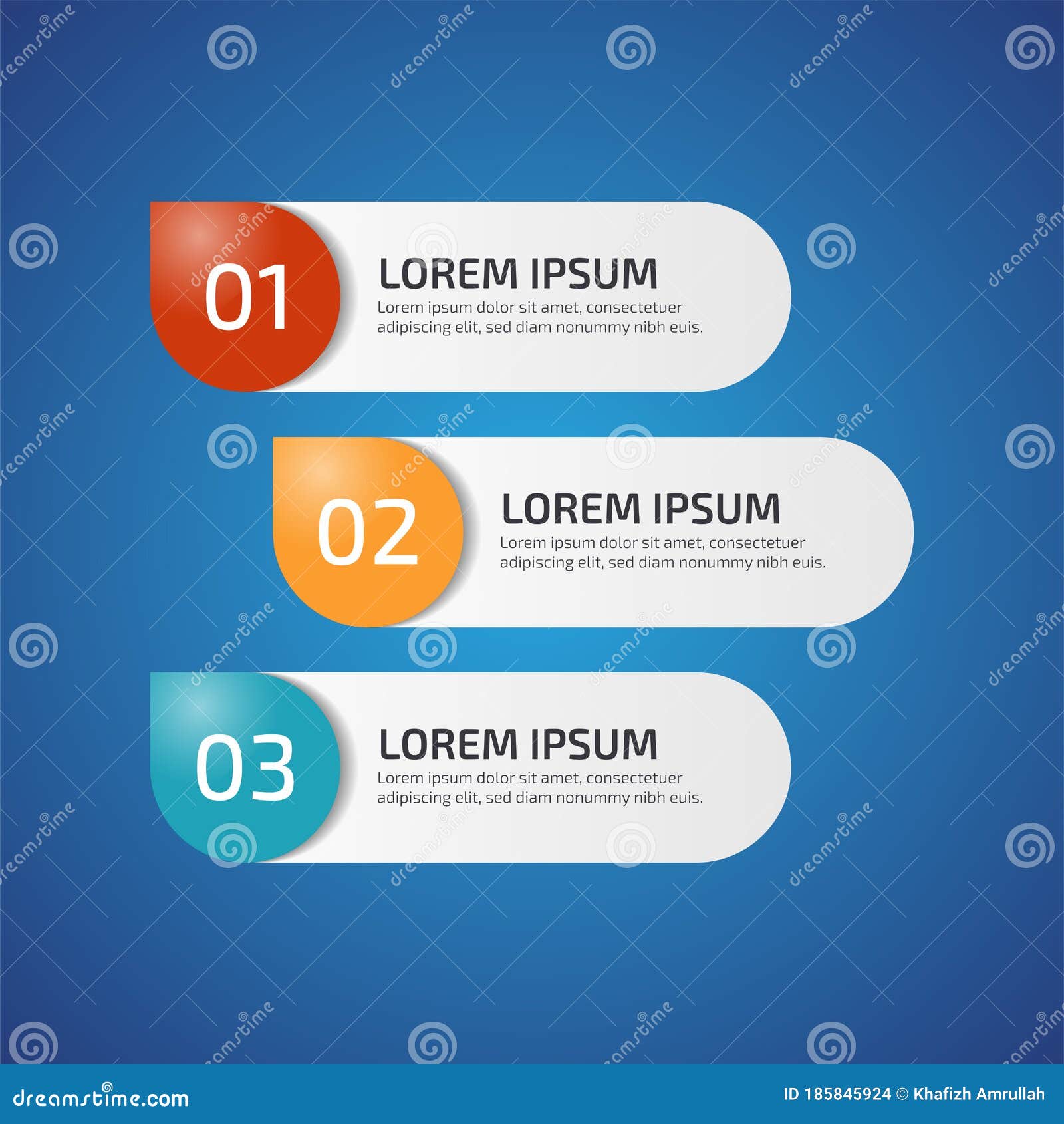 01
LOREM IPSUM
Lorem ipsum dolor sit amet, consectetuer adipiscing elit, sed diam nonummy nibh euis.

02
LOREM IPSUM
Lorem ipsum dolor sit amet, consectetuer adipiscing elit, sed diam nonummy nibh euis.

03
LOREM IPSUM
Lorem ipsum dolor sit amet, consectetuer adipiscing elit, sed diam nonummy nibh euis.

dreamstime.com
ID 185845924 © Khafizh Amrullah