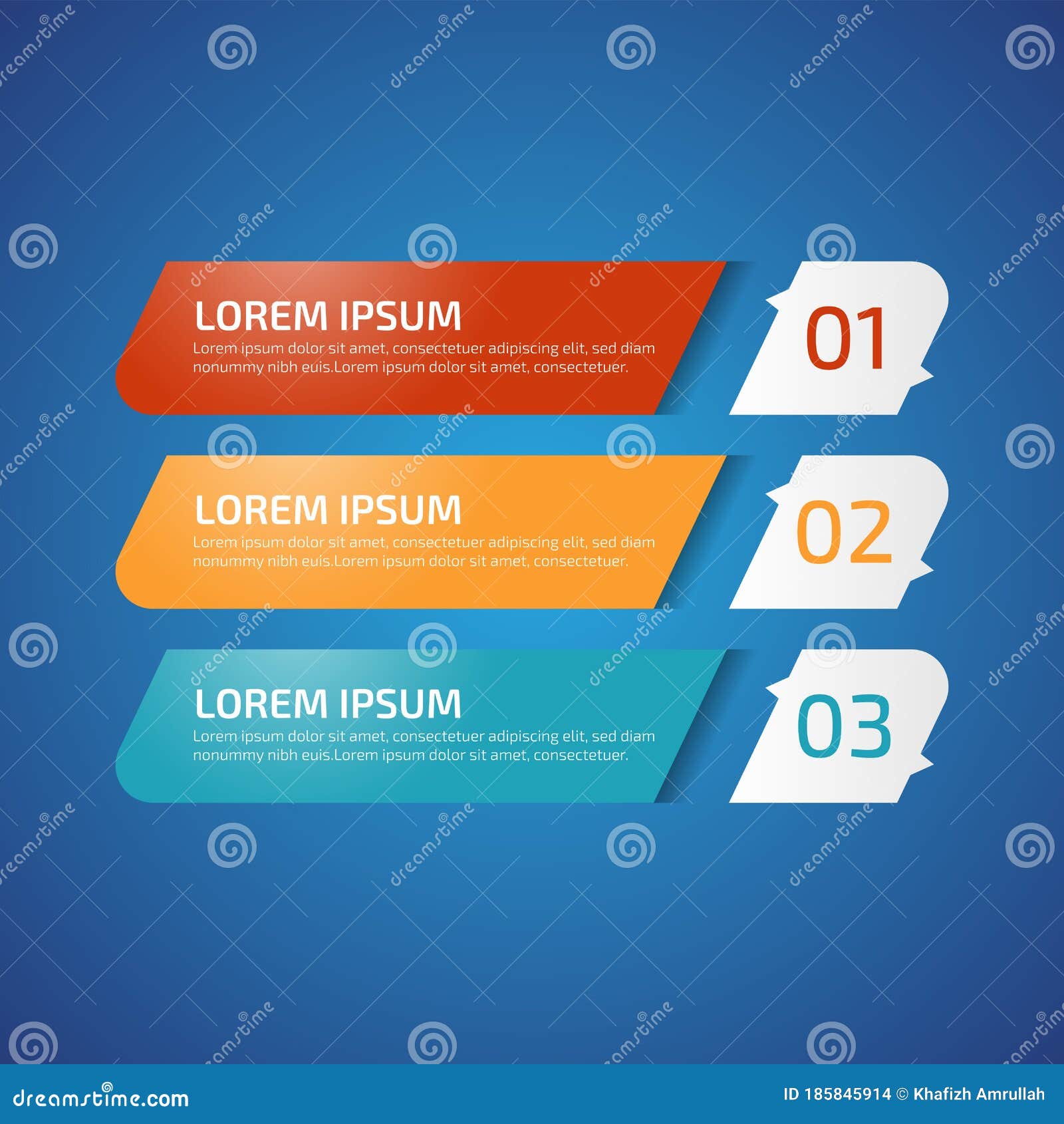 LOREM IPSUM
Lorem ipsum dolor sit amet, consectetuer adipiscing elit, sed diam nonummy nibh euis.Lorem ipsum dolor sit amet, consectetuer.

01

LOREM IPSUM
Lorem ipsum dolor sit amet, consectetuer adipiscing elit, sed diam nonummy nibh euis.Lorem ipsum dolor sit amet, consectetuer.

02

LOREM IPSUM
Lorem ipsum dolor sit amet, consectetuer adipiscing elit, sed diam nonummy nibh euis.Lorem ipsum dolor sit amet, consectetuer.

03

dreamstime.com
ID 185845914 © Khafizh Amrullah