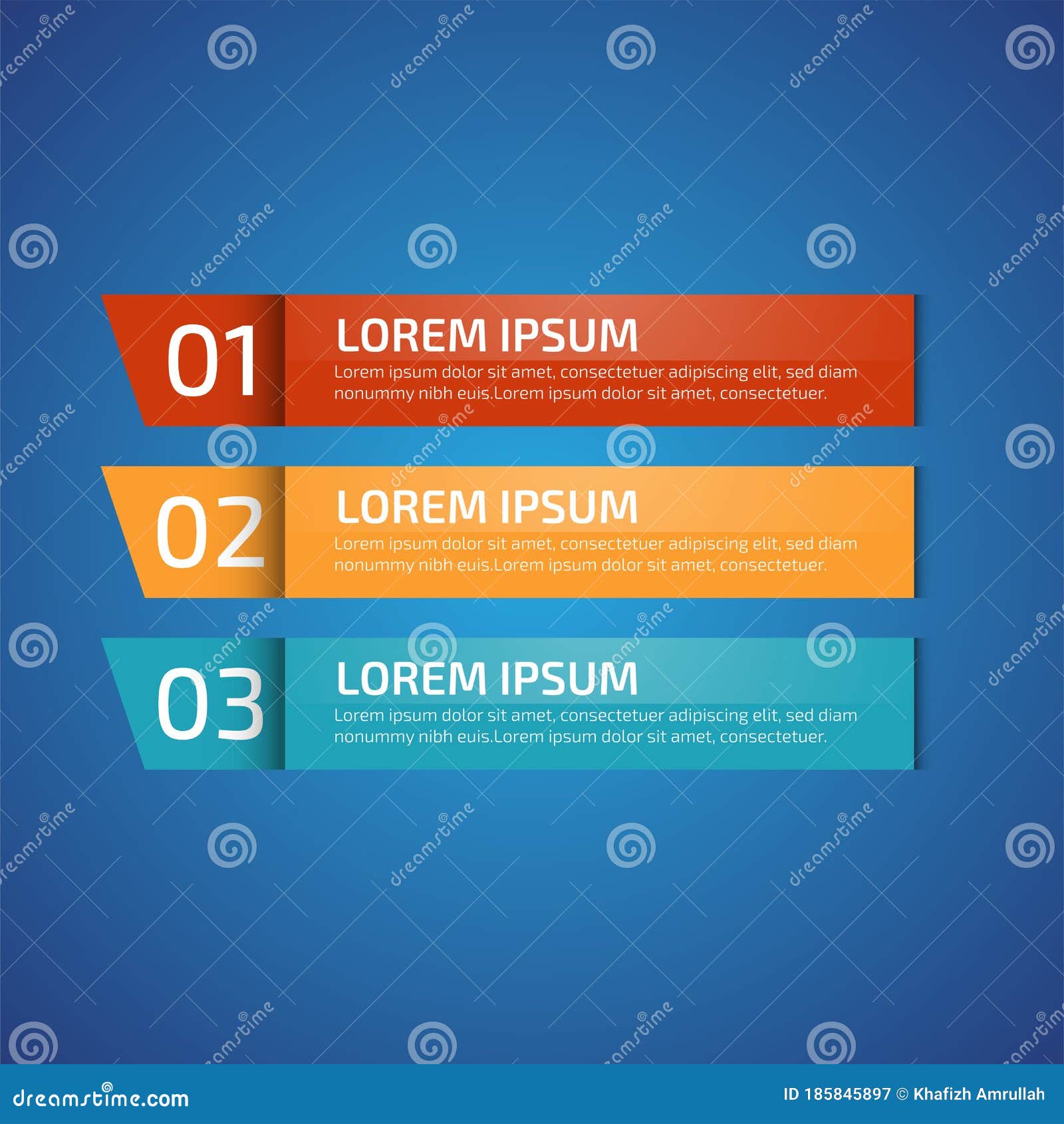 01
LOREM IPSUM
Lorem ipsum dolor sit amet, consectetuer adipiscing elit, sed diam nonummy nibh euis.Lorem ipsum dolor sit amet, consectetuer.

02
LOREM IPSUM
Lorem ipsum dolor sit amet, consectetuer adipiscing elit, sed diam nonummy nibh euis.Lorem ipsum dolor sit amet, consectetuer.

03
LOREM IPSUM
Lorem ipsum dolor sit amet, consectetuer adipiscing elit, sed diam nonummy nibh euis.Lorem ipsum dolor sit amet, consectetuer.

dreamstime.com
ID 185845897 © Khafizh Amrullah