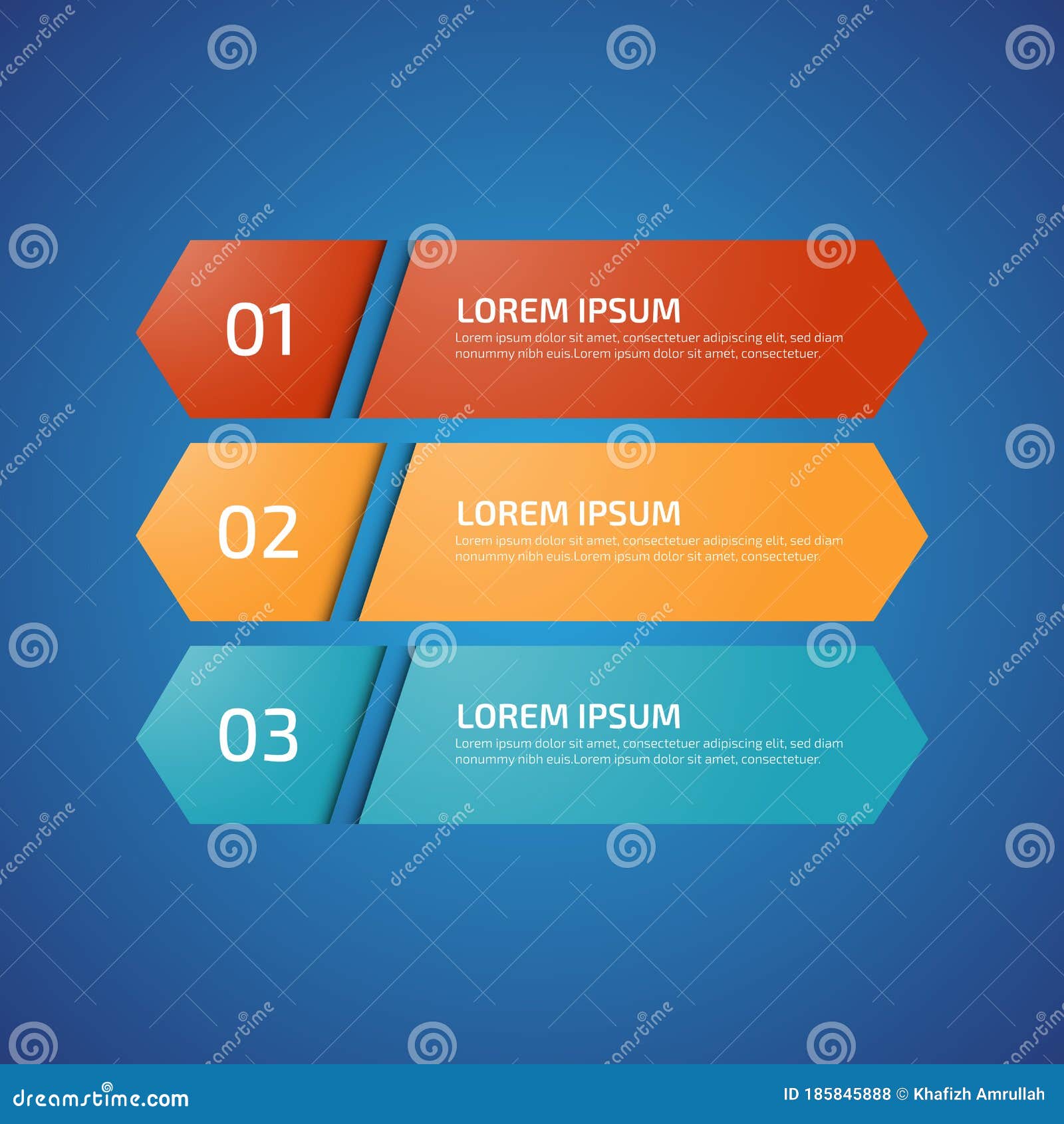 01

LOREM IPSUM

Lorem ipsum dolor sit amet, consectetuer adipiscing elit, sed diam nonummy nibh euis.Lorem ipsum dolor sit amet, consectetuer.

02

LOREM IPSUM

Lorem ipsum dolor sit amet, consectetuer adipiscing elit, sed diam nonummy nibh euis.Lorem ipsum dolor sit amet, consectetuer.

03

LOREM IPSUM

Lorem ipsum dolor sit amet, consectetuer adipiscing elit, sed diam nonummy nibh euis.Lorem ipsum dolor sit amet, consectetuer.

dreamstime.com

ID 185845888 © Khafizh Amrullah