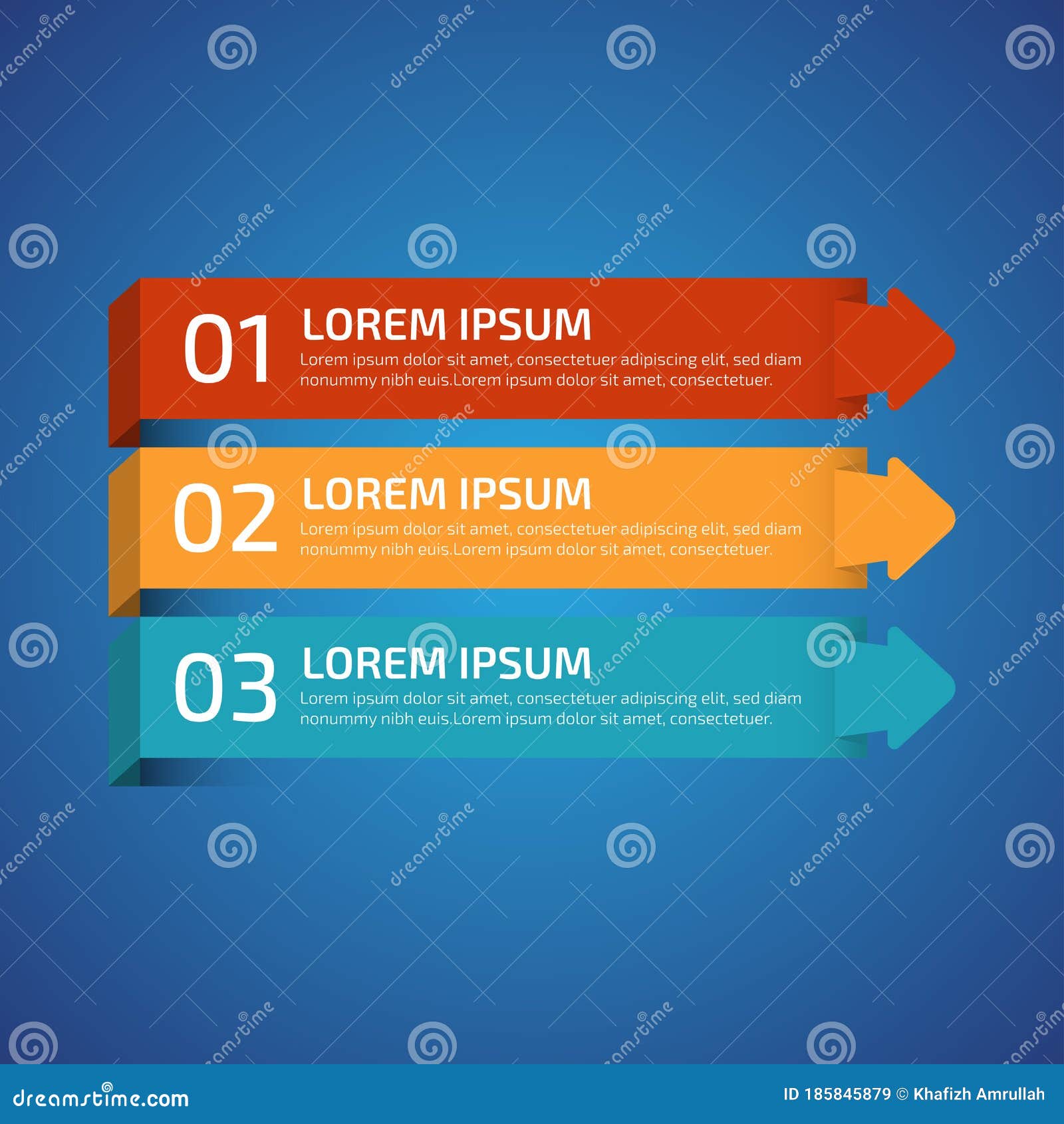 01 LOREM IPSUM
Lorem ipsum dolor sit amet, consectetuer adipiscing elit, sed diam nonummy nibh euis.Lorem ipsum dolor sit amet, consectetuer.

02 LOREM IPSUM
Lorem ipsum dolor sit amet, consectetuer adipiscing elit, sed diam nonummy nibh euis.Lorem ipsum dolor sit amet, consectetuer.

03 LOREM IPSUM
Lorem ipsum dolor sit amet, consectetuer adipiscing elit, sed diam nonummy nibh euis.Lorem ipsum dolor sit amet, consectetuer.

dreamstime.com

ID 185845879 © Khafizh Amrullah