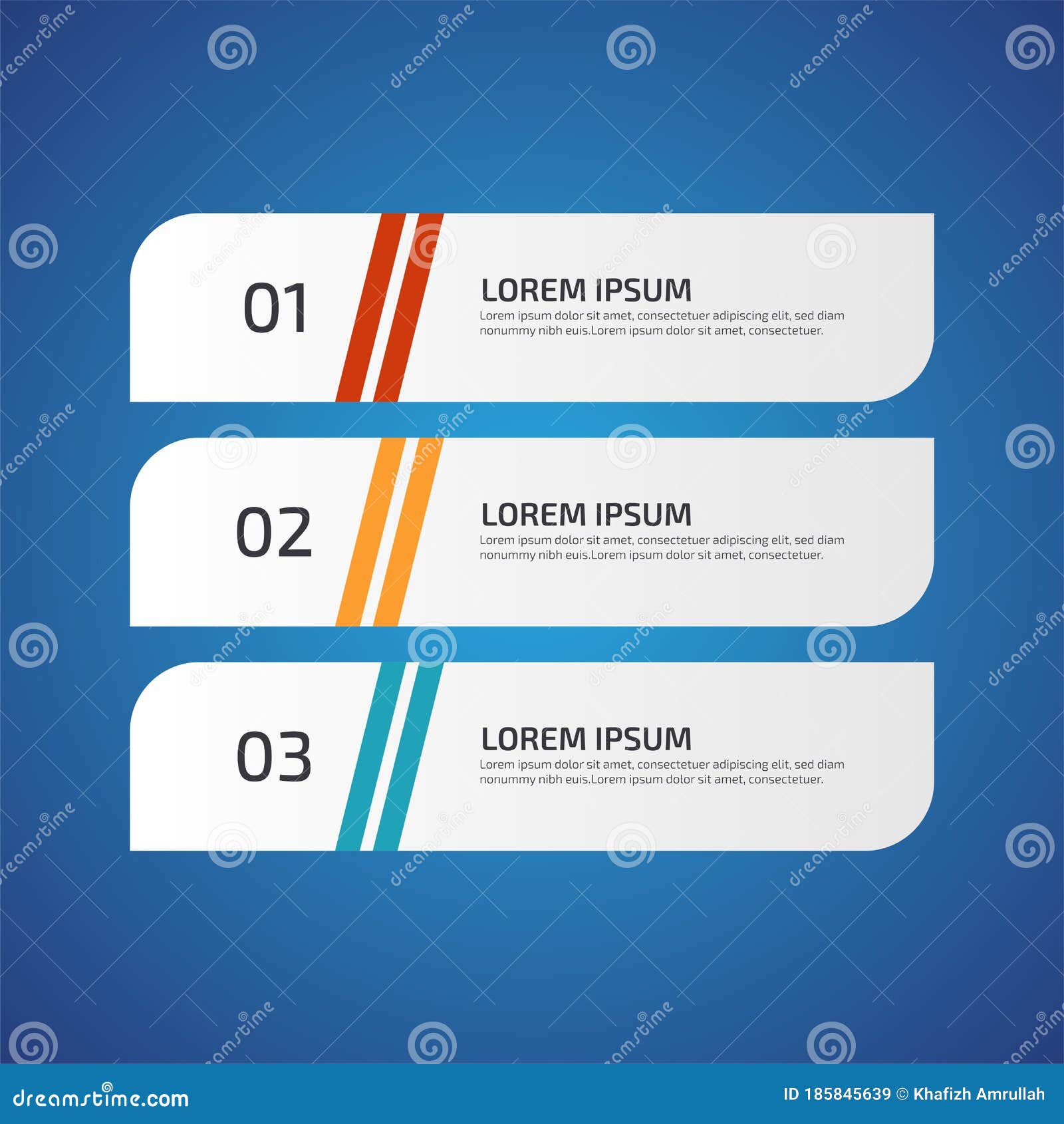 01

LOREM IPSUM
Lorem ipsum dolor sit amet, consectetuer adipiscing elit, sed diam nonummy nibh euis.Lorem ipsum dolor sit amet, consectetuer.

02

LOREM IPSUM
Lorem ipsum dolor sit amet, consectetuer adipiscing elit, sed diam nonummy nibh euis.Lorem ipsum dolor sit amet, consectetuer.

03

LOREM IPSUM
Lorem ipsum dolor sit amet, consectetuer adipiscing elit, sed diam nonummy nibh euis.Lorem ipsum dolor sit amet, consectetuer.

dreamstime.com

ID 185845639 © Khafizh Amrullah