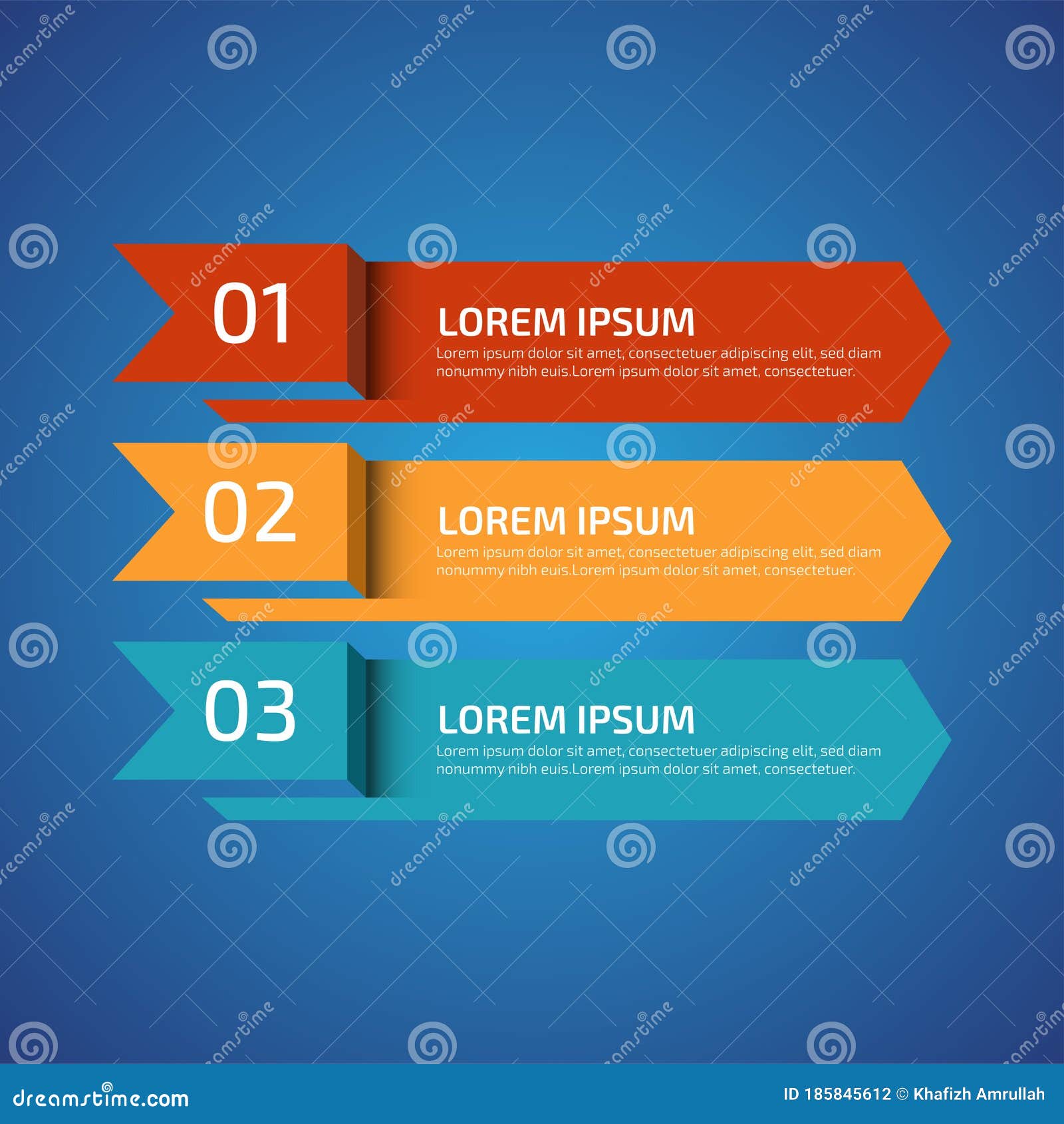 01
LOREM IPSUM
Lorem ipsum dolor sit amet, consectetuer adipiscing elit, sed diam nonummy nibh euis.Lorem ipsum dolor sit amet, consectetuer.

02
LOREM IPSUM
Lorem ipsum dolor sit amet, consectetuer adipiscing elit, sed diam nonummy nibh euis.Lorem ipsum dolor sit amet, consectetuer.

03
LOREM IPSUM
Lorem ipsum dolor sit amet, consectetuer adipiscing elit, sed diam nonummy nibh euis.Lorem ipsum dolor sit amet, consectetuer.

dreamstime.com
ID 185845612 © Khafizh Amrullah