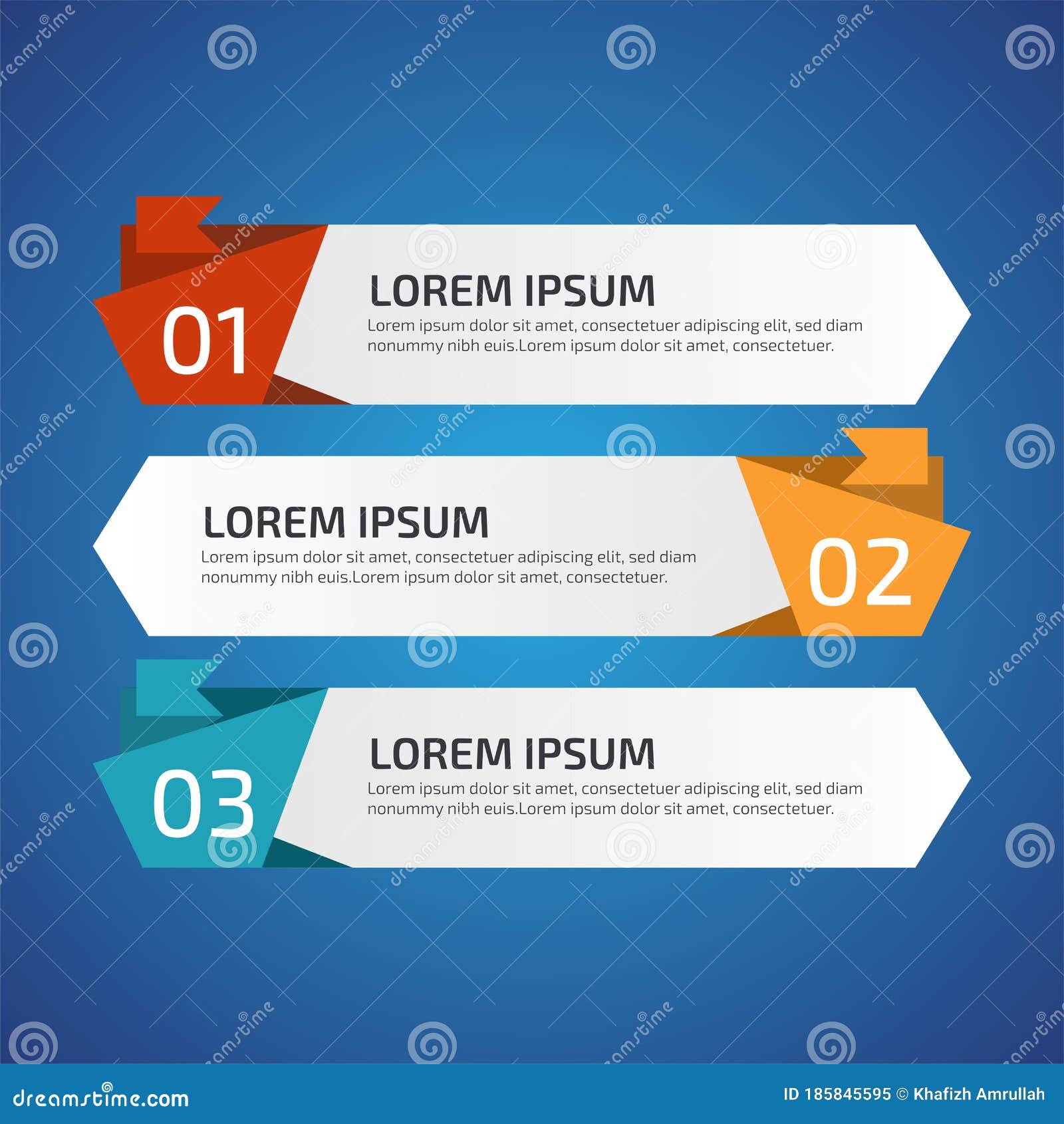 01

LOREM IPSUM

Lorem ipsum dolor sit amet, consectetuer adipiscing elit, sed diam nonummy nibh euis.Lorem ipsum dolor sit amet, consectetuer.

LOREM IPSUM

Lorem ipsum dolor sit amet, consectetuer adipiscing elit, sed diam nonummy nibh euis.Lorem ipsum dolor sit amet, consectetuer.

02

03

LOREM IPSUM

Lorem ipsum dolor sit amet, consectetuer adipiscing elit, sed diam nonummy nibh euis.Lorem ipsum dolor sit amet, consectetuer.

dreamstime.com

ID 185845595 © Khafizh Amrullah