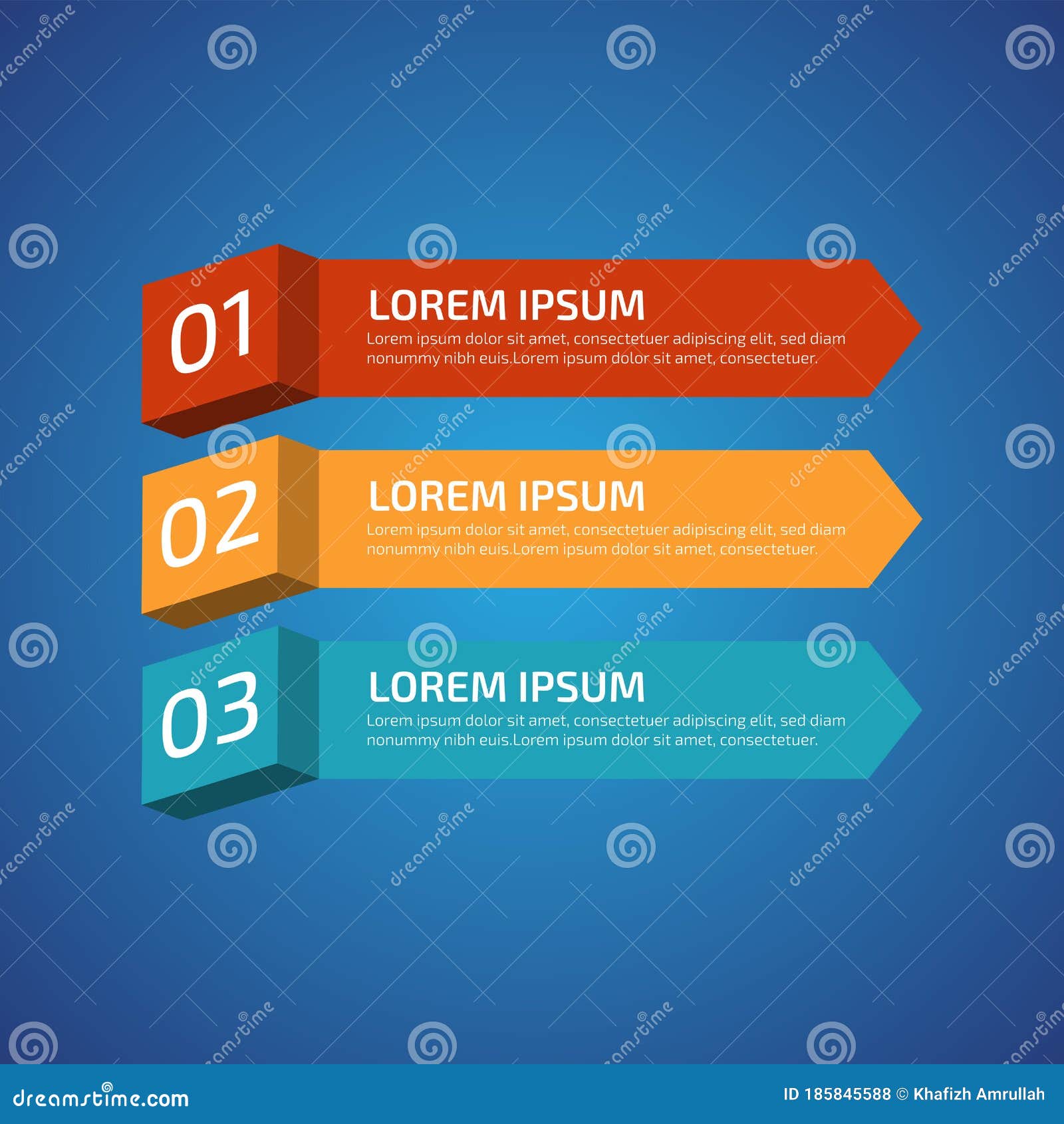 01
LOREM IPSUM
Lorem ipsum dolor sit amet, consectetuer adipiscing elit, sed diam nonummy nibh euis.Lorem ipsum dolor sit amet, consectetuer.

02
LOREM IPSUM
Lorem ipsum dolor sit amet, consectetuer adipiscing elit, sed diam nonummy nibh euis.Lorem ipsum dolor sit amet, consectetuer.

03
LOREM IPSUM
Lorem ipsum dolor sit amet, consectetuer adipiscing elit, sed diam nonummy nibh euis.Lorem ipsum dolor sit amet, consectetuer.

dreamstime.com
ID 185845588 © Khafizh Amrullah