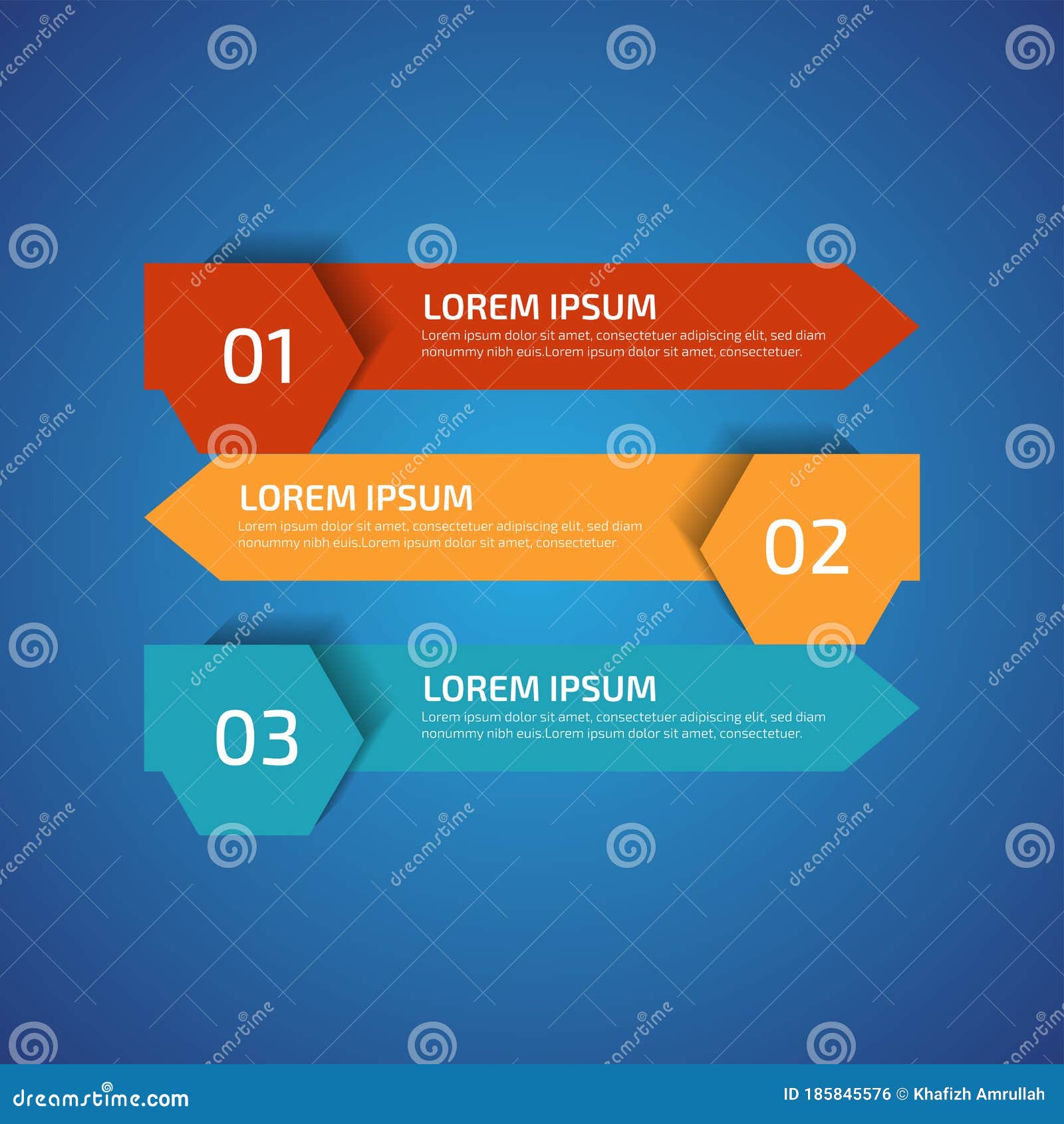 01

LOREM IPSUM

Lorem ipsum dolor sit amet, consectetuer adipiscing elit, sed diam nonummy nibh euis.Lorem ipsum dolor sit amet, consectetuer.

LOREM IPSUM

Lorem ipsum dolor sit amet, consectetuer adipiscing elit, sed diam nonummy nibh euis.Lorem ipsum dolor sit amet, consectetuer.

02

03

LOREM IPSUM

Lorem ipsum dolor sit amet, consectetuer adipiscing elit, sed diam nonummy nibh euis.Lorem ipsum dolor sit amet, consectetuer.

dreamstime.com

ID 185845576 © Khafizh Amrullah