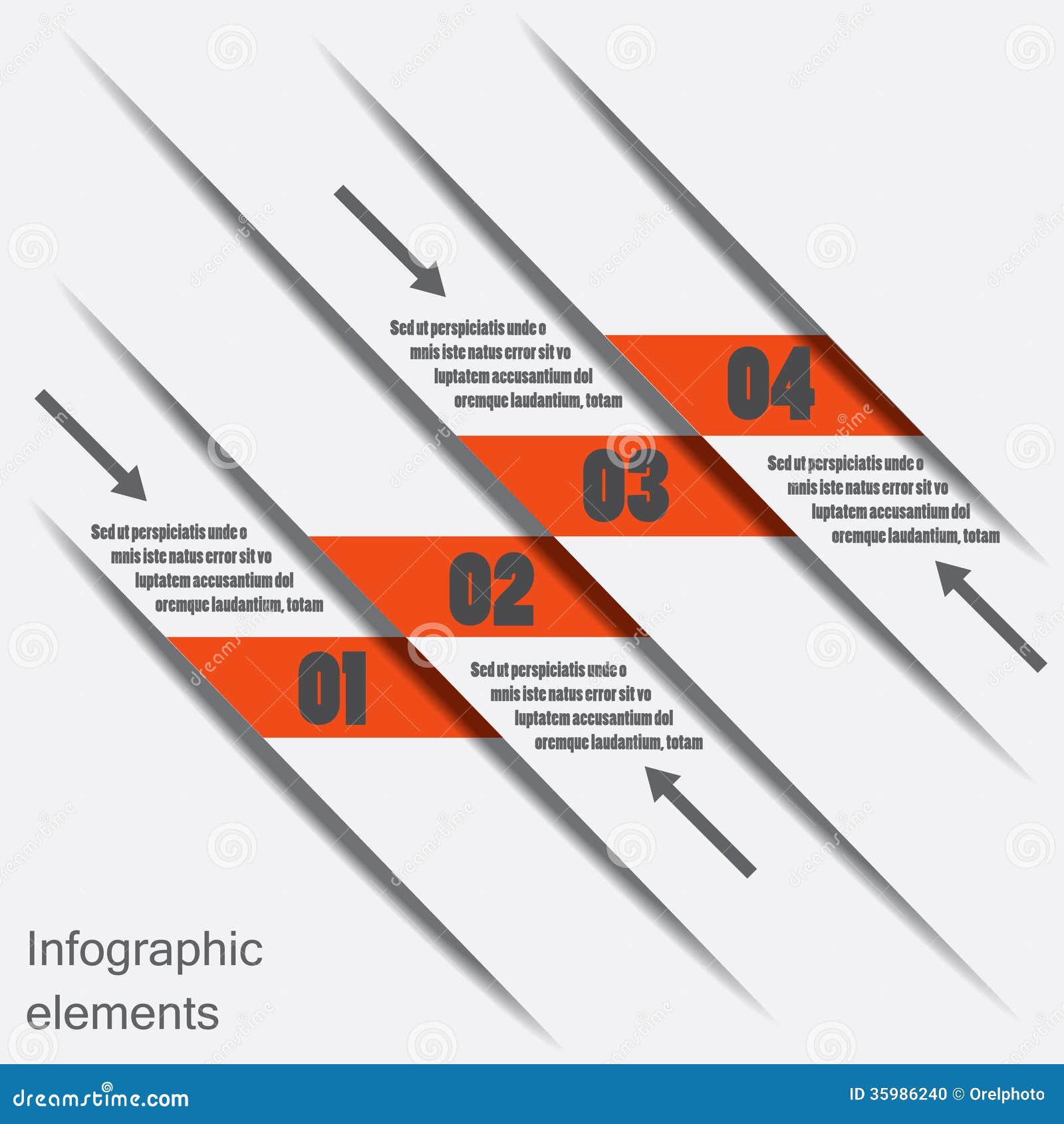 Sed ut perspiciatis unde o mnis iste natus error sit vo luptatem accusantium dol oremque laudantium, totam

04

03

Sed ut perspiciatis unde o mnis iste natus error sit vo luptatem accusantium dol oremque laudantium, totam

Sed ut perspiciatis unde o mnis iste natus error sit vo luptatem accusantium dol oremque laudantium, totam

02

01

Sed ut perspiciatis unde o mnis iste natus error sit vo luptatem accusantium dol oremque laudantium, totam

Infographic elements

dreamstime.com

ID 35986240 © Orelphoto