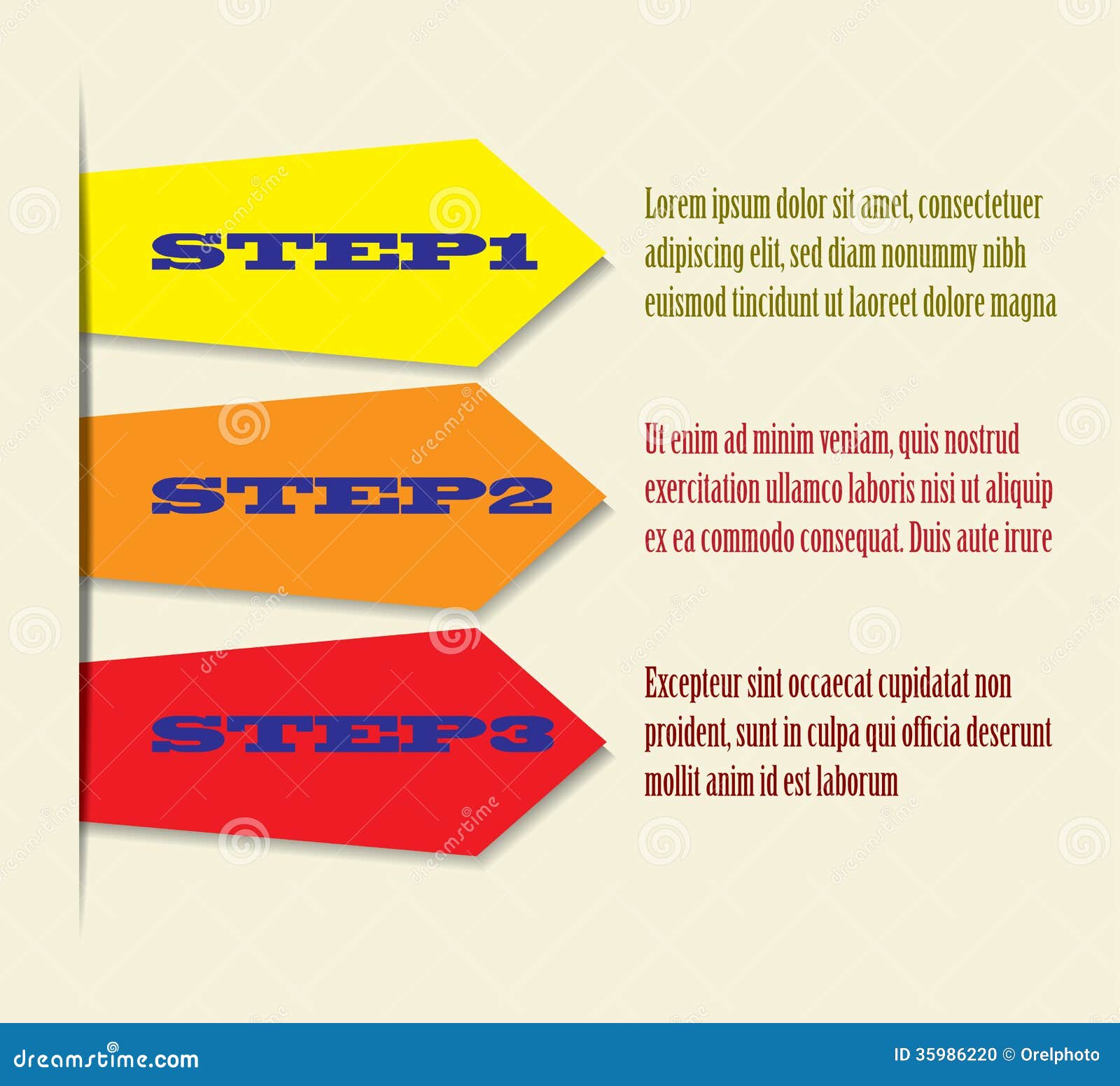 STEP1

Lorem ipsum dolor sit amet, consectetuer adipiscing elit, sed diam nonummy nibh euismod tincidunt ut laoreet dolore magna

STEP2

Ut enim ad minim veniam, quis nostrud exercitation ullamco laboris nisi ut aliquip ex ea commodo consequat. Duis aute irure

STEP3

Excepteur sint occaecat cupidatat non proident, sunt in culpa qui officia deserunt mollit anim id est laborum

dreamstime.com

ID 35986220 © Orelphoto