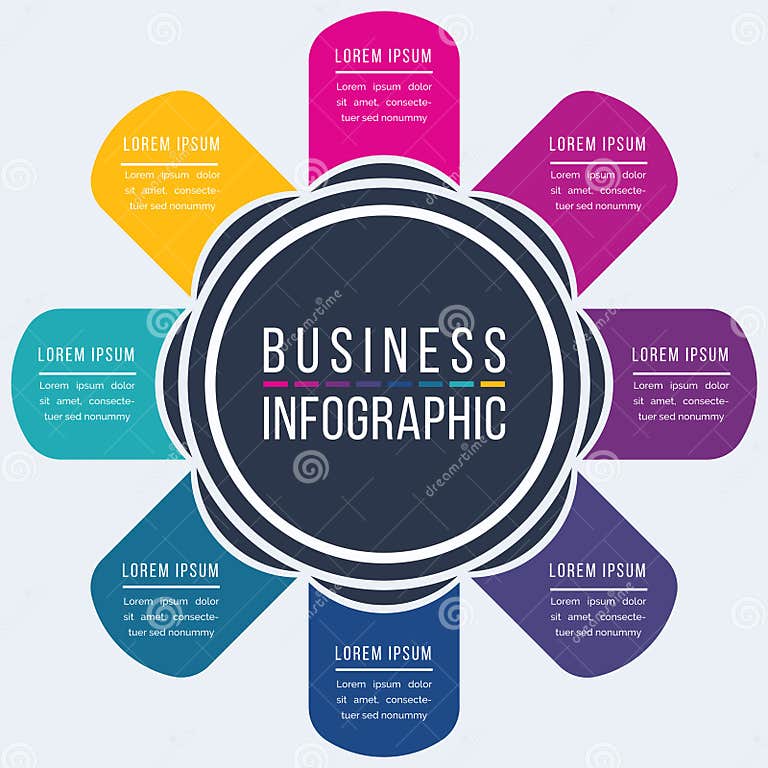 LOREM IPSUM
Lorem ipsum dolor sit amet, consectetuer sed nonummy

LOREM IPSUM
Lorem ipsum dolor sit amet, consectetuer sed nonummy

LOREM IPSUM
Lorem ipsum dolor sit amet, consectetuer sed nonummy

LOREM IPSUM
Lorem ipsum dolor sit amet, consectetuer sed nonummy

BUSINESS
INFOGRAPHIC

LOREM IPSUM
Lorem ipsum dolor sit amet, consectetuer sed nonummy

LOREM IPSUM
Lorem ipsum dolor sit amet, consectetuer sed nonummy

LOREM IPSUM
Lorem ipsum dolor sit amet, consectetuer sed nonummy

LOREM IPSUM
Lorem ipsum dolor sit amet, consectetuer sed nonummy

dreamstime