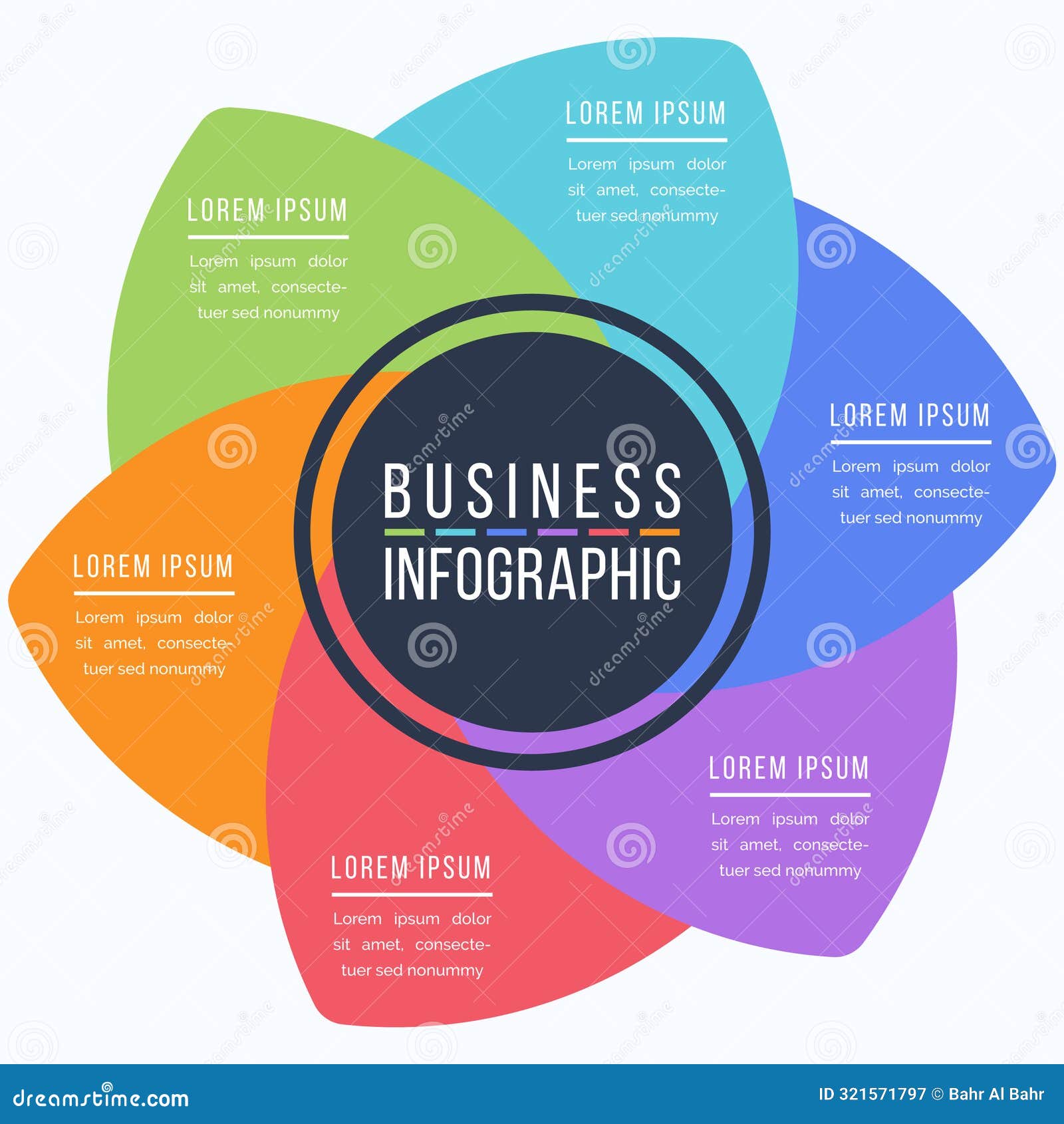 LOREM IPSUM

Lorem ipsum dolor sit amet, consectetuer sed nonummy

LOREM IPSUM

Lorem ipsum dolor sit amet, consectetuer sed nonummy

LOREM IPSUM

Lorem ipsum dolor sit amet, consectetuer sed nonummy

BUSINESS
INFOGRAPHIC

LOREM IPSUM

Lorem ipsum dolor sit amet, consectetuer sed nonummy

LOREM IPSUM

Lorem ipsum dolor sit amet, consectetuer sed nonummy

LOREM IPSUM

Lorem ipsum dolor sit amet, consectetuer sed nonummy

dreamstime.com

ID 321571797 © Bahr Al Bahr